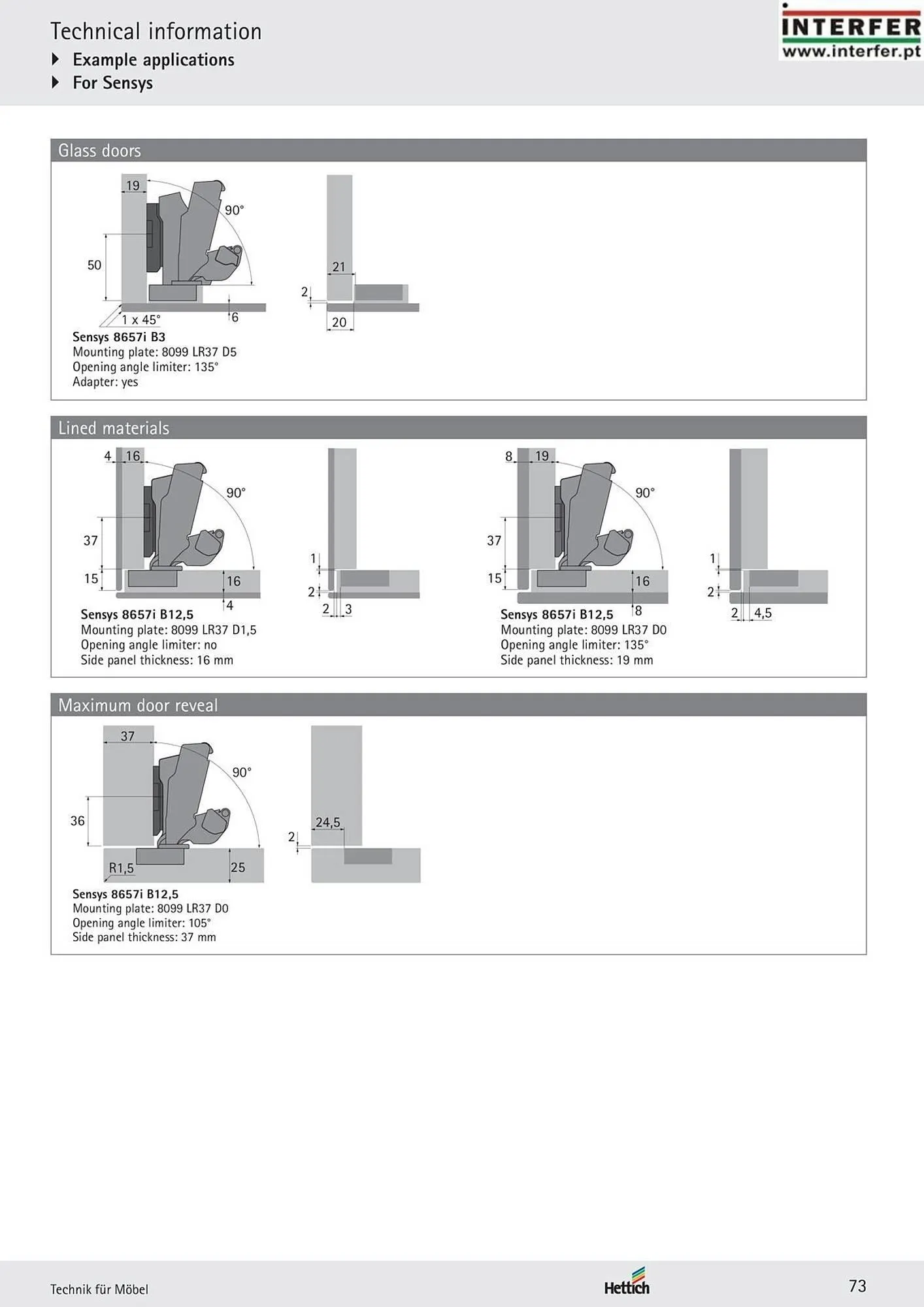 Technical information
Example applications
For Sensys

INTERFER
www.interfer.pt

Glass doors

19
90°
50
1 x 45°
6
21
2
20

Sensys 8657i B3
Mounting plate: 8099 LR37 D5
Opening angle limiter: 135°
Adapter: yes

Lined materials

4 16
90°
37
15
16
4
1
2
2 3

Sensys 8657i B12,5
Mounting plate: 8099 LR37 D1,5
Opening angle limiter: no
Side panel thickness: 16 mm

8 19
90°
37
15
16
8
1
2
2 4,5

Sensys 8657i B12,5
Mounting plate: 8099 LR37 D0
Opening angle limiter: 135°
Side panel thickness: 19 mm

Maximum door reveal

37
90°
36
R1,5
25
24,5
2

Sensys 8657i B12,5
Mounting plate: 8099 LR37 D0
Opening angle limiter: 105°
Side panel thickness: 37 mm

Technik für Möbel
Hettich
73