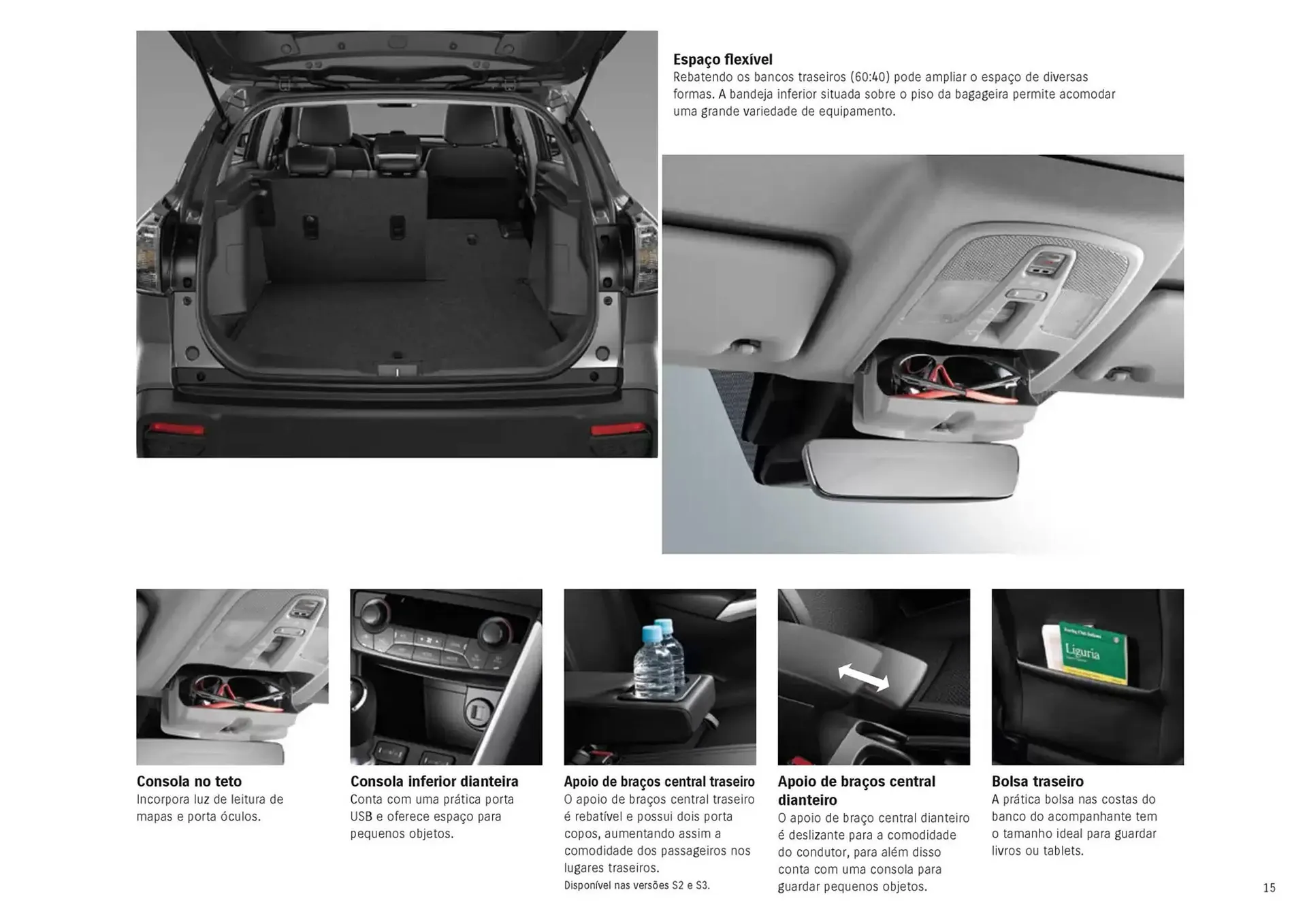 Espaço flexível
Rebatendo os bancos traseiros (60:40) pode ampliar o espaço de diversas formas. A bandeja inferior situada sobre o piso da bagageira permite acomodar uma grande variedade de equipamento.

Liguria

Consola no teto
Incorpora luz de leitura de mapas e porta óculos.

Consola inferior dianteira
Conta com uma prática porta USB e oferece espaço para pequenos objetos.

Apoio de braços central traseiro
O apoio de braços central traseiro é rebatível e possui dois porta copos, aumentando assim a comodidade dos passageiros nos lugares traseiros.
Disponível nas versões S2 e S3.

Apoio de braços central dianteiro
O apoio de braço central dianteiro é deslizante para a comodidade do condutor, para além disso conta com uma consola para guardar pequenos objetos.

Bolsa traseiro
A prática bolsa nas costas do banco do acompanhante tem o tamanho ideal para guardar livros ou tablets.

15