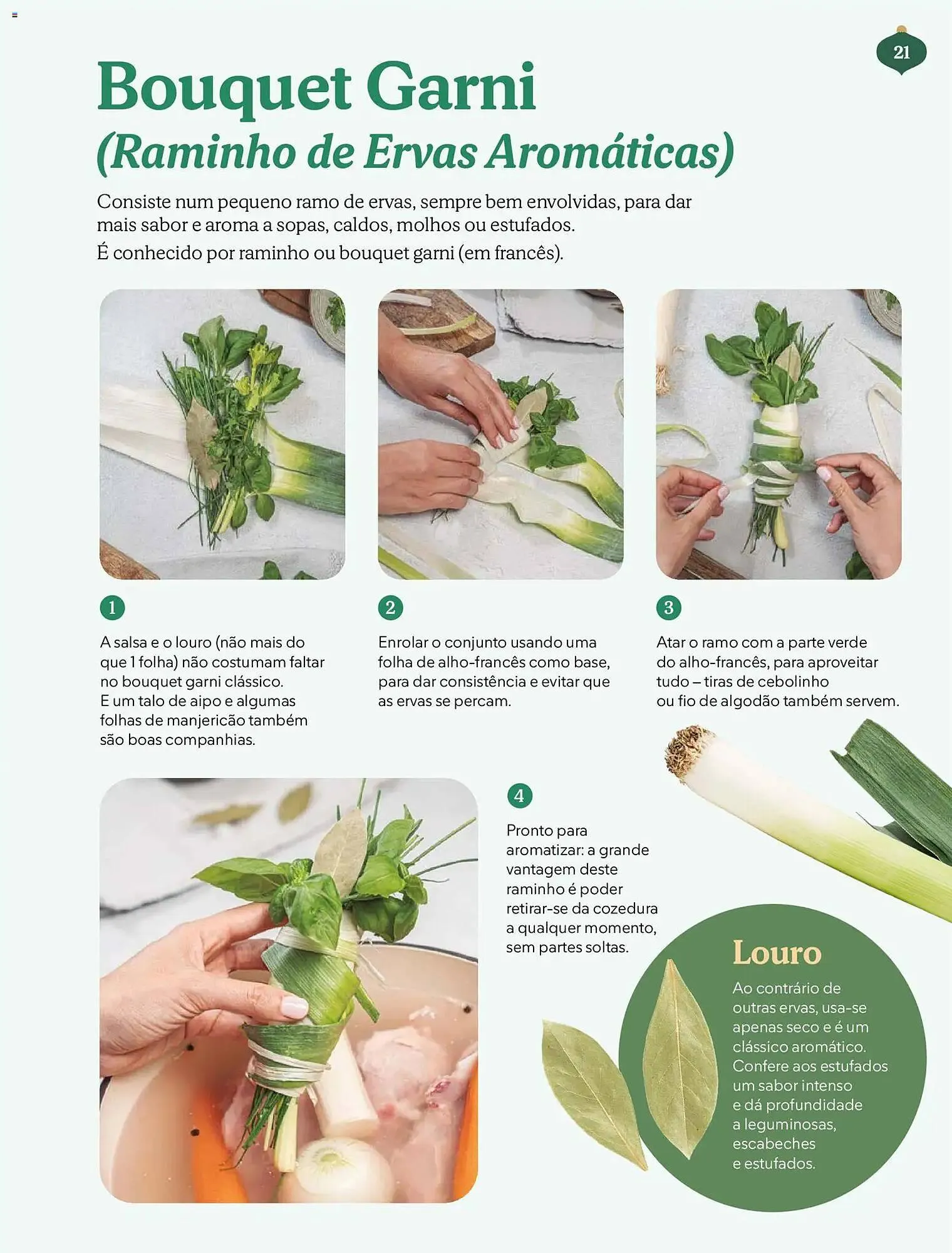 21

Bouquet Garni
(Raminho de Ervas Aromáticas)

Consiste num pequeno ramo de ervas, sempre bem envolvidas, para dar mais sabor e aroma a sopas, caldos, molhos ou estufados.
É conhecido por raminho ou bouquet garni (em francês).

1

A salsa e o louro (não mais do que 1 folha) não costumam faltar no bouquet garni clássico.
E um talo de aipo e algumas folhas de manjericão também são boas companhias.

2

Enrolar o conjunto usando uma folha de alho-francês como base, para dar consistência e evitar que as ervas se percam.

3

Atar o ramo com a parte verde do alho-francês, para aproveitar tudo – tiras de cebolinho ou fio de algodão também servem.

4

Pronto para aromatizar: a grande vantagem deste raminho é poder retirar-se da cozedura a qualquer momento, sem partes soltas.

Louro

Ao contrário de outras ervas, usa-se apenas seco e é um clássico aromático. Confere aos estufados um sabor intenso e dá profundidade a leguminosas, escabeches e estufados.