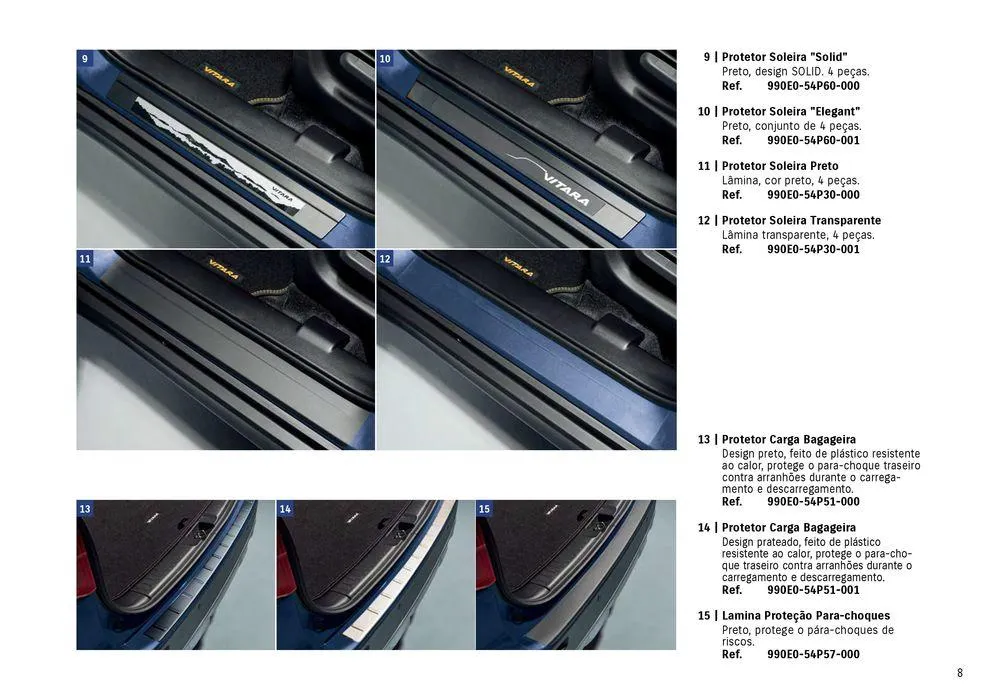 9

VITARA

VITARA

10

VITARA

VITARA

11

VITARA

12

VITARA

13

14

15

9 | Protetor Soleira "Solid"
Preto, design SOLID. 4 peças.
Ref. 990E0-54P60-000

10 | Protetor Soleira "Elegant"
Preto, conjunto de 4 peças.
Ref. 990E0-54P60-001

11 | Protetor Soleira Preto
Lâmina, cor preto, 4 peças.
Ref. 990E0-54P30-000

12 | Protetor Soleira Transparente
Lâmina transparente, 4 peças.
Ref. 990E0-54P30-001

13 | Protetor Carga Bagageira
Design preto, feito de plástico resistente ao calor, protege o para-choque traseiro contra arranhões durante o carregamento e descarregamento.
Ref. 990E0-54P51-000

14 | Protetor Carga Bagageira
Design prateado, feito de plástico resistente ao calor, protege o para-choque traseiro contra arranhões durante o carregamento e descarregamento.
Ref. 990E0-54P51-001

15 | Lamina Proteção Para-choques
Preto, protege o pára-choques de riscos.
Ref. 990E0-54P57-000

8