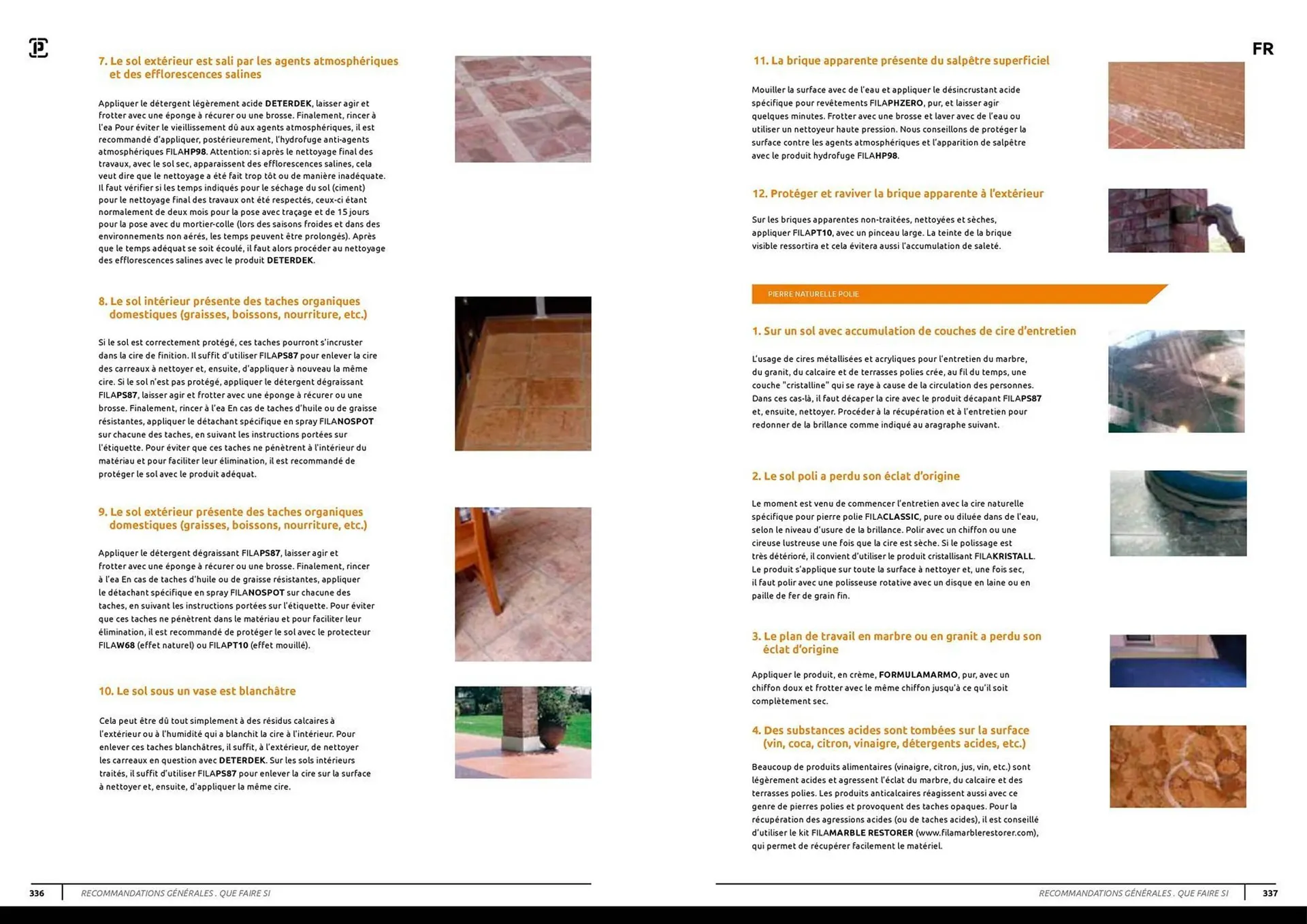 7. Le sol extérieur est sali par les agents atmosphériques et des efflorescences salines

Appliquer le détergent légèrement acide DETERDEK, laisser agir et frotter avec une éponge à récurer ou une brosse. Finalement, rincer à l'ea Pour éviter le vieillissement dû aux agents atmosphériques, il est recommandé d'appliquer, postérieurement, l'hydrofuge anti-agents atmosphériques FILAHP98. Attention: si après le nettoyage final des travaux, avec le sol sec, apparaissent des efflorescences salines, cela veut dire que le nettoyage a été fait trop tôt ou de manière inadéquate. Il faut vérifier si les temps indiqués pour le séchage du sol (ciment) pour le nettoyage final des travaux ont été respectés, ceux-ci étant normalement de deux mois pour la pose avec traçage et de 15 jours pour la pose avec du mortier-colle (lors des saisons froides et dans des environnements non aérés, les temps peuvent être prolongés). Après que le temps adéquat se soit écoulé, il faut alors procéder au nettoyage des efflorescences salines avec le produit DETERDEK.

8. Le sol intérieur présente des taches organiques domestiques (graisses, boissons, nourriture, etc.)

Si le sol est correctement protégé, ces taches pourront s'incruster dans la cire de finition. Il suffit d'utiliser FILAPS87 pour enlever la cire des carreaux à nettoyer et, ensuite, d'appliquer à nouveau la même cire. Si le sol n'est pas protégé, appliquer le détergent dégraissant FILAPS87, laisser agir et frotter avec une éponge à récurer ou une brosse. Finalement, rincer à l'ea En cas de taches d'huile ou de graisse résistantes, appliquer le détachant spécifique en spray FILANOSPOT sur chacune des taches, en suivant les instructions portées sur l'étiquette. Pour éviter que ces taches ne pénètrent à l'intérieur du matériau et pour faciliter leur élimination, il est recommandé de protéger le sol avec le produit adéquat.

9. Le sol extérieur présente des taches organiques domestiques (graisses, boissons, nourriture, etc.)

Appliquer le détergent dégraissant FILAPS87, laisser agir et frotter avec une éponge à récurer ou une brosse. Finalement, rincer à l'ea En cas de taches d'huile ou de graisse résistantes, appliquer le détachant spécifique en spray FILANOSPOT sur chacune des taches, en suivant les instructions portées sur l'étiquette. Pour éviter que ces taches ne pénètrent dans le matériau et pour faciliter leur élimination, il est recommandé de protéger le sol avec le protecteur FILAW68 (effet naturel) ou FILAPT10 (effet mouillé).

10. Le sol sous un vase est blanchâtre

Cela peut être dû tout simplement à des résidus calcaires à l'extérieur ou à l'humidité qui a blanchit la cire à l'intérieur. Pour enlever ces taches blanchâtres, il suffit, à l'extérieur, de nettoyer les carreaux en question avec DETERDEK. Sur les sols intérieurs traités, il suffit d'utiliser FILAPS87 pour enlever la cire sur la surface à nettoyer et, ensuite, d'appliquer la même cire.

336 RECOMMANDATIONS GÉNÉRALES . QUE FAIRE SI

FR

11. La brique apparente présente du salpêtre superficiel

Mouiller la surface avec de l'eau et appliquer le désincrustant acide spécifique pour revêtements FILAPHZERO, pur, et laisser agir quelques minutes. Frotter avec une brosse et laver avec de l'eau ou utiliser un nettoyeur haute pression. Nous conseillons de protéger la surface contre les agents atmosphériques et l'apparition de salpêtre avec le produit hydrofuge FILAHP98.

12. Protéger et raviver la brique apparente à l'extérieur

Sur les briques apparentes non-traitées, nettoyées et sèches, appliquer FILAPT10, avec un pinceau large. La teinte de la brique visible ressortira et cela évitera aussi l'accumulation de saleté.

PIERRE NATURELLE POLIE

1. Sur un sol avec accumulation de couches de cire d'entretien

L'usage de cires métallisées et acryliques pour l'entretien du marbre, du granit, du calcaire et de terrasses polies crée, au fil du temps, une couche "cristalline" qui se raye à cause de la circulation des personnes. Dans ces cas-là, il faut décaper la cire avec le produit décapant FILAPS87 et, ensuite, nettoyer. Procéder à la récupération et à l'entretien pour redonner de la brillance comme indiqué au aragraphe suivant.

2. Le sol poli a perdu son éclat d'origine

Le moment est venu de commencer l'entretien avec la cire naturelle spécifique pour pierre polie FILACLASSIC, pure ou diluée dans de l'eau, selon le niveau d'usure de la brillance. Polir avec un chiffon ou une cireuse lustreuse une fois que la cire est sèche. Si le polissage est très détérioré, il convient d'utiliser le produit cristallisant FILAKRISTALL. Le produit s'applique sur toute la surface à nettoyer et, une fois sec, il faut polir avec une polisseuse rotative avec un disque en laine ou en paille de fer de grain fin.

3. Le plan de travail en marbre ou en granit a perdu son éclat d'origine

Appliquer le produit, en crème, FORMULAMARMO, pur, avec un chiffon doux et frotter avec le même chiffon jusqu'à ce qu'il soit complètement sec.

4. Des substances acides sont tombées sur la surface (vin, coca, citron, vinaigre, détergents acides, etc.)

Beaucoup de produits alimentaires (vinaigre, citron, jus, vin, etc.) sont légèrement acides et agressent l'éclat du marbre, du calcaire et des terrasses polies. Les produits anticalcaires réagissent aussi avec ce genre de pierres polies et provoquent des taches opaques. Pour la récupération des agressions acides (ou de taches acides), il est conseillé d'utiliser le kit FILAMARBLE RESTORER (www.filamarblerestorer.com), qui permet de récupérer facilement le matériel.

RECOMMANDATIONS GÉNÉRALES . QUE FAIRE SI 337