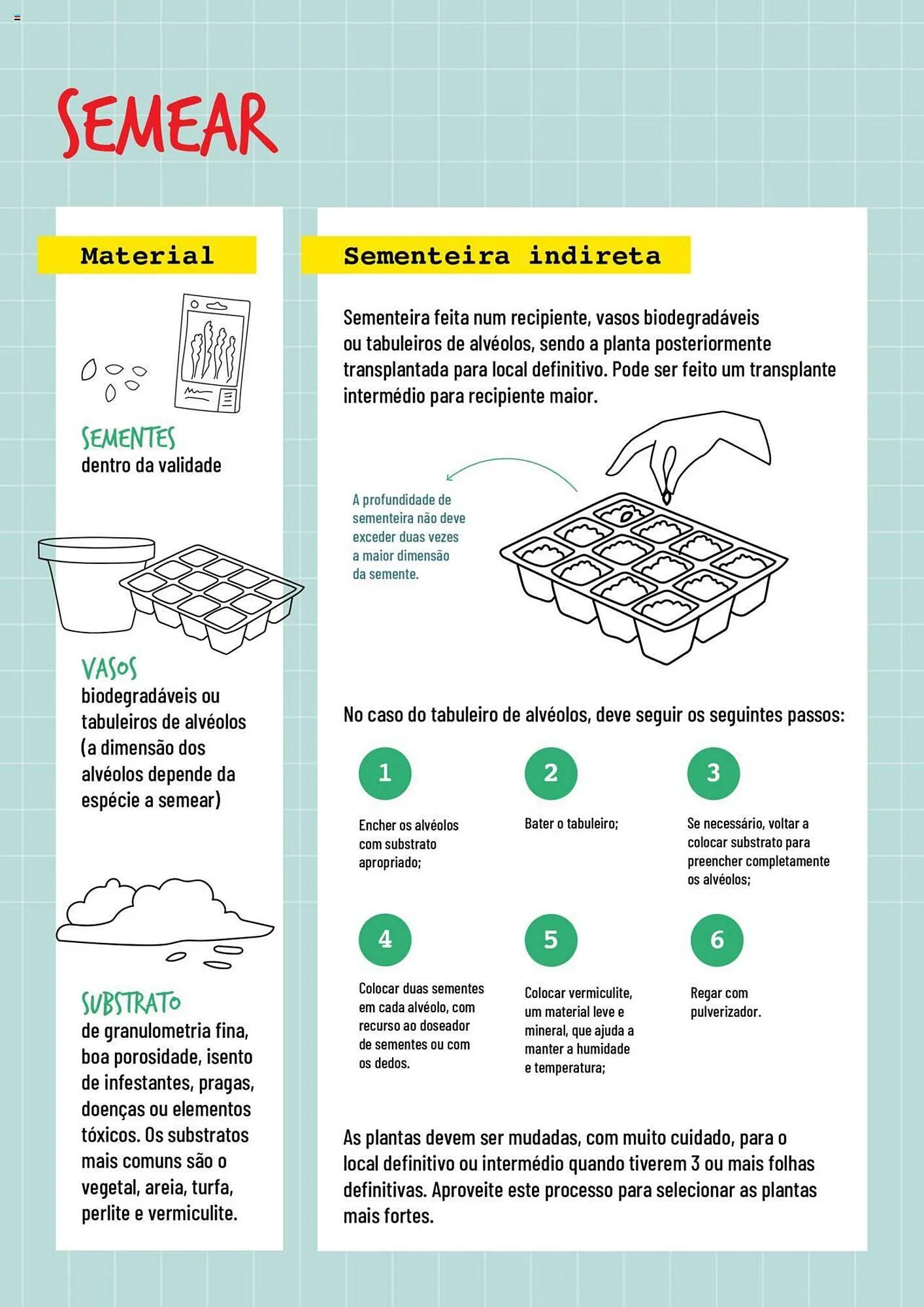 SEMEAR

Material

SEMENTES
dentro da validade

VASOS
biodegradáveis ou tabuleiros de alvéolos (a dimensão dos alvéolos depende da espécie a semear)

SUBSTRATO
de granulometria fina, boa porosidade, isento de infestantes, pragas, doenças ou elementos tóxicos. Os substratos mais comuns são o vegetal, areia, turfa, perlite e vermiculite.

Sementeira indireta

Sementeira feita num recipiente, vasos biodegradáveis ou tabuleiros de alvéolos, sendo a planta posteriormente transplantada para local definitivo. Pode ser feito um transplante intermédio para recipiente maior.

A profundidade de sementeira não deve exceder duas vezes a maior dimensão da semente.

No caso do tabuleiro de alvéolos, deve seguir os seguintes passos:

1
Encher os alvéolos com substrato apropriado;

2
Bater o tabuleiro;

3
Se necessário, voltar a colocar substrato para preencher completamente os alvéolos;

4
Colocar duas sementes em cada alvéolo, com recurso ao doseador de sementes ou com os dedos.

5
Colocar vermiculite, um material leve e mineral, que ajuda a manter a humidade e temperatura;

6
Regar com pulverizador.

As plantas devem ser mudadas, com muito cuidado, para o local definitivo ou intermédio quando tiverem 3 ou mais folhas definitivas. Aproveite este processo para selecionar as plantas mais fortes.