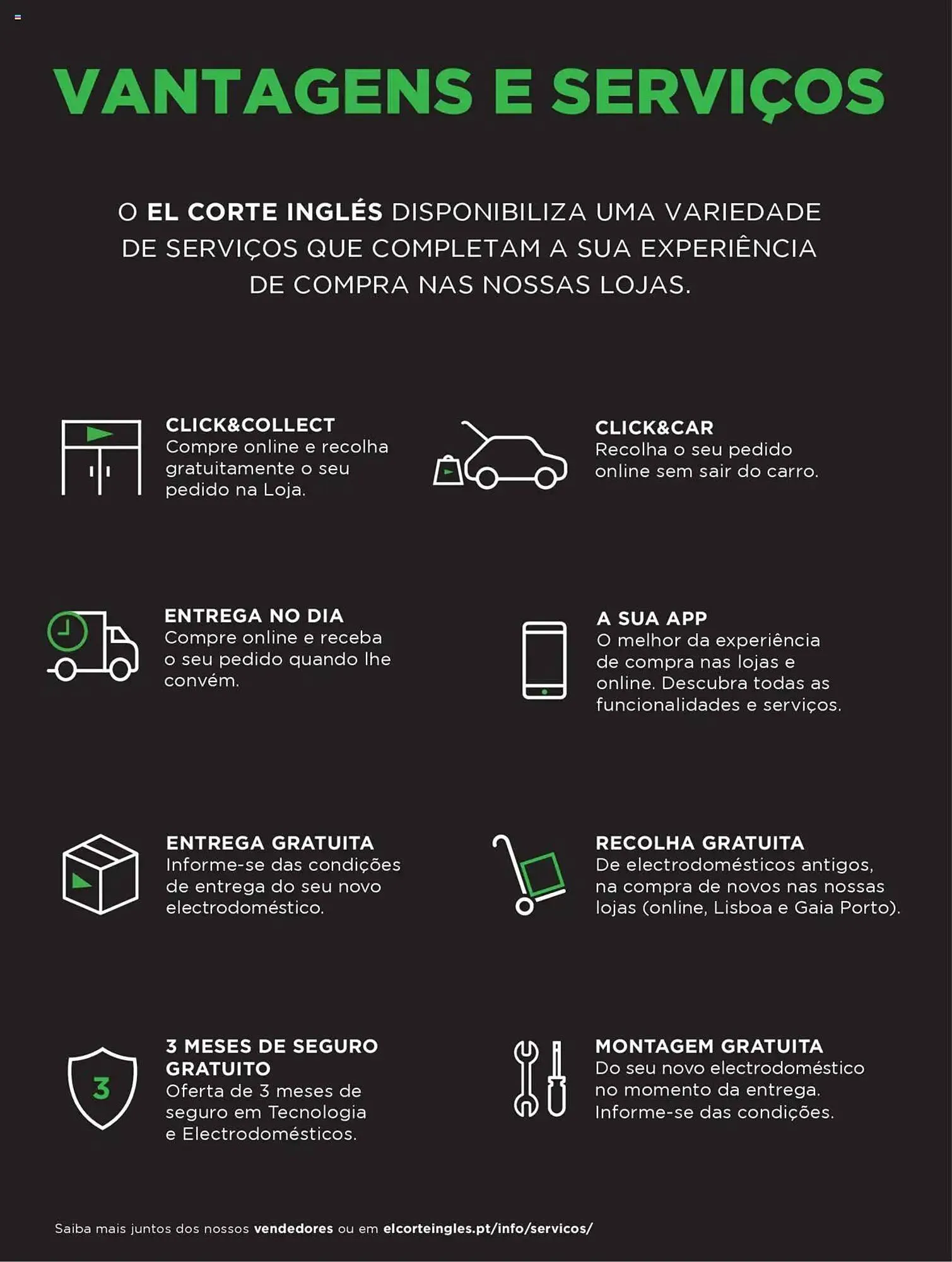 VANTAGENS E SERVIÇOS

O EL CORTE INGLÉS DISPONIBILIZA UMA VARIEDADE DE SERVIÇOS QUE COMPLETAM A SUA EXPERIÊNCIA DE COMPRA NAS NOSSAS LOJAS.

CLICK&COLLECT
Compre online e recolha gratuitamente o seu pedido na Loja.

CLICK&CAR
Recolha o seu pedido online sem sair do carro.

ENTREGA NO DIA
Compre online e receba o seu pedido quando lhe convém.

A SUA APP
O melhor da experiência de compra nas lojas e online. Descubra todas as funcionalidades e serviços.

ENTREGA GRATUITA
Informe-se das condições de entrega do seu novo electrodoméstico.

RECOLHA GRATUITA
De electrodomésticos antigos, na compra de novos nas nossas lojas (online, Lisboa e Gaia Porto).

3
3 MESES DE SEGURO GRATUITO
Oferta de 3 meses de seguro em Tecnologia e Electrodomésticos.

MONTAGEM GRATUITA
Do seu novo electrodoméstico no momento da entrega. Informe-se das condições.

Saiba mais juntos dos nossos vendedores ou em elcorteingles.pt/info/servicos/