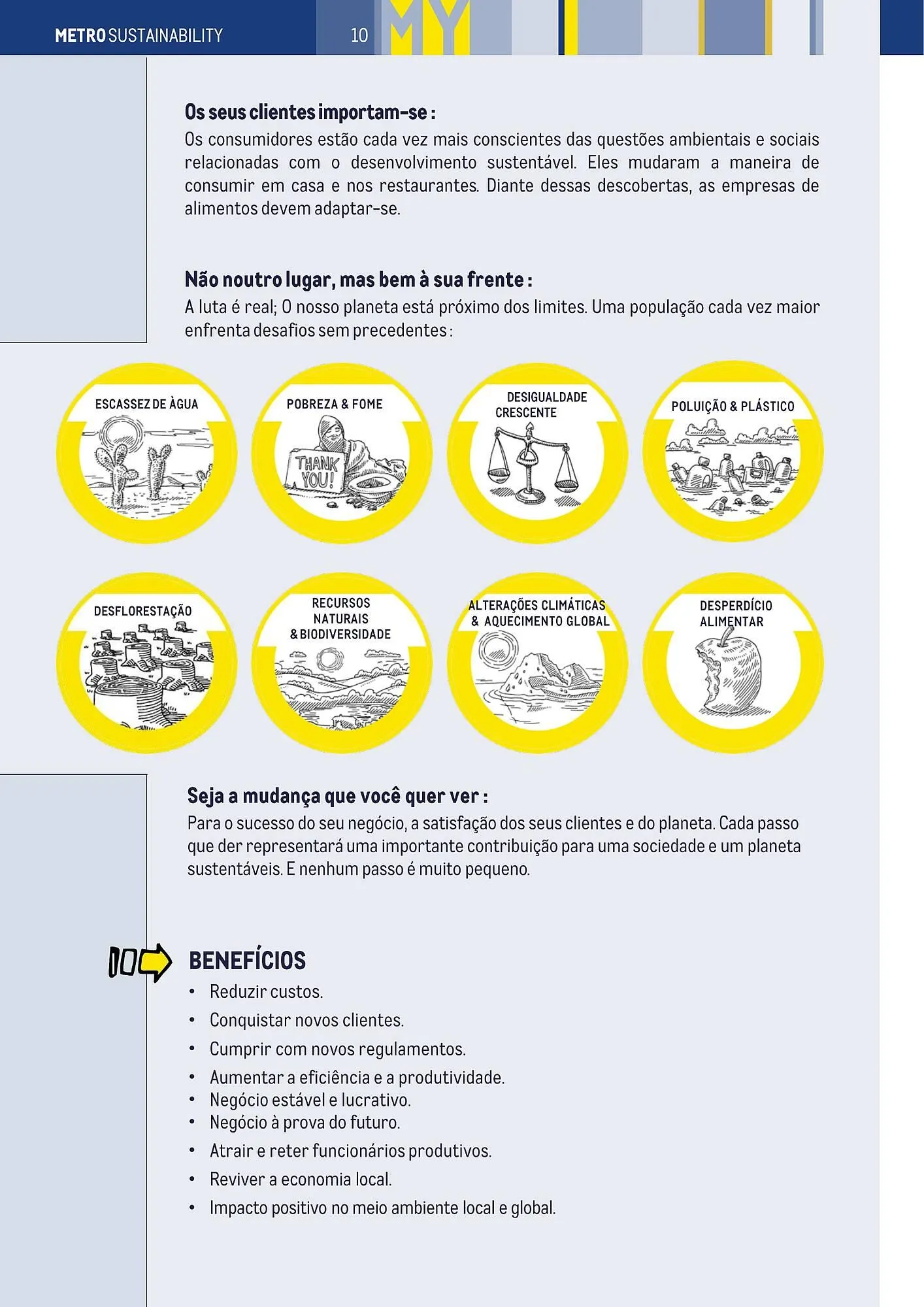 METRO SUSTAINABILITY 10

MY

Os seus clientes importam-se :
Os consumidores estão cada vez mais conscientes das questões ambientais e sociais relacionadas com o desenvolvimento sustentável. Eles mudaram a maneira de consumir em casa e nos restaurantes. Diante dessas descobertas, as empresas de alimentos devem adaptar-se.

Não noutro lugar, mas bem à sua frente :
A luta é real; O nosso planeta está próximo dos limites. Uma população cada vez maior enfrenta desafios sem precedentes :

ESCASSEZ DE ÀGUA

POBREZA & FOME

THANK YOU!

DESIGUALDADE CRESCENTE

POLUIÇÃO & PLÁSTICO

DESFLORESTAÇÃO

RECURSOS NATURAIS & BIODIVERSIDADE

ALTERAÇÕES CLIMÁTICAS & AQUECIMENTO GLOBAL

DESPERDÍCIO ALIMENTAR

Seja a mudança que você quer ver :
Para o sucesso do seu negócio, a satisfação dos seus clientes e do planeta. Cada passo que der representará uma importante contribuição para uma sociedade e um planeta sustentáveis. E nenhum passo é muito pequeno.

BENEFÍCIOS
• Reduzir custos.
• Conquistar novos clientes.
• Cumprir com novos regulamentos.
• Aumentar a eficiência e a produtividade.
• Negócio estável e lucrativo.
• Negócio à prova do futuro.
• Atrair e reter funcionários produtivos.
• Reviver a economia local.
• Impacto positivo no meio ambiente local e global.