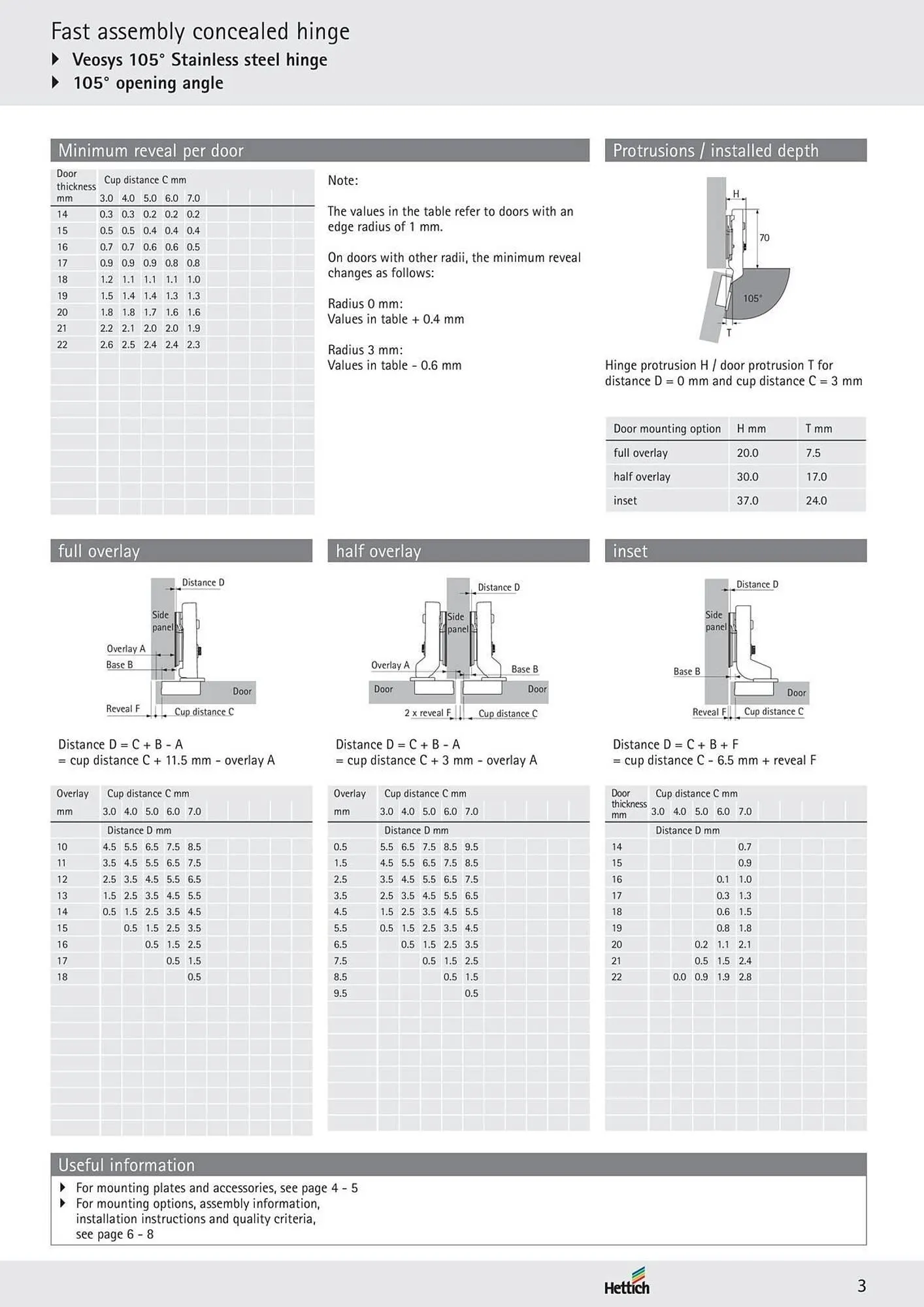 Fast assembly concealed hinge
Veosys 105° Stainless steel hinge
105° opening angle

Minimum reveal per door

| Door thickness mm | Cup distance C mm 3.0 | 4.0 | 5.0 | 6.0 | 7.0 |
|---|---|---|---|---|---|
| 14 | 0.3 | 0.3 | 0.2 | 0.2 | 0.2 |
| 15 | 0.5 | 0.5 | 0.4 | 0.4 | 0.4 |
| 16 | 0.7 | 0.7 | 0.6 | 0.6 | 0.5 |
| 17 | 0.9 | 0.9 | 0.9 | 0.8 | 0.8 |
| 18 | 1.2 | 1.1 | 1.1 | 1.1 | 1.0 |
| 19 | 1.5 | 1.4 | 1.4 | 1.3 | 1.3 |
| 20 | 1.8 | 1.8 | 1.7 | 1.6 | 1.6 |
| 21 | 2.2 | 2.1 | 2.0 | 2.0 | 1.9 |
| 22 | 2.6 | 2.5 | 2.4 | 2.4 | 2.3 |

Note:

The values in the table refer to doors with an edge radius of 1 mm.

On doors with other radii, the minimum reveal changes as follows:

Radius 0 mm:
Values in table + 0.4 mm

Radius 3 mm:
Values in table - 0.6 mm

Protrusions / installed depth

H
70
105°
T

Hinge protrusion H / door protrusion T for distance D = 0 mm and cup distance C = 3 mm

| Door mounting option | H mm | T mm |
|---|---|---|
| full overlay | 20.0 | 7.5 |
| half overlay | 30.0 | 17.0 |
| inset | 37.0 | 24.0 |

full overlay

Distance D
Side panel
Overlay A
Base B
Door
Reveal F
Cup distance C

Distance D = C + B - A
= cup distance C + 11.5 mm - overlay A

| Overlay mm | Cup distance C mm 3.0 | 4.0 | 5.0 | 6.0 | 7.0 |
|---|---|---|---|---|---|
| | Distance D mm | | | | |
| 10 | 4.5 | 5.5 | 6.5 | 7.5 | 8.5 |
| 11 | 3.5 | 4.5 | 5.5 | 6.5 | 7.5 |
| 12 | 2.5 | 3.5 | 4.5 | 5.5 | 6.5 |
| 13 | 1.5 | 2.5 | 3.5 | 4.5 | 5.5 |
| 14 | 0.5 | 1.5 | 2.5 | 3.5 | 4.5 |
| 15 | | 0.5 | 1.5 | 2.5 | 3.5 |
| 16 | | | 0.5 | 1.5 | 2.5 |
| 17 | | | | 0.5 | 1.5 |
| 18 | | | | | 0.5 |

half overlay

Distance D
Side panel
Overlay A
Base B
Door
Door
2 x reveal F
Cup distance C

Distance D = C + B - A
= cup distance C + 3 mm - overlay A

| Overlay mm | Cup distance C mm 3.0 | 4.0 | 5.0 | 6.0 | 7.0 |
|---|---|---|---|---|---|
| | Distance D mm | | | | |
| 0.5 | 5.5 | 6.5 | 7.5 | 8.5 | 9.5 |
| 1.5 | 4.5 | 5.5 | 6.5 | 7.5 | 8.5 |
| 2.5 | 3.5 | 4.5 | 5.5 | 6.5 | 7.5 |
| 3.5 | 2.5 | 3.5 | 4.5 | 5.5 | 6.5 |
| 4.5 | 1.5 | 2.5 | 3.5 | 4.5 | 5.5 |
| 5.5 | 0.5 | 1.5 | 2.5 | 3.5 | 4.5 |
| 6.5 | | 0.5 | 1.5 | 2.5 | 3.5 |
| 7.5 | | | 0.5 | 1.5 | 2.5 |
| 8.5 | | | | 0.5 | 1.5 |
| 9.5 | | | | | 0.5 |

inset

Distance D
Side panel
Base B
Door
Reveal F
Cup distance C

Distance D = C + B + F
= cup distance C - 6.5 mm + reveal F

| Door thickness mm | Cup distance C mm 3.0 | 4.0 | 5.0 | 6.0 | 7.0 |
|---|---|---|---|---|---|
| | Distance D mm | | | | |
| 14 | | | | | 0.7 |
| 15 | | | | | 0.9 |
| 16 | | | | 0.1 | 1.0 |
| 17 | | | | 0.3 | 1.3 |
| 18 | | | | 0.6 | 1.5 |
| 19 | | | | 0.8 | 1.8 |
| 20 | | | 0.2 | 1.1 | 2.1 |
| 21 | | | 0.5 | 1.5 | 2.4 |
| 22 | | 0.0 | 0.9 | 1.9 | 2.8 |

Useful information
For mounting plates and accessories, see page 4 - 5
For mounting options, assembly information, installation instructions and quality criteria, see page 6 - 8

Hettich
3