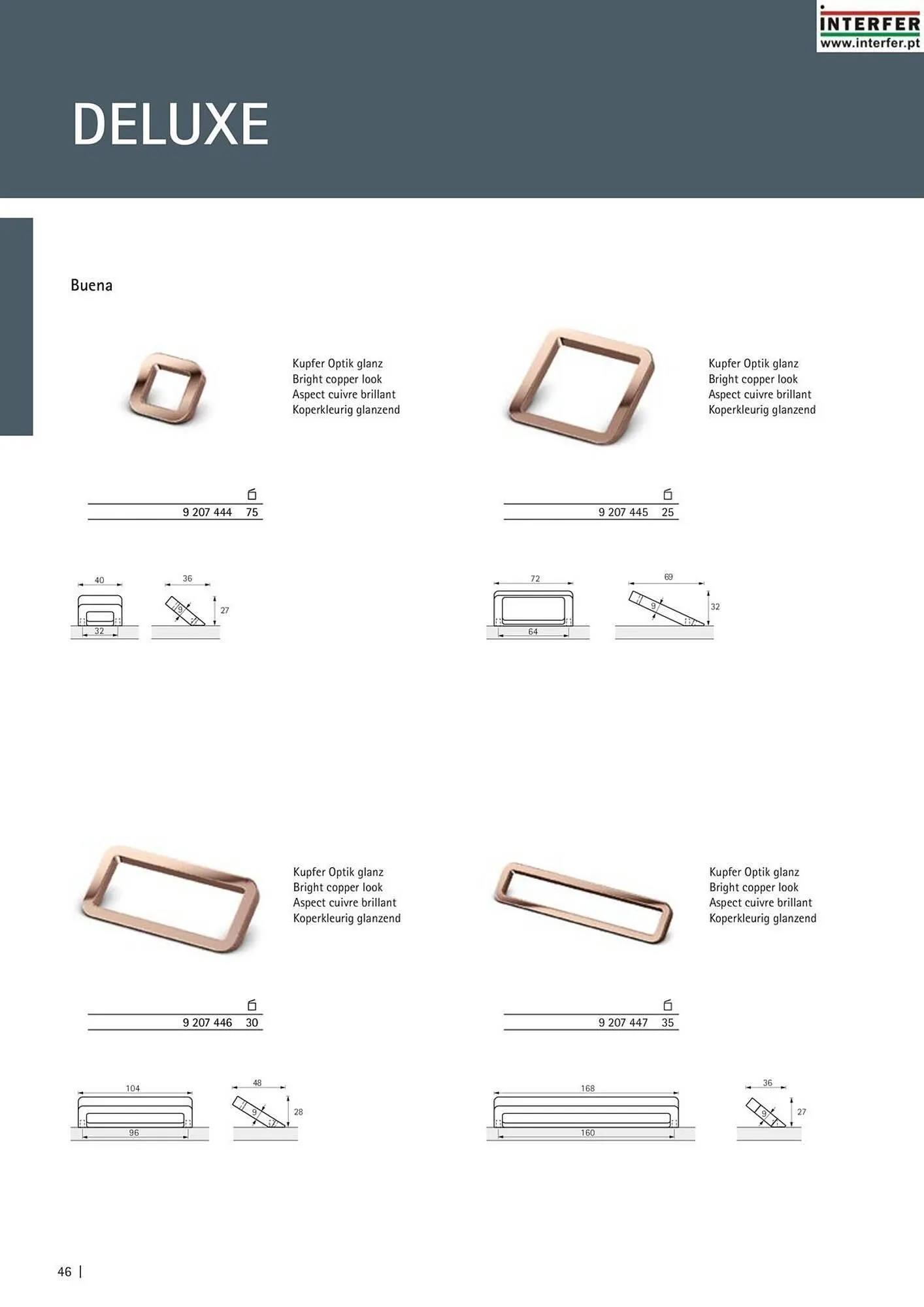 INTERFER
www.interfer.pt

DELUXE

Buena

Kupfer Optik glanz
Bright copper look
Aspect cuivre brillant
Koperkleurig glanzend

9 207 444 75

40
32
36
9
27

Kupfer Optik glanz
Bright copper look
Aspect cuivre brillant
Koperkleurig glanzend

9 207 445 25

72
64
69
9
32

Kupfer Optik glanz
Bright copper look
Aspect cuivre brillant
Koperkleurig glanzend

9 207 446 30

104
96
48
9
28

Kupfer Optik glanz
Bright copper look
Aspect cuivre brillant
Koperkleurig glanzend

9 207 447 35

168
160
36
9
27

46 |