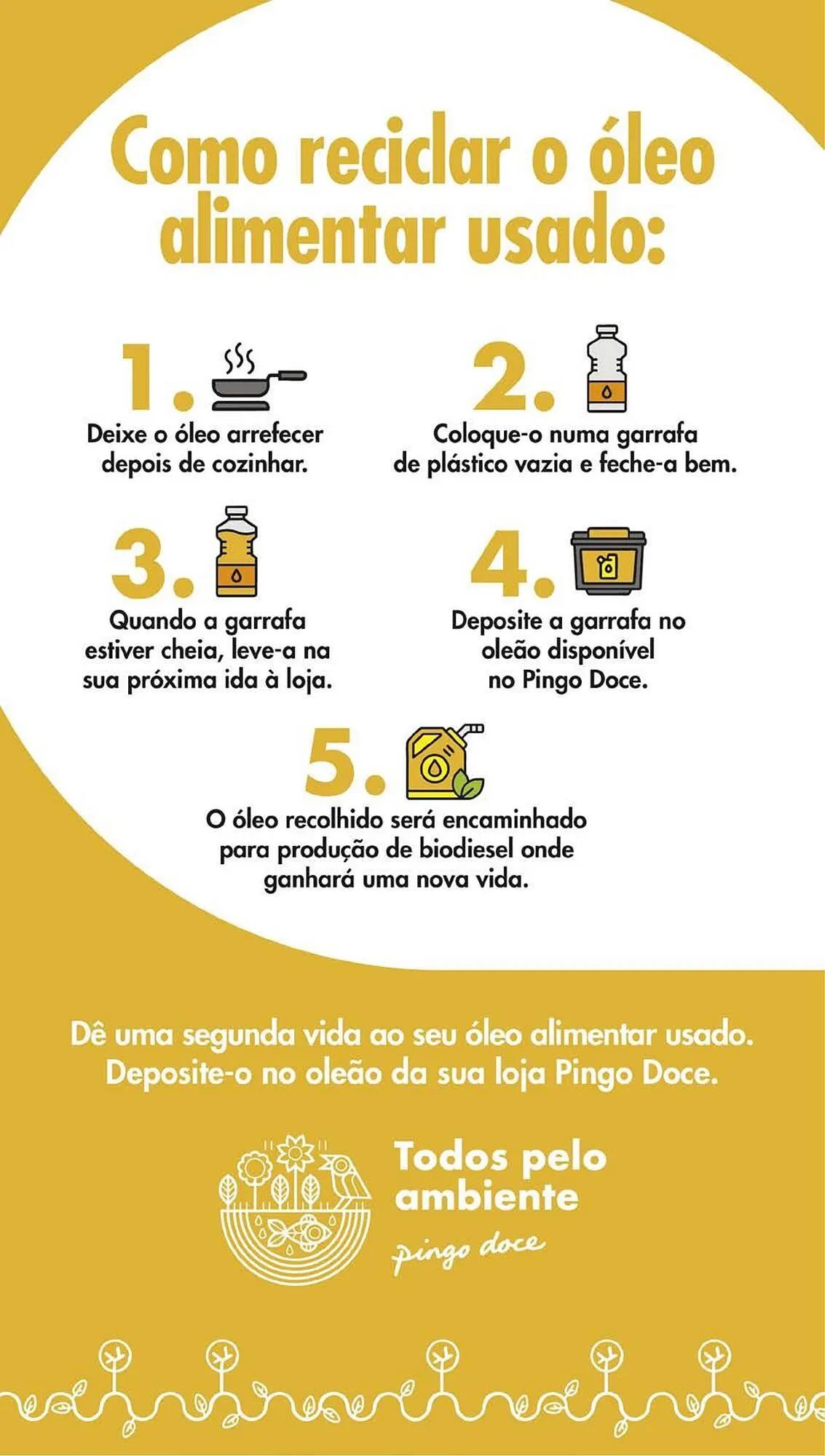 Como reciclar o óleo alimentar usado:

1.
Deixe o óleo arrefecer depois de cozinhar.

2.
Coloque-o numa garrafa de plástico vazia e feche-a bem.

3.
Quando a garrafa estiver cheia, leve-a na sua próxima ida à loja.

4.
Deposite a garrafa no oleão disponível no Pingo Doce.

5.
O óleo recolhido será encaminhado para produção de biodiesel onde ganhará uma nova vida.

Dê uma segunda vida ao seu óleo alimentar usado. Deposite-o no oleão da sua loja Pingo Doce.

Todos pelo ambiente
pingo doce