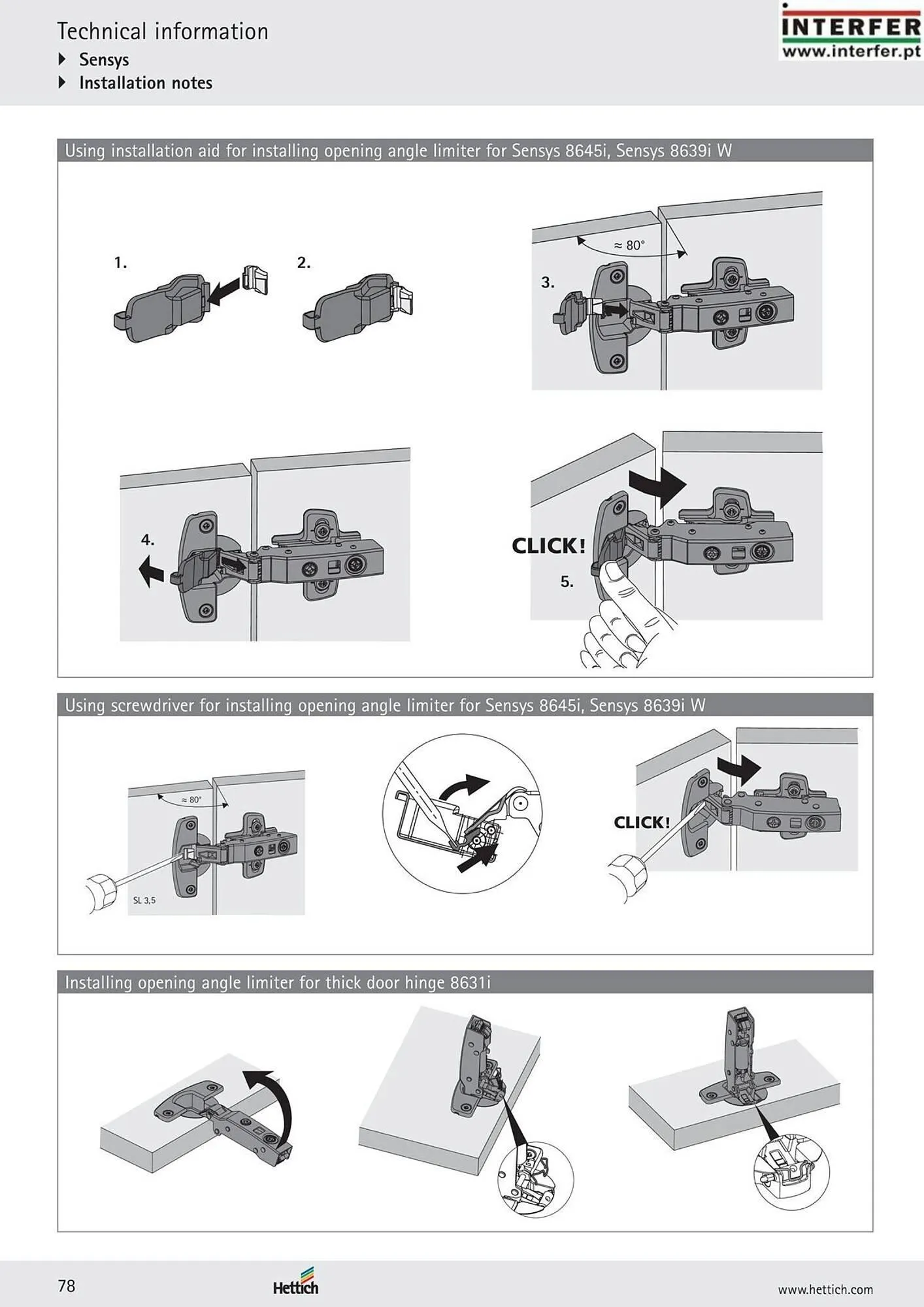 Technical information

Sensys

Installation notes

INTERFER
www.interfer.pt

Using installation aid for installing opening angle limiter for Sensys 8645i, Sensys 8639i W

1.

2.

3.

≈ 80°

4.

CLICK!

5.

Using screwdriver for installing opening angle limiter for Sensys 8645i, Sensys 8639i W

≈ 80°

SL 3,5

CLICK!

Installing opening angle limiter for thick door hinge 8631i

78

Hettich

www.hettich.com