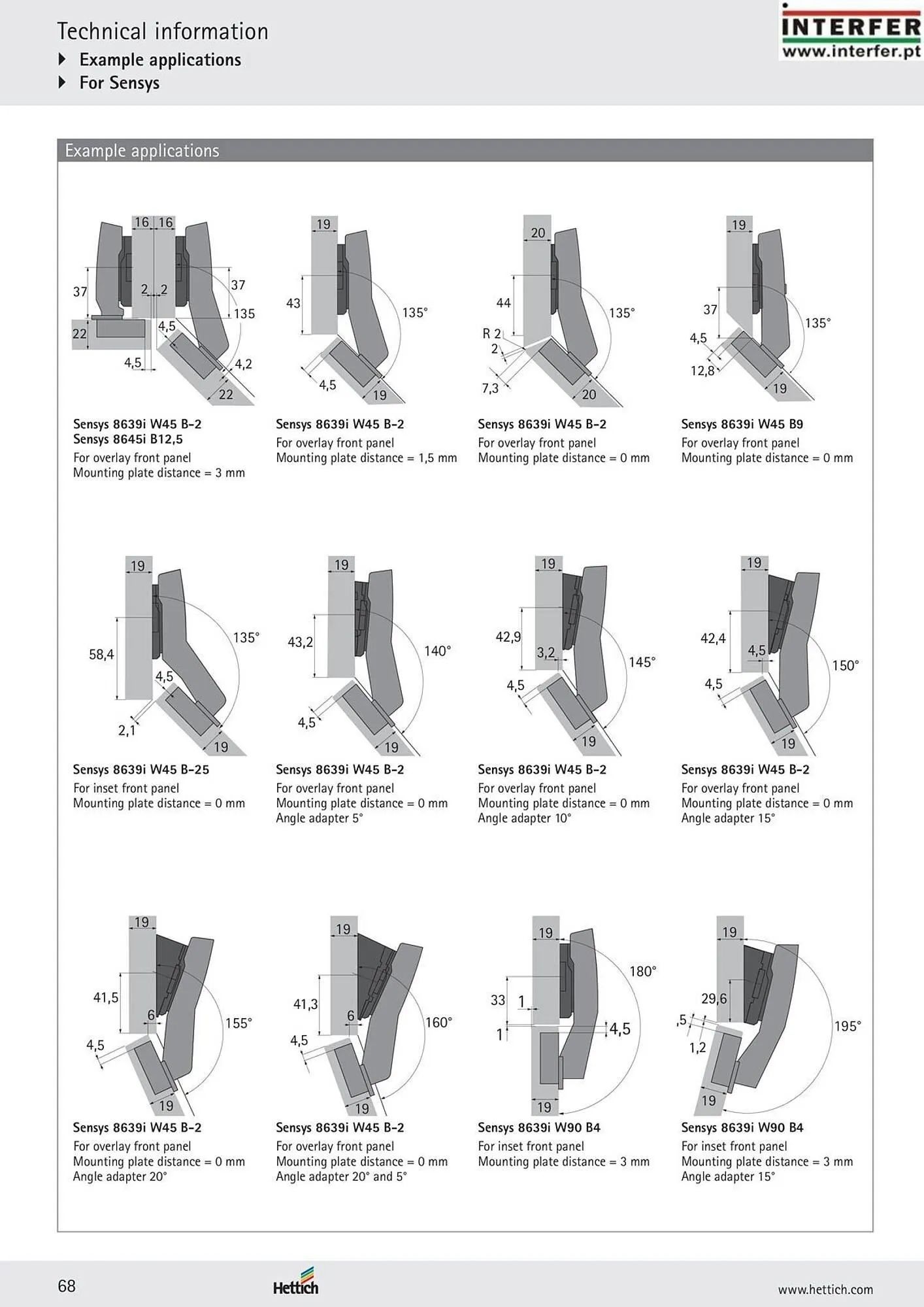 Technical information
Example applications
For Sensys

INTERFER
www.interfer.pt

Example applications

16 16
37
2 2
37
135
22
4,5
4,5
4,2
22

Sensys 8639i W45 B-2
Sensys 8645i B12,5
For overlay front panel
Mounting plate distance = 3 mm

19
43
135°
4,5
19

Sensys 8639i W45 B-2
For overlay front panel
Mounting plate distance = 1,5 mm

20
44
135°
R 2
2
7,3
20

Sensys 8639i W45 B-2
For overlay front panel
Mounting plate distance = 0 mm

19
37
135°
4,5
12,8
19

Sensys 8639i W45 B9
For overlay front panel
Mounting plate distance = 0 mm

19
58,4
135°
4,5
2,1
19

Sensys 8639i W45 B-25
For inset front panel
Mounting plate distance = 0 mm

19
43,2
140°
4,5
19

Sensys 8639i W45 B-2
For overlay front panel
Mounting plate distance = 0 mm
Angle adapter 5°

19
42,9
3,2
145°
4,5
19

Sensys 8639i W45 B-2
For overlay front panel
Mounting plate distance = 0 mm
Angle adapter 10°

19
42,4
4,5
150°
4,5
19

Sensys 8639i W45 B-2
For overlay front panel
Mounting plate distance = 0 mm
Angle adapter 15°

19
41,5
6
155°
4,5
19

Sensys 8639i W45 B-2
For overlay front panel
Mounting plate distance = 0 mm
Angle adapter 20°

19
41,3
6
160°
4,5
19

Sensys 8639i W45 B-2
For overlay front panel
Mounting plate distance = 0 mm
Angle adapter 20° and 5°

19
180°
33
1
1
4,5
19

Sensys 8639i W90 B4
For inset front panel
Mounting plate distance = 3 mm

19
29,6
,5
195°
1,2
19

Sensys 8639i W90 B4
For inset front panel
Mounting plate distance = 3 mm
Angle adapter 15°

68
Hettich
www.hettich.com