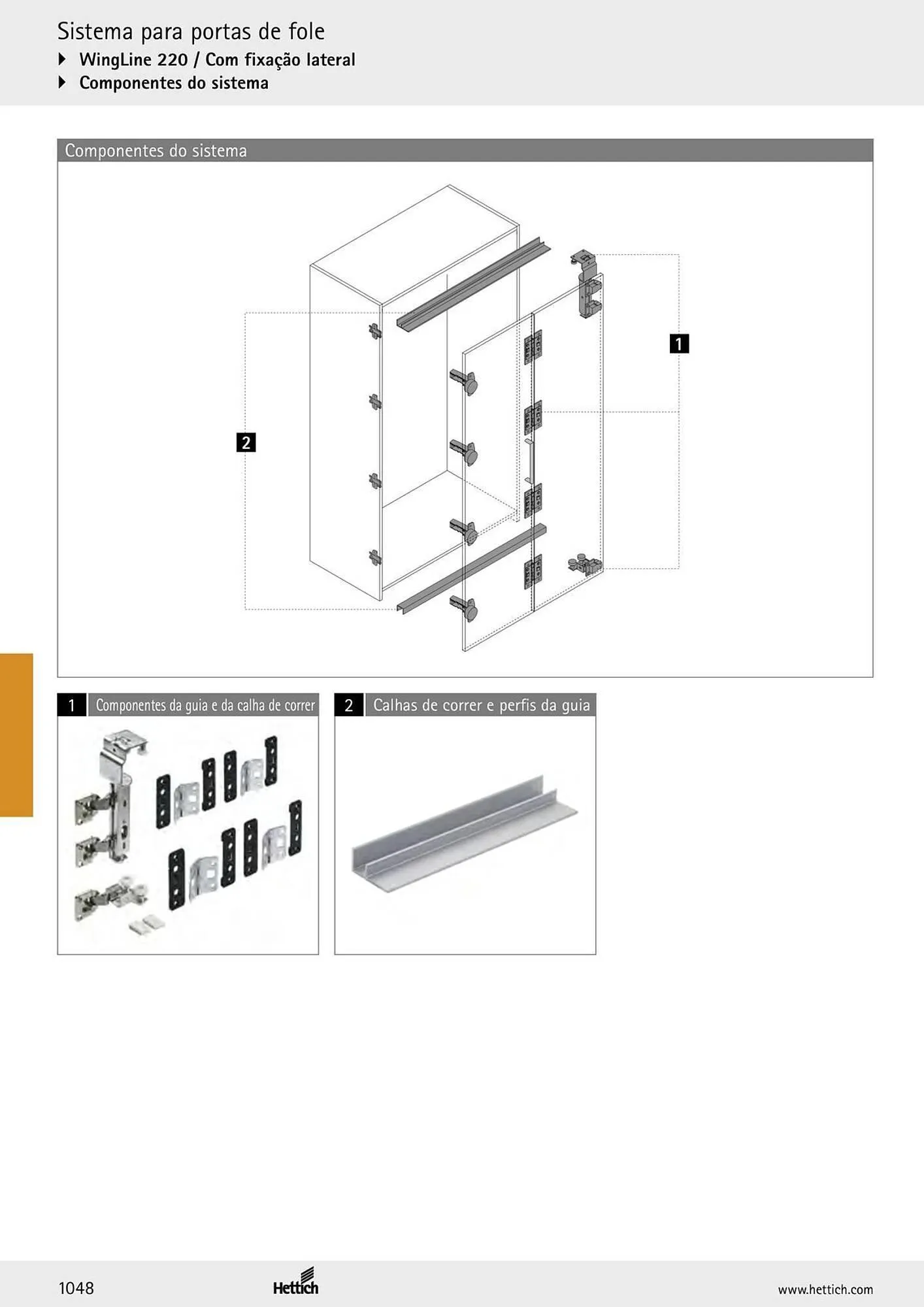 Sistema para portas de fole
WingLine 220 / Com fixação lateral
Componentes do sistema

Componentes do sistema

1

2

1 Componentes da guia e da calha de correr

2 Calhas de correr e perfis da guia

1048

Hettich

www.hettich.com