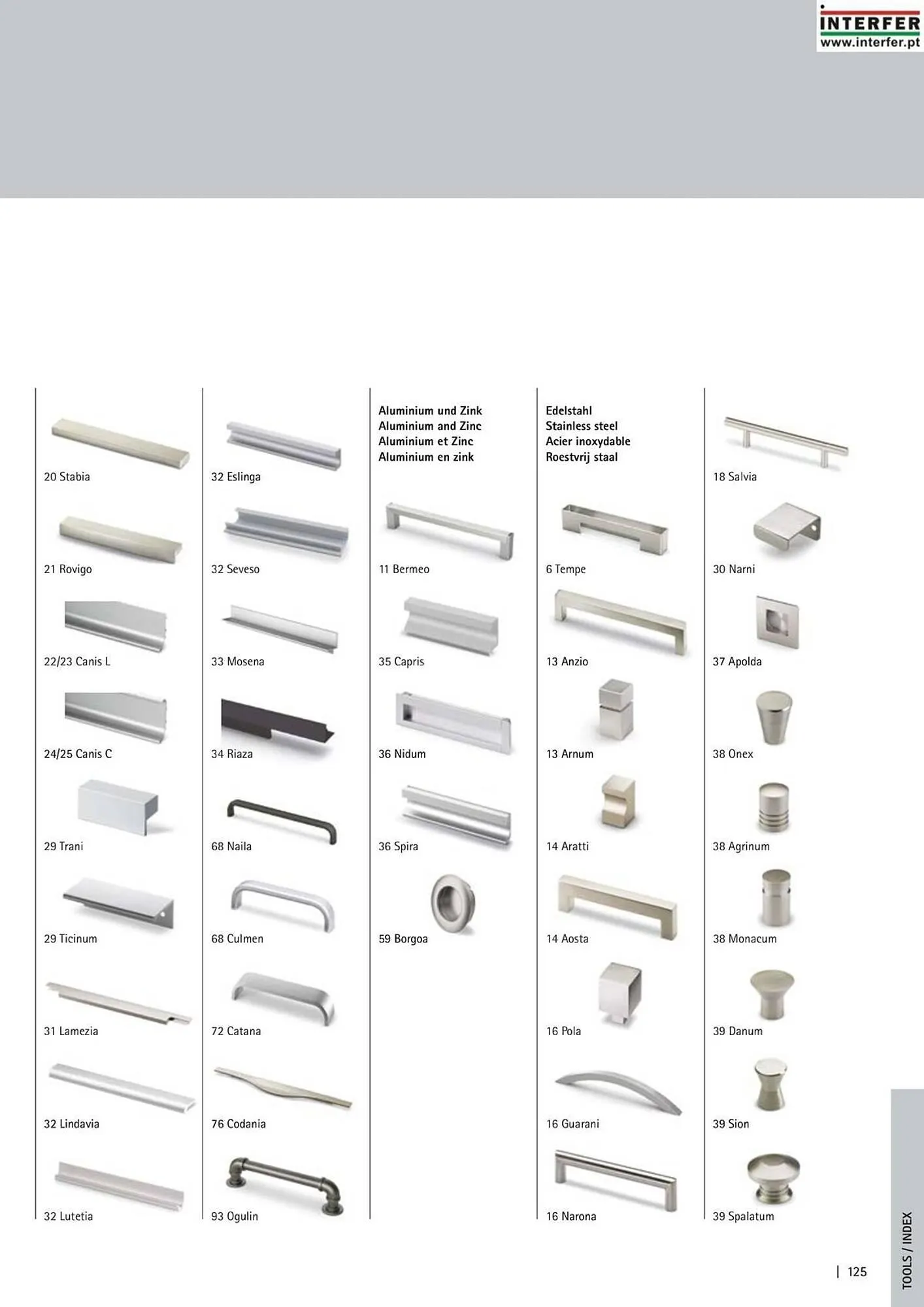 INTERFER
www.interfer.pt

20 Stabia

21 Rovigo

22/23 Canis L

24/25 Canis C

29 Trani

29 Ticinum

31 Lamezia

32 Lindavia

32 Lutetia

32 Eslinga

32 Seveso

33 Mosena

34 Riaza

68 Naila

68 Culmen

72 Catana

76 Codania

93 Ogulin

Aluminium und Zink
Aluminium and Zinc
Aluminium et Zinc
Aluminium en zink

11 Bermeo

35 Capris

36 Nidum

36 Spira

59 Borgoa

Edelstahl
Stainless steel
Acier inoxydable
Roestvrij staal

6 Tempe

13 Anzio

13 Arnum

14 Aratti

14 Aosta

16 Pola

16 Guarani

16 Narona

18 Salvia

30 Narni

37 Apolda

38 Onex

38 Agrinum

38 Monacum

39 Danum

39 Sion

39 Spalatum

TOOLS / INDEX

| 125