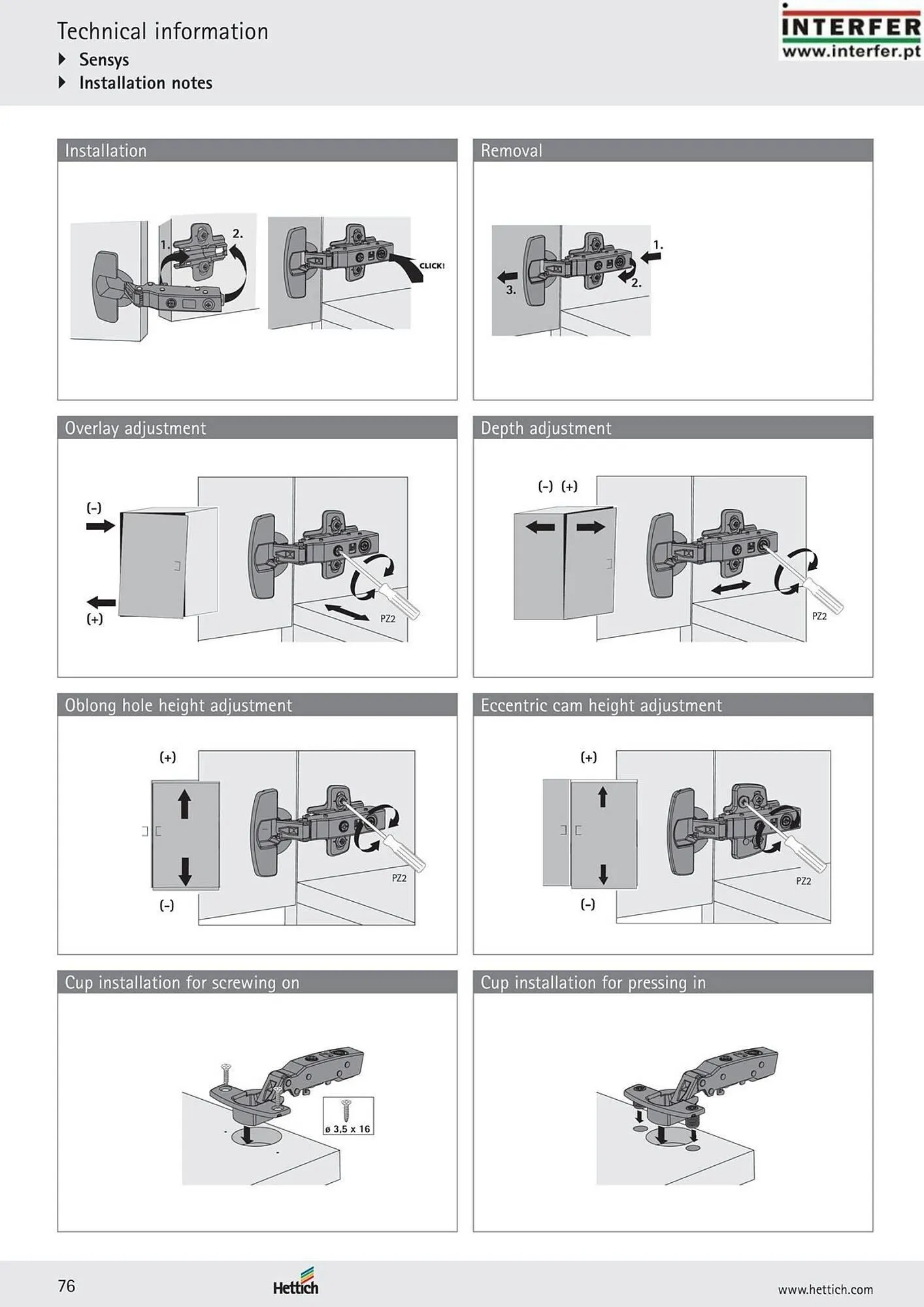 Technical information
Sensys
Installation notes

INTERFER
www.interfer.pt

Installation

1.
2.
CLICK!

Removal

1.
2.
3.

Overlay adjustment

(-)
(+)
PZ2

Depth adjustment

(-) (+)
PZ2

Oblong hole height adjustment

(+)
(-)
PZ2

Eccentric cam height adjustment

(+)
(-)
PZ2

Cup installation for screwing on

ø 3,5 x 16

Cup installation for pressing in

76
Hettich
www.hettich.com