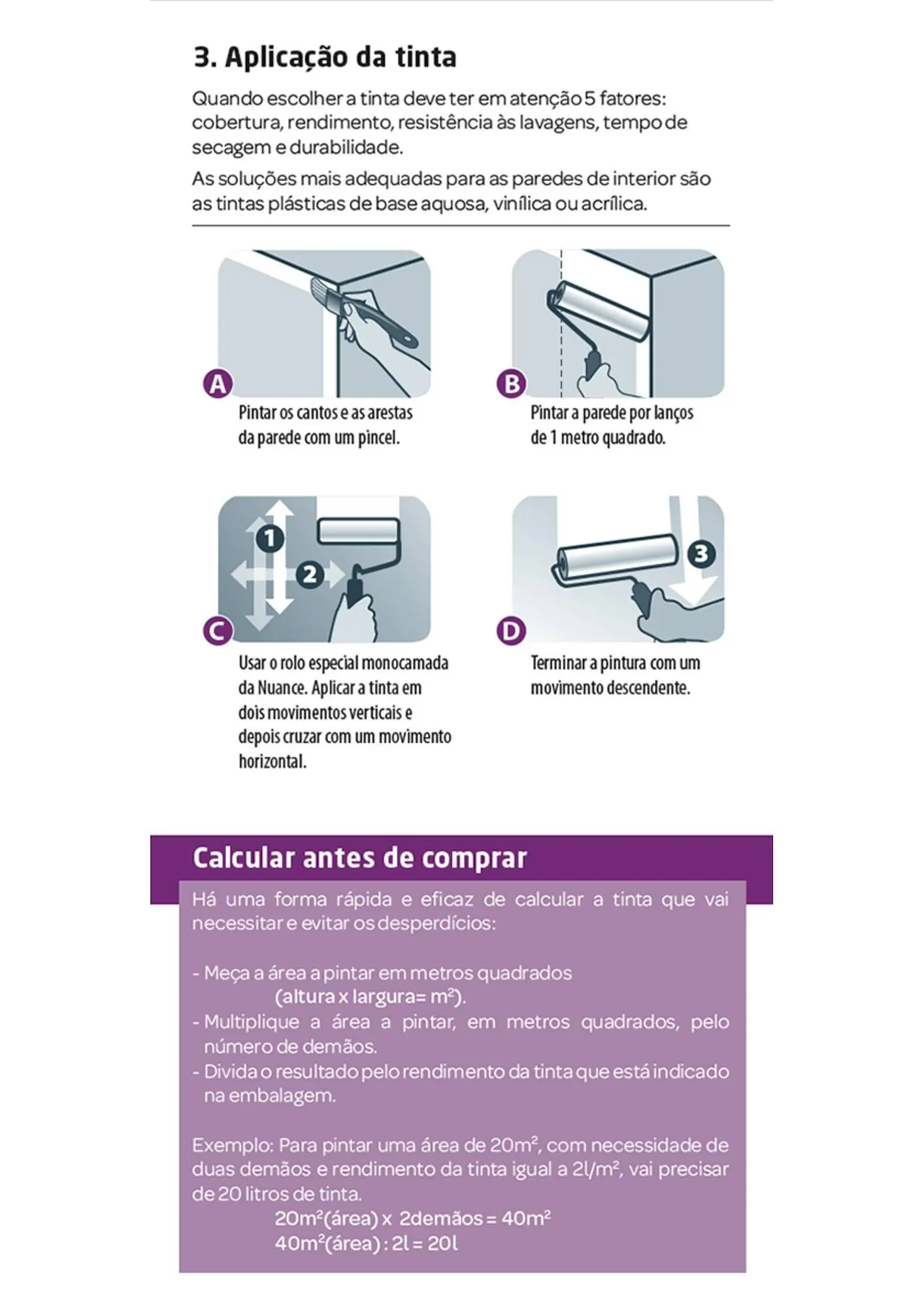 3. Aplicação da tinta

Quando escolher a tinta deve ter em atenção 5 fatores: cobertura, rendimento, resistência às lavagens, tempo de secagem e durabilidade.

As soluções mais adequadas para as paredes de interior são as tintas plásticas de base aquosa, vinílica ou acrílica.

A
Pintar os cantos e as arestas da parede com um pincel.

B
Pintar a parede por lanços de 1 metro quadrado.

1
2
C
Usar o rolo especial monocamada da Nuance. Aplicar a tinta em dois movimentos verticais e depois cruzar com um movimento horizontal.

3
D
Terminar a pintura com um movimento descendente.

Calcular antes de comprar

Há uma forma rápida e eficaz de calcular a tinta que vai necessitar e evitar os desperdícios:

- Meça a área a pintar em metros quadrados (altura x largura= $m^2$).
- Multiplique a área a pintar, em metros quadrados, pelo número de demãos.
- Divida o resultado pelo rendimento da tinta que está indicado na embalagem.

Exemplo: Para pintar uma área de $20m^2$, com necessidade de duas demãos e rendimento da tinta igual a $2l/m^2$, vai precisar de 20 litros de tinta.
$20m^2$(área) x 2demãos = $40m^2$
$40m^2$(área) : 2l = 20l