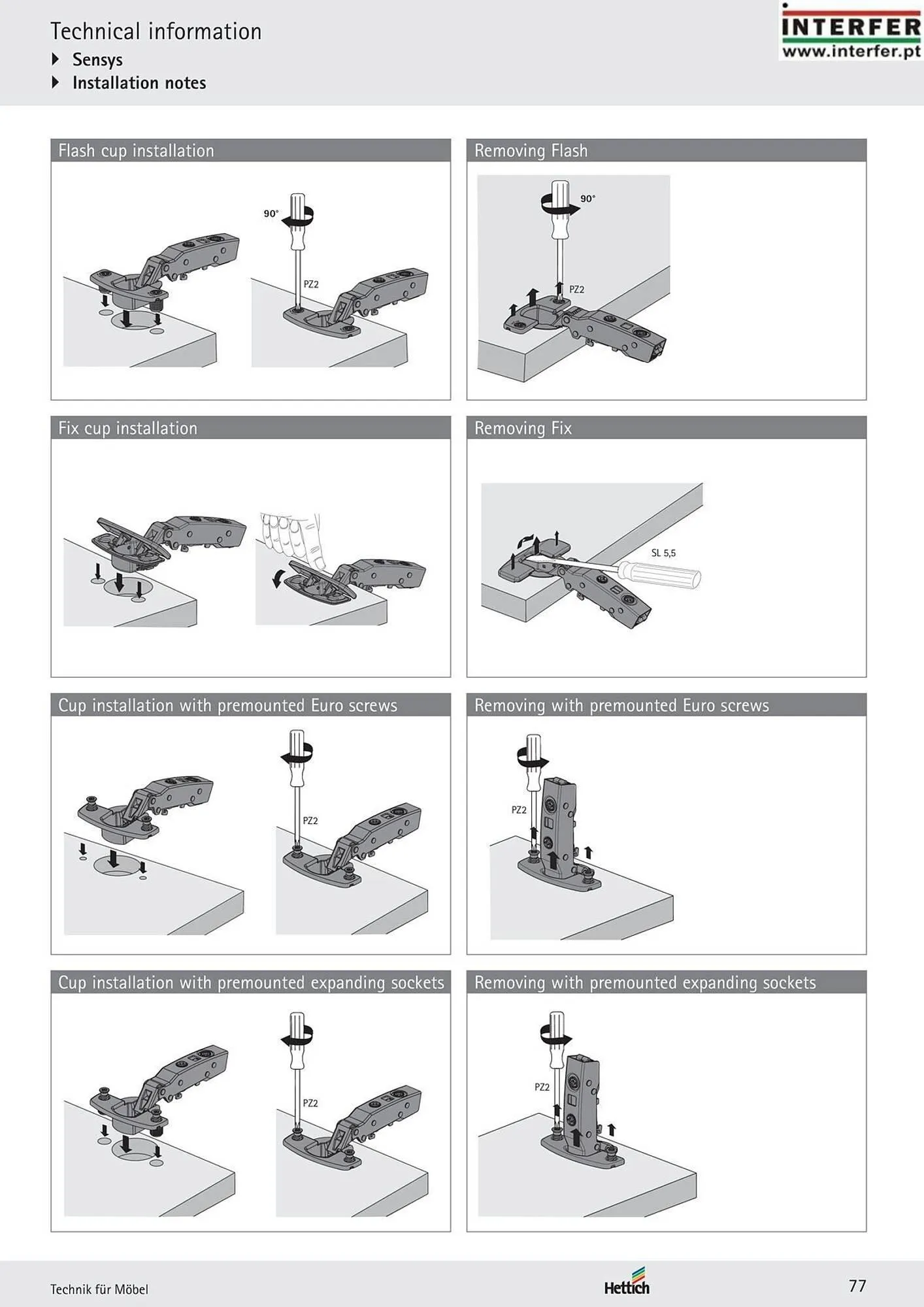 Technical information
Sensys
Installation notes

INTERFER
www.interfer.pt

Flash cup installation

90°
PZ2

Removing Flash

90°
PZ2

Fix cup installation

Removing Fix

SL 5,5

Cup installation with premounted Euro screws

PZ2

Removing with premounted Euro screws

PZ2

Cup installation with premounted expanding sockets

PZ2

Removing with premounted expanding sockets

PZ2

Technik für Möbel
Hettich
77