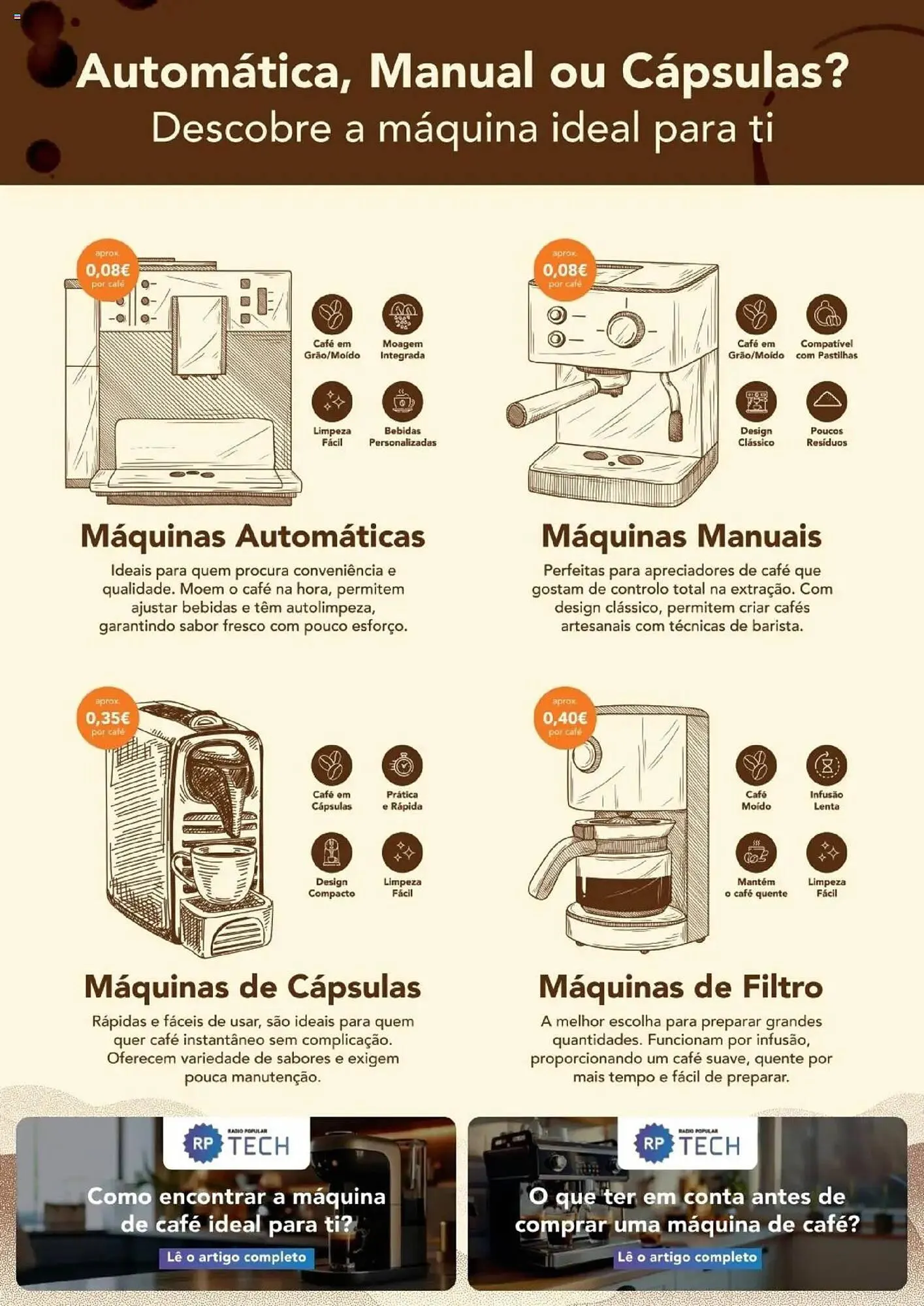 Automática, Manual ou Cápsulas?
Descobre a máquina ideal para ti

aprox. 0,08€ por café

Café em Grão/Moído
Moagem Integrada
Limpeza Fácil
Bebidas Personalizadas

Máquinas Automáticas
Ideais para quem procura conveniência e qualidade. Moem o café na hora, permitem ajustar bebidas e têm autolimpeza, garantindo sabor fresco com pouco esforço.

aprox. 0,08€ por café

Café em Grão/Moído
Compatível com Pastilhas
Design Clássico
Poucos Resíduos

Máquinas Manuais
Perfeitas para apreciadores de café que gostam de controlo total na extração. Com design clássico, permitem criar cafés artesanais com técnicas de barista.

aprox. 0,35€ por café

Café em Cápsulas
Prática e Rápida
Design Compacto
Limpeza Fácil

Máquinas de Cápsulas
Rápidas e fáceis de usar, são ideais para quem quer café instantâneo sem complicação. Oferecem variedade de sabores e exigem pouca manutenção.

aprox. 0,40€ por café

Café Moído
Infusão Lenta
Mantém o café quente
Limpeza Fácil

Máquinas de Filtro
A melhor escolha para preparar grandes quantidades. Funcionam por infusão, proporcionando um café suave, quente por mais tempo e fácil de preparar.

RP RADIO POPULAR TECH
Como encontrar a máquina de café ideal para ti?
Lê o artigo completo

RP RADIO POPULAR TECH
O que ter em conta antes de comprar uma máquina de café?
Lê o artigo completo