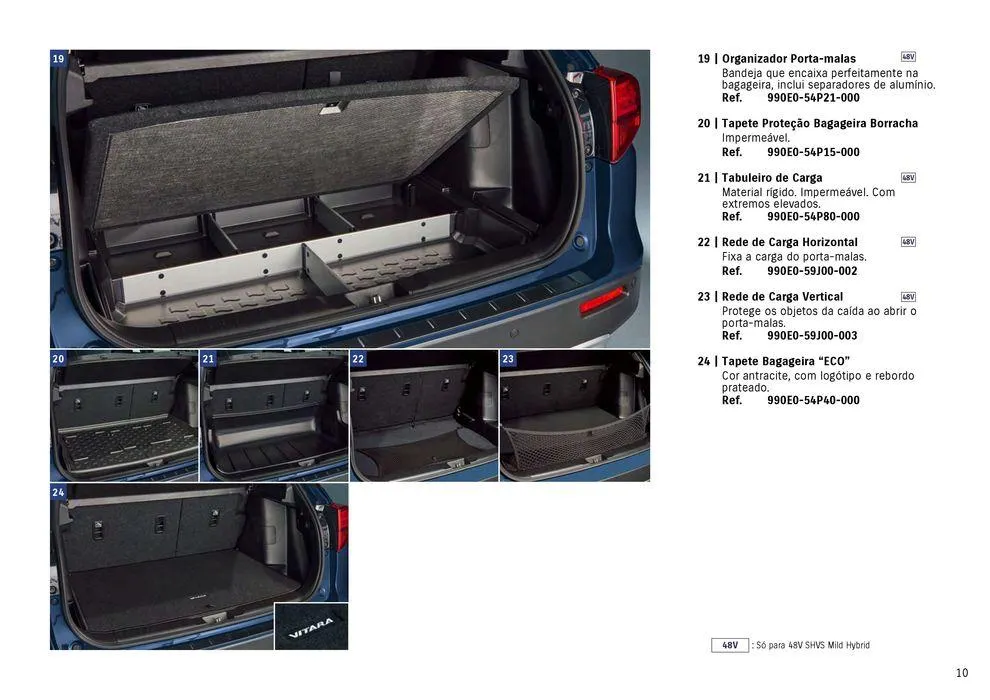 19

20

21

22

23

24

VITARA

19 | Organizador Porta-malas 48V
Bandeja que encaixa perfeitamente na bagageira, inclui separadores de alumínio.
Ref. 990E0-54P21-000

20 | Tapete Proteção Bagageira Borracha
Impermeável.
Ref. 990E0-54P15-000

21 | Tabuleiro de Carga 48V
Material rígido. Impermeável. Com extremos elevados.
Ref. 990E0-54P80-000

22 | Rede de Carga Horizontal 48V
Fixa a carga do porta-malas.
Ref. 990E0-59J00-002

23 | Rede de Carga Vertical 48V
Protege os objetos da caída ao abrir o porta-malas.
Ref. 990E0-59J00-003

24 | Tapete Bagageira "ECO"
Cor antracite, com logótipo e rebordo prateado.
Ref. 990E0-54P40-000

48V : Só para 48V SHVS Mild Hybrid

10