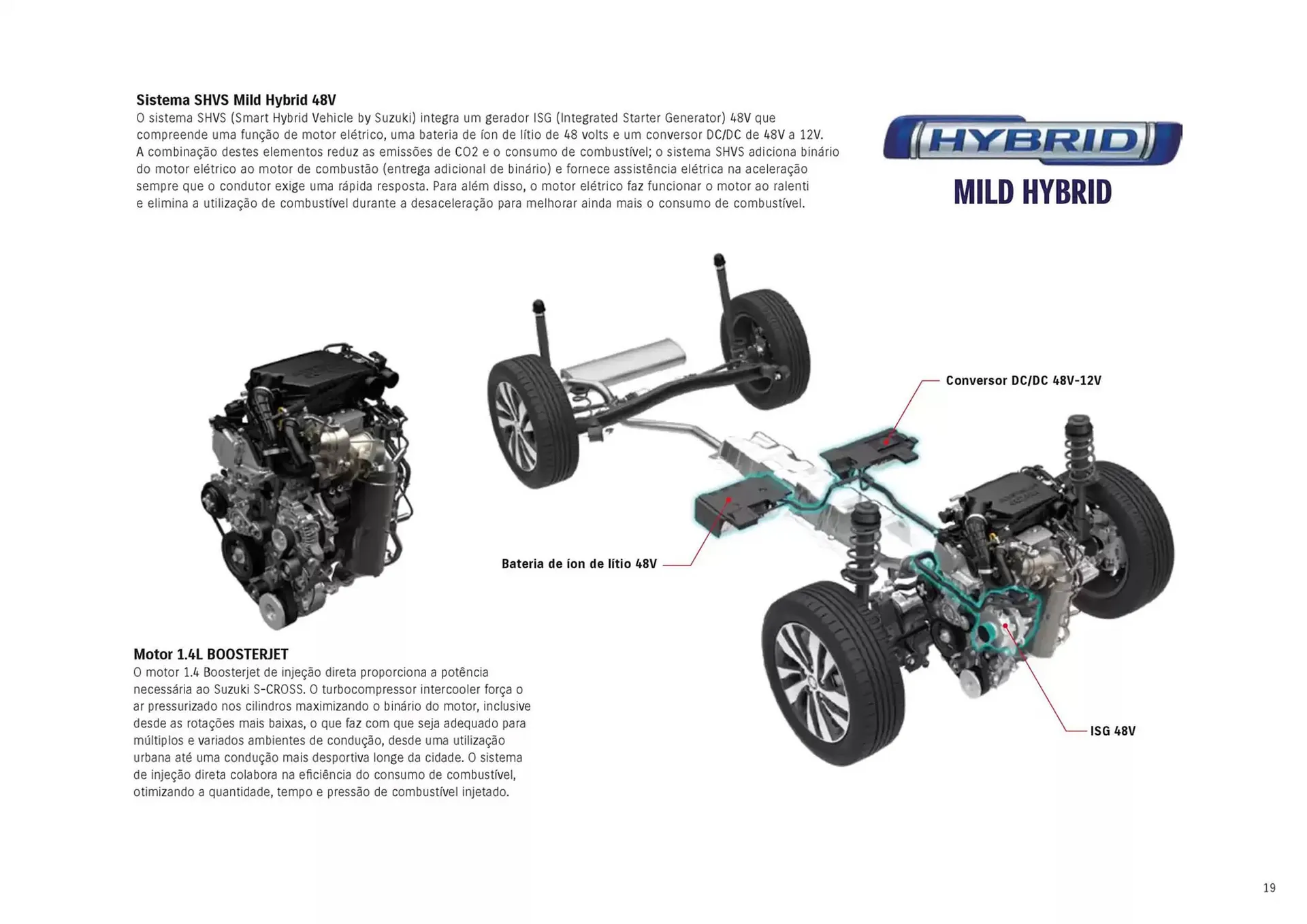 Sistema SHVS Mild Hybrid 48V
O sistema SHVS (Smart Hybrid Vehicle by Suzuki) integra um gerador ISG (Integrated Starter Generator) 48V que compreende uma função de motor elétrico, uma bateria de íon de lítio de 48 volts e um conversor DC/DC de 48V a 12V. A combinação destes elementos reduz as emissões de CO2 e o consumo de combustível; o sistema SHVS adiciona binário do motor elétrico ao motor de combustão (entrega adicional de binário) e fornece assistência elétrica na aceleração sempre que o condutor exige uma rápida resposta. Para além disso, o motor elétrico faz funcionar o motor ao ralenti e elimina a utilização de combustível durante a desaceleração para melhorar ainda mais o consumo de combustível.

HYBRID
MILD HYBRID

Conversor DC/DC 48V-12V

Bateria de íon de lítio 48V

ISG 48V

Motor 1.4L BOOSTERJET
O motor 1.4 Boosterjet de injeção direta proporciona a potência necessária ao Suzuki S-CROSS. O turbocompressor intercooler força o ar pressurizado nos cilindros maximizando o binário do motor, inclusive desde as rotações mais baixas, o que faz com que seja adequado para múltiplos e variados ambientes de condução, desde uma utilização urbana até uma condução mais desportiva longe da cidade. O sistema de injeção direta colabora na eficiência do consumo de combustível, otimizando a quantidade, tempo e pressão de combustível injetado.

19