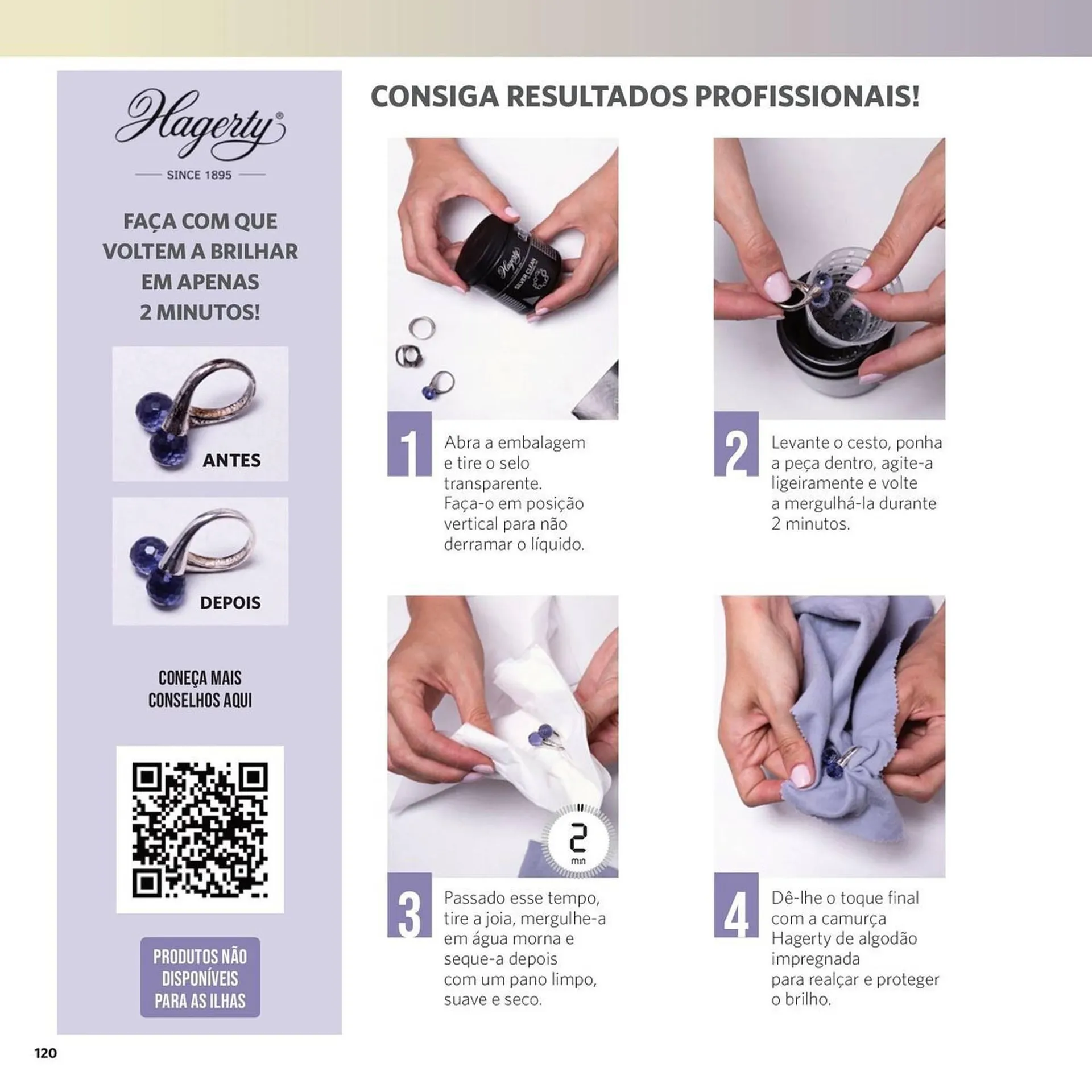 Hagerty®
SINCE 1895

FAÇA COM QUE VOLTEM A BRILHAR EM APENAS 2 MINUTOS!

ANTES

DEPOIS

CONEÇA MAIS CONSELHOS AQUI

PRODUTOS NÃO DISPONÍVEIS PARA AS ILHAS

CONSIGA RESULTADOS PROFISSIONAIS!

Hagerty SILVER CLEAN

1 Abra a embalagem e tire o selo transparente. Faça-o em posição vertical para não derramar o líquido.

2 Levante o cesto, ponha a peça dentro, agite-a ligeiramente e volte a mergulhá-la durante 2 minutos.

2 min

3 Passado esse tempo, tire a joia, mergulhe-a em água morna e seque-a depois com um pano limpo, suave e seco.

4 Dê-lhe o toque final com a camurça Hagerty de algodão impregnada para realçar e proteger o brilho.

120