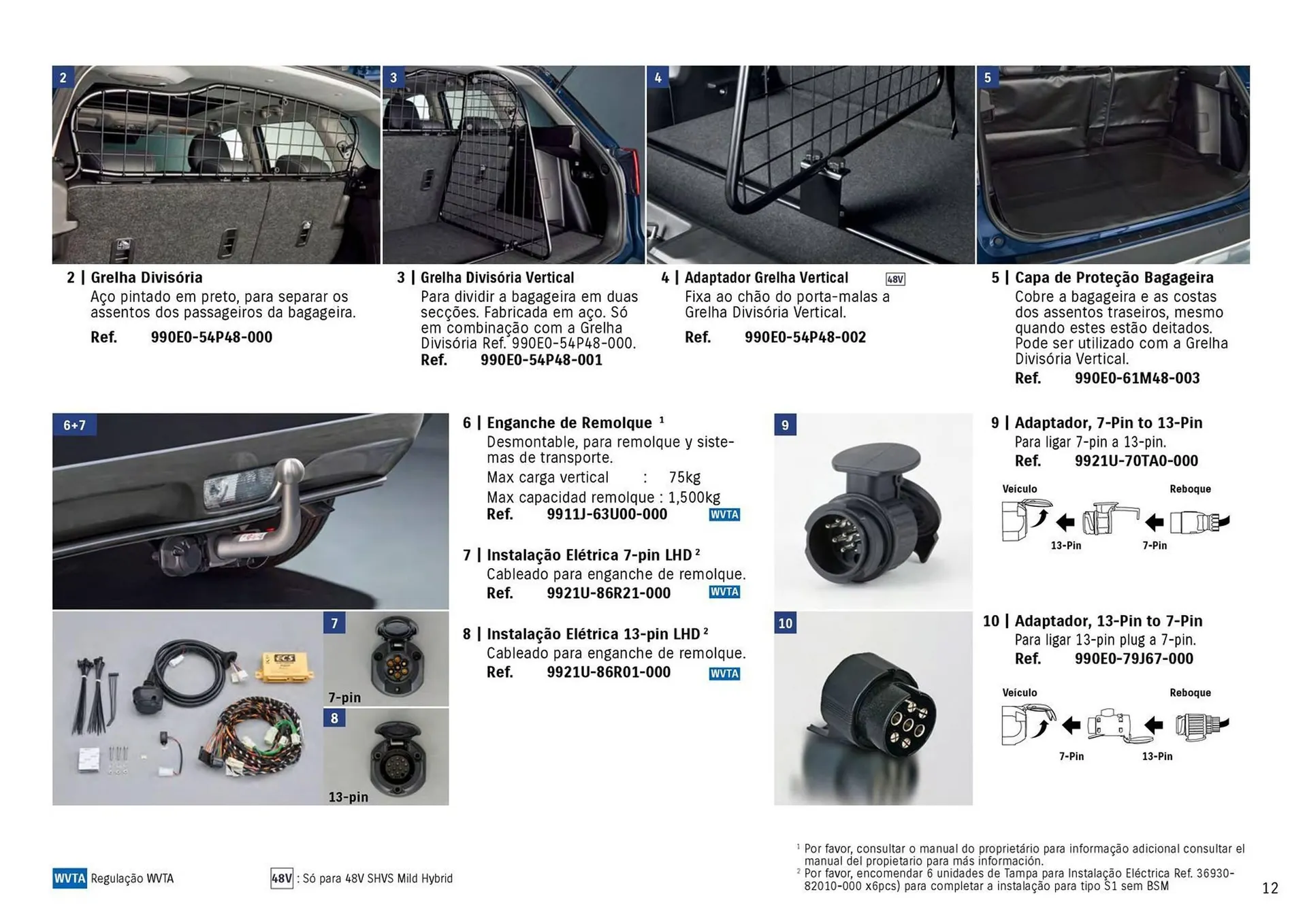 2

3

4

5

2 | Grelha Divisória
Aço pintado em preto, para separar os assentos dos passageiros da bagageira.
Ref. 990E0-54P48-000

3 | Grelha Divisória Vertical
Para dividir a bagageira em duas secções. Fabricada em aço. Só em combinação com a Grelha Divisória Ref. 990E0-54P48-000.
Ref. 990E0-54P48-001

4 | Adaptador Grelha Vertical 48V
Fixa ao chão do porta-malas a Grelha Divisória Vertical.
Ref. 990E0-54P48-002

5 | Capa de Proteção Bagageira
Cobre a bagageira e as costas dos assentos traseiros, mesmo quando estes estão deitados. Pode ser utilizado com a Grelha Divisória Vertical.
Ref. 990E0-61M48-003

6+7

7
7-pin
8
13-pin

6 | Enganche de Remolque $^1$
Desmontable, para remolque y sistemas de transporte.
Max carga vertical : 75kg
Max capacidad remolque : 1,500kg
Ref. 9911J-63U00-000 WVTA

7 | Instalação Elétrica 7-pin LHD $^2$
Cableado para enganche de remolque.
Ref. 9921U-86R21-000 WVTA

8 | Instalação Elétrica 13-pin LHD $^2$
Cableado para enganche de remolque.
Ref. 9921U-86R01-000 WVTA

9

10

9 | Adaptador, 7-Pin to 13-Pin
Para ligar 7-pin a 13-pin.
Ref. 9921U-70TA0-000

Veículo Reboque
13-Pin 7-Pin

10 | Adaptador, 13-Pin to 7-Pin
Para ligar 13-pin plug a 7-pin.
Ref. 990E0-79J67-000

Veículo Reboque
7-Pin 13-Pin

WVTA Regulação WVTA

48V : Só para 48V SHVS Mild Hybrid

$^1$ Por favor, consultar o manual do proprietário para informação adicional consultar el manual del propietario para más información.
$^2$ Por favor, encomendar 6 unidades de Tampa para Instalação Eléctrica Ref. 36930-82010-000 x6pcs) para completar a instalação para tipo S1 sem BSM

12