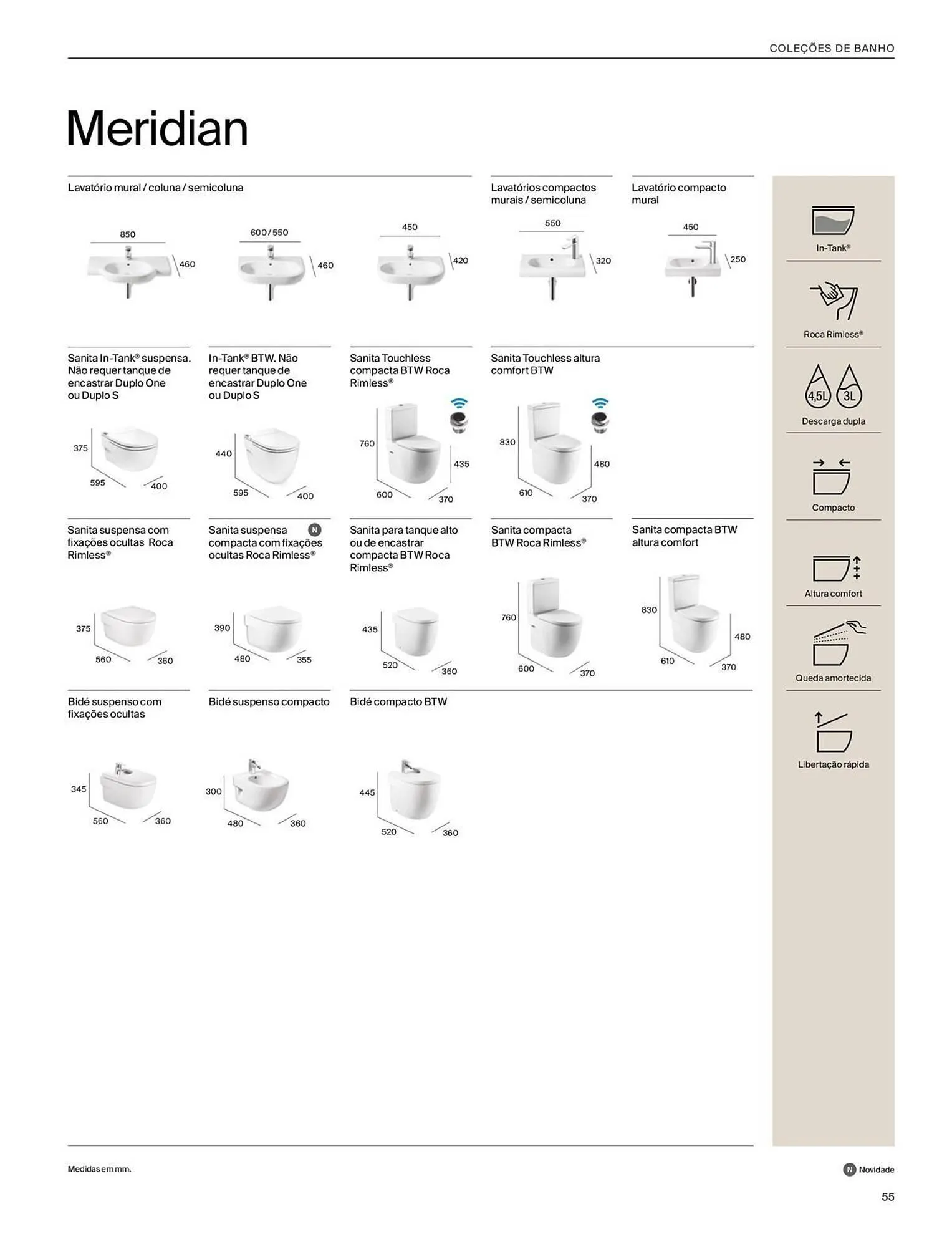 COLEÇÕES DE BANHO

Meridian

Lavatório mural / coluna / semicoluna

850
460

600 / 550
460

450
420

Lavatórios compactos murais / semicoluna

550
320

Lavatório compacto mural

450
250

Sanita In-Tank® suspensa. Não requer tanque de encastrar Duplo One ou Duplo S

375
595
400

In-Tank® BTW. Não requer tanque de encastrar Duplo One ou Duplo S

440
595
400

Sanita Touchless compacta BTW Roca Rimless®

760
435
600
370

Sanita Touchless altura comfort BTW

830
480
610
370

Sanita suspensa com fixações ocultas Roca Rimless®

375
560
360

Sanita suspensa compacta com fixações ocultas Roca Rimless® N

390
480
355

Sanita para tanque alto ou de encastrar compacta BTW Roca Rimless®

435
520
360

Sanita compacta BTW Roca Rimless®

760
600
370

Sanita compacta BTW altura comfort

830
480
610
370

Bidé suspenso com fixações ocultas

345
560
360

Bidé suspenso compacto

300
480
360

Bidé compacto BTW

445
520
360

In-Tank®

Roca Rimless®

4,5L 3L
Descarga dupla

Compacto

Altura comfort

Queda amortecida

Libertação rápida

Medidas em mm.

N Novidade

55