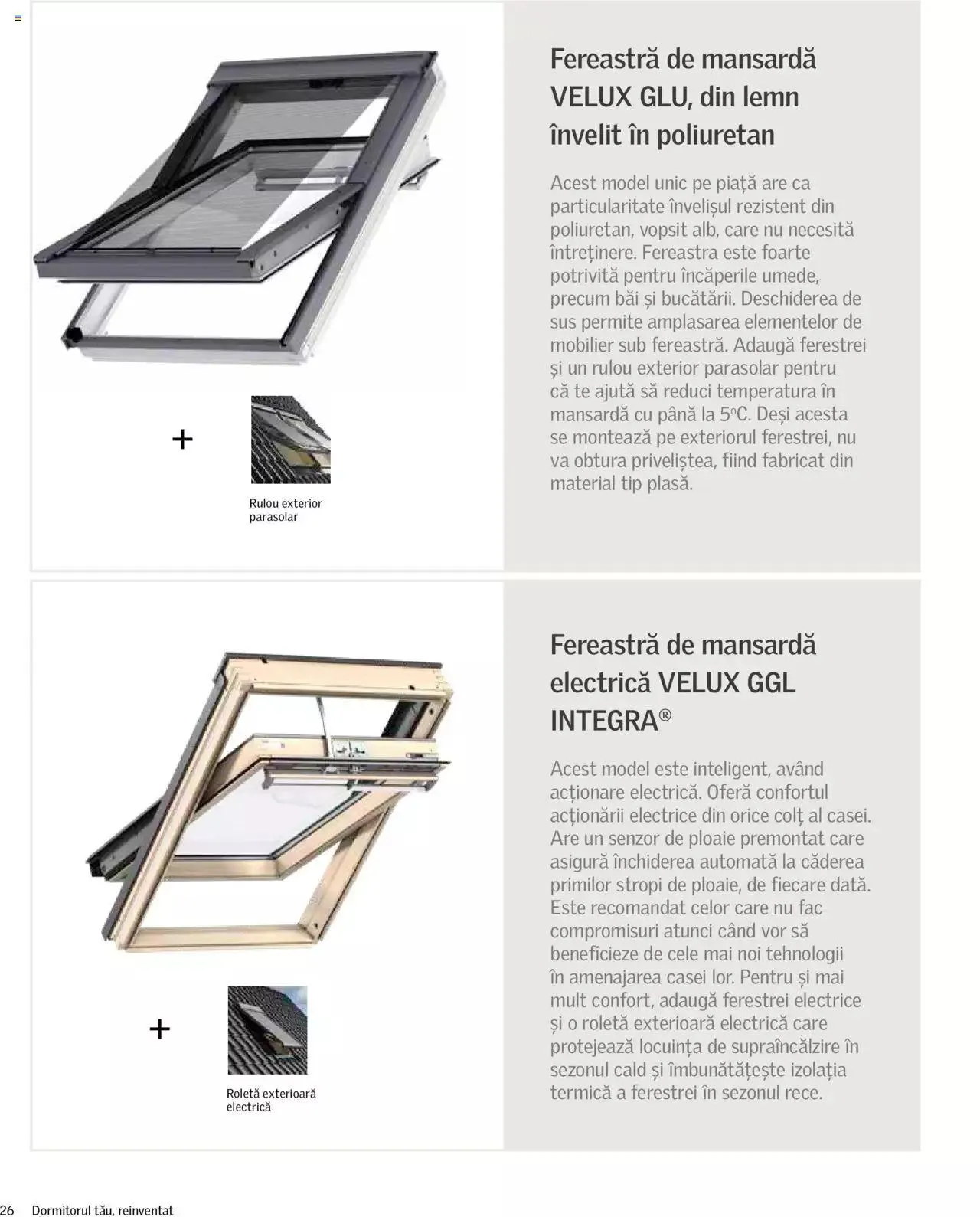 +

Rulou exterior parasolar

Fereastră de mansardă VELUX GLU, din lemn învelit în poliuretan

Acest model unic pe piață are ca particularitate învelișul rezistent din poliuretan, vopsit alb, care nu necesită întreținere. Fereastra este foarte potrivită pentru încăperile umede, precum băi și bucătării. Deschiderea de sus permite amplasarea elementelor de mobilier sub fereastră. Adaugă ferestrei și un rulou exterior parasolar pentru că te ajută să reduci temperatura în mansardă cu până la 5°C. Deși acesta se montează pe exteriorul ferestrei, nu va obtura priveliștea, fiind fabricat din material tip plasă.

+

Roletă exterioară electrică

Fereastră de mansardă electrică VELUX GGL INTEGRA®

Acest model este inteligent, având acționare electrică. Oferă confortul acționării electrice din orice colț al casei. Are un senzor de ploaie premontat care asigură închiderea automată la căderea primilor stropi de ploaie, de fiecare dată. Este recomandat celor care nu fac compromisuri atunci când vor să beneficieze de cele mai noi tehnologii în amenajarea casei lor. Pentru și mai mult confort, adaugă ferestrei electrice și o roletă exterioară electrică care protejează locuința de supraîncălzire în sezonul cald și îmbunătățește izolația termică a ferestrei în sezonul rece.

26 Dormitorul tău, reinventat