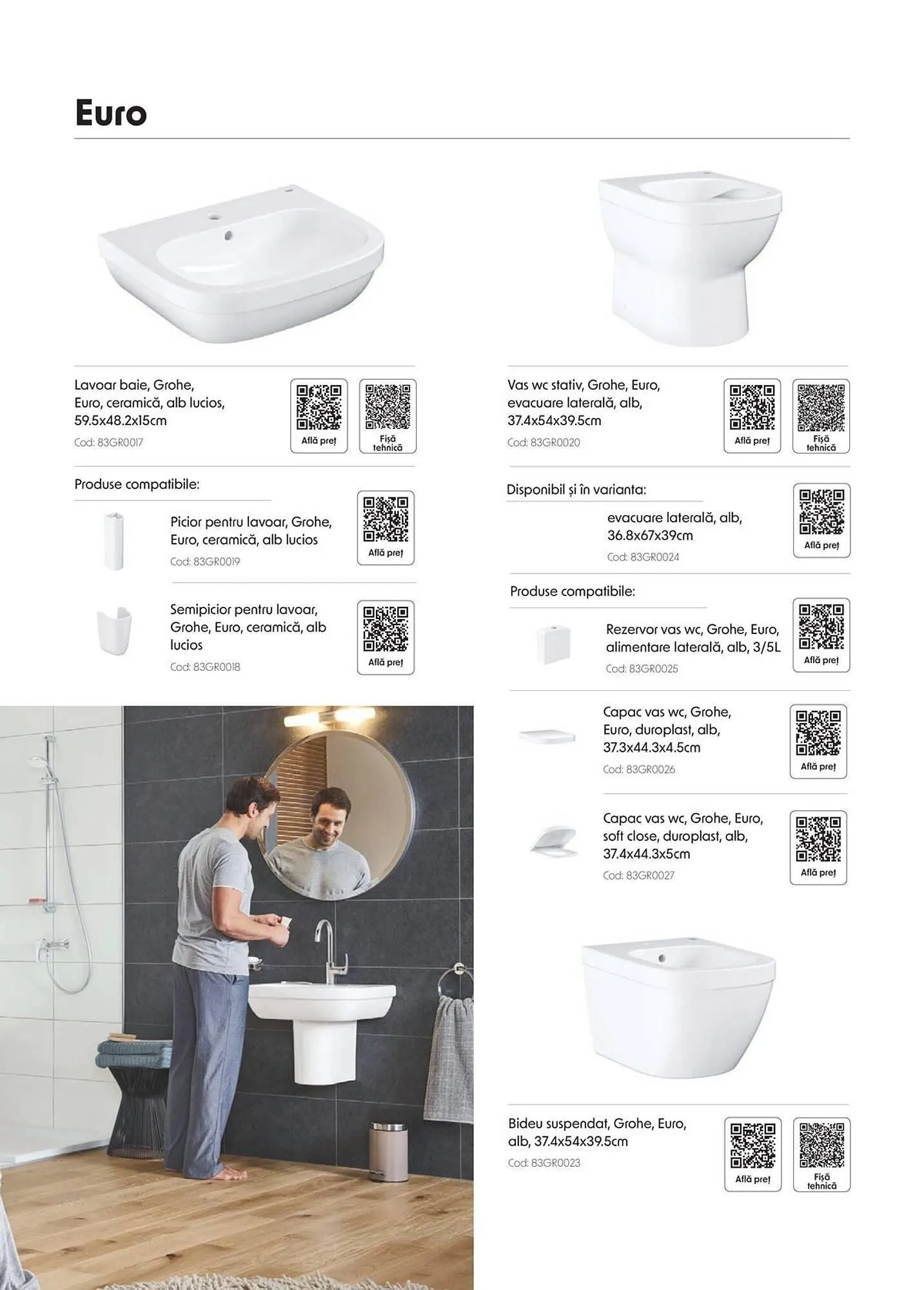 Euro

Lavoar baie, Grohe, Euro, ceramică, alb lucios, 59.5x48.2x15cm
Cod: 83GR0017

Află preț

Fișă tehnică

Produse compatibile:

Picior pentru lavoar, Grohe, Euro, ceramică, alb lucios
Cod: 83GR0019

Află preț

Semipicior pentru lavoar, Grohe, Euro, ceramică, alb lucios
Cod: 83GR0018

Află preț

Vas wc stativ, Grohe, Euro, evacuare laterală, alb, 37.4x54x39.5cm
Cod: 83GR0020

Află preț

Fișă tehnică

Disponibil și în varianta:

evacuare laterală, alb, 36.8x67x39cm
Cod: 83GR0024

Află preț

Produse compatibile:

Rezervor vas wc, Grohe, Euro, alimentare laterală, alb, 3/5L
Cod: 83GR0025

Află preț

Capac vas wc, Grohe, Euro, duroplast, alb, 37.3x44.3x4.5cm
Cod: 83GR0026

Află preț

Capac vas wc, Grohe, Euro, soft close, duroplast, alb, 37.4x44.3x5cm
Cod: 83GR0027

Află preț

Bideu suspendat, Grohe, Euro, alb, 37.4x54x39.5cm
Cod: 83GR0023

Află preț

Fișă tehnică