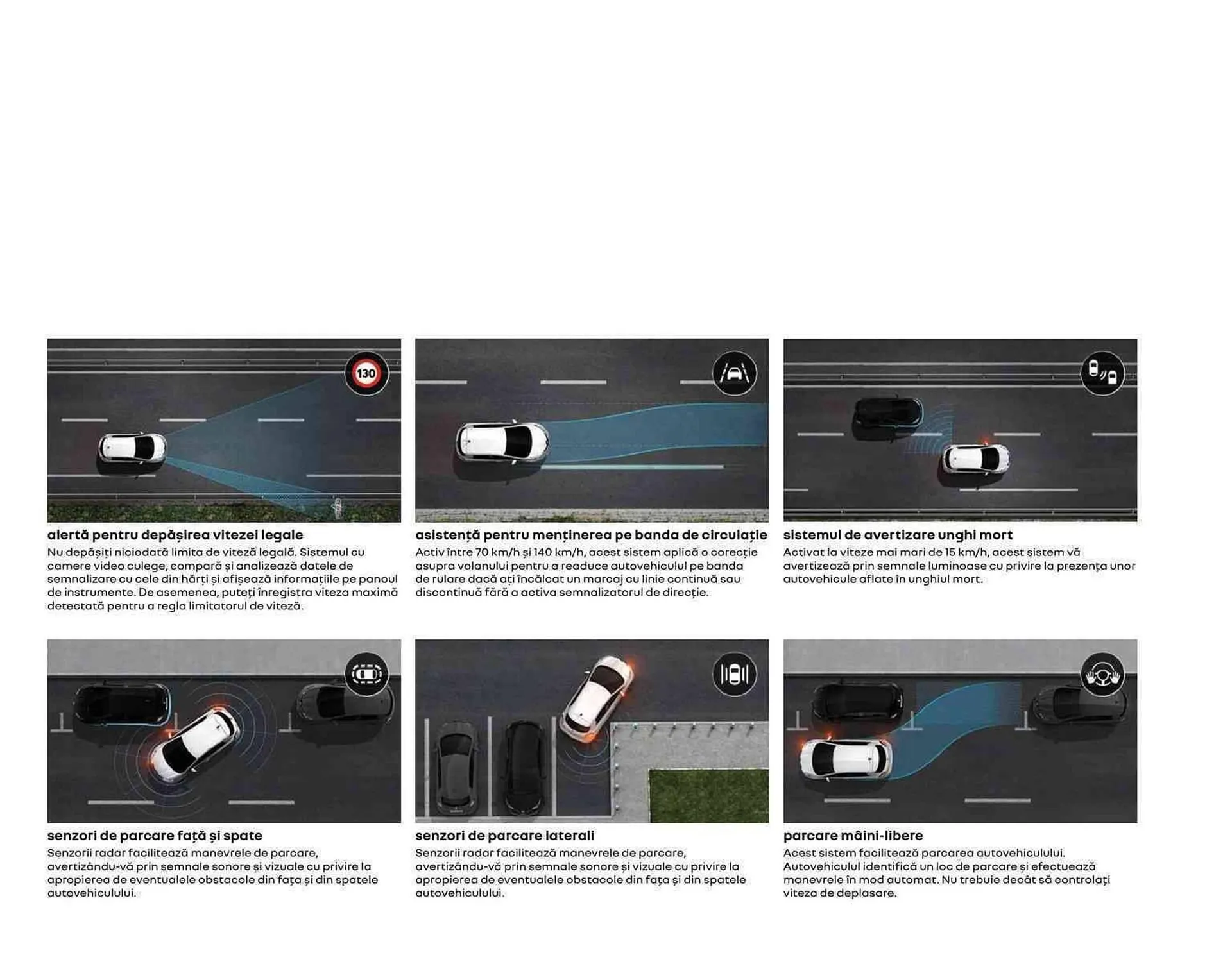 130

alertă pentru depășirea vitezei legale
Nu depășiți niciodată limita de viteză legală. Sistemul cu camere video culege, compară și analizează datele de semnalizare cu cele din hărți și afișează informațiile pe panoul de instrumente. De asemenea, puteți înregistra viteza maximă detectată pentru a regla limitatorul de viteză.

asistență pentru menținerea pe banda de circulație
Activ între 70 km/h și 140 km/h, acest sistem aplică o corecție asupra volanului pentru a readuce autovehiculul pe banda de rulare dacă ați încălcat un marcaj cu linie continuă sau discontinuă fără a activa semnalizatorul de direcție.

sistemul de avertizare unghi mort
Activat la viteze mai mari de 15 km/h, acest sistem vă avertizează prin semnale luminoase cu privire la prezența unor autovehicule aflate în unghiul mort.

senzori de parcare față și spate
Senzorii radar facilitează manevrele de parcare, avertizându-vă prin semnale sonore și vizuale cu privire la apropierea de eventualele obstacole din fața și din spatele autovehiculului.

senzori de parcare laterali
Senzorii radar facilitează manevrele de parcare, avertizându-vă prin semnale sonore și vizuale cu privire la apropierea de eventualele obstacole din fața și din spatele autovehiculului.

parcare mâini-libere
Acest sistem facilitează parcarea autovehiculului. Autovehiculul identifică un loc de parcare și efectuează manevrele în mod automat. Nu trebuie decât să controlați viteza de deplasare.