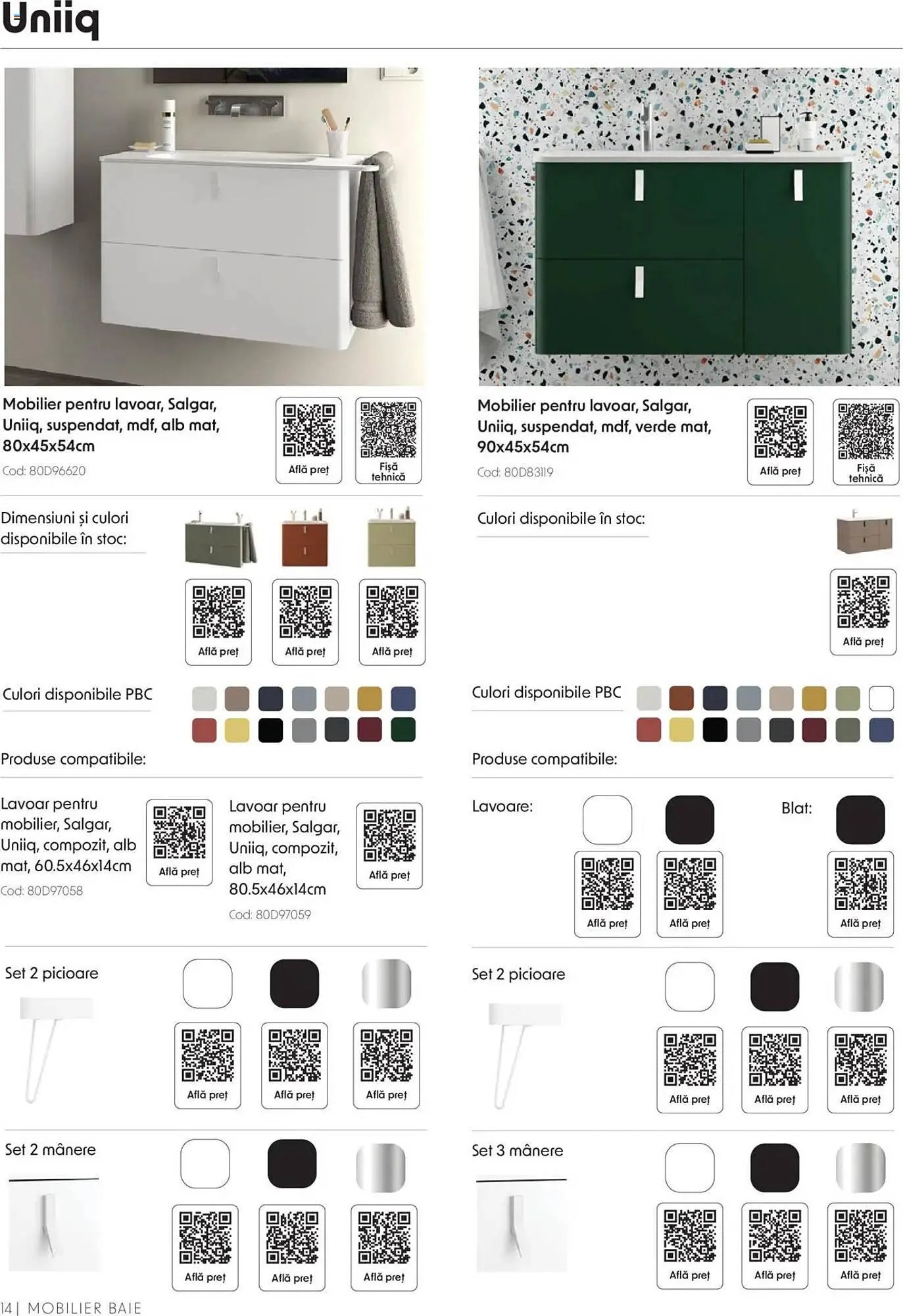 Uniiq

Mobilier pentru lavoar, Salgar, Uniiq, suspendat, mdf, alb mat, 80x45x54cm

Cod: 80D96620

Află preț

Fișă tehnică

Dimensiuni și culori disponibile în stoc:

Află preț

Află preț

Află preț

Culori disponibile PBC

Produse compatibile:

Lavoar pentru mobilier, Salgar, Uniiq, compozit, alb mat, 60.5x46x14cm

Cod: 80D97058

Află preț

Lavoar pentru mobilier, Salgar, Uniiq, compozit, alb mat, 80.5x46x14cm

Cod: 80D97059

Află preț

Set 2 picioare

Află preț

Află preț

Află preț

Set 2 mânere

Află preț

Află preț

Află preț

Mobilier pentru lavoar, Salgar, Uniiq, suspendat, mdf, verde mat, 90x45x54cm

Cod: 80D83119

Află preț

Fișă tehnică

Culori disponibile în stoc:

Află preț

Culori disponibile PBC

Produse compatibile:

Lavoare:

Află preț

Află preț

Blat:

Află preț

Set 2 picioare

Află preț

Află preț

Află preț

Set 3 mânere

Află preț

Află preț

Află preț

14 | MOBILIER BAIE