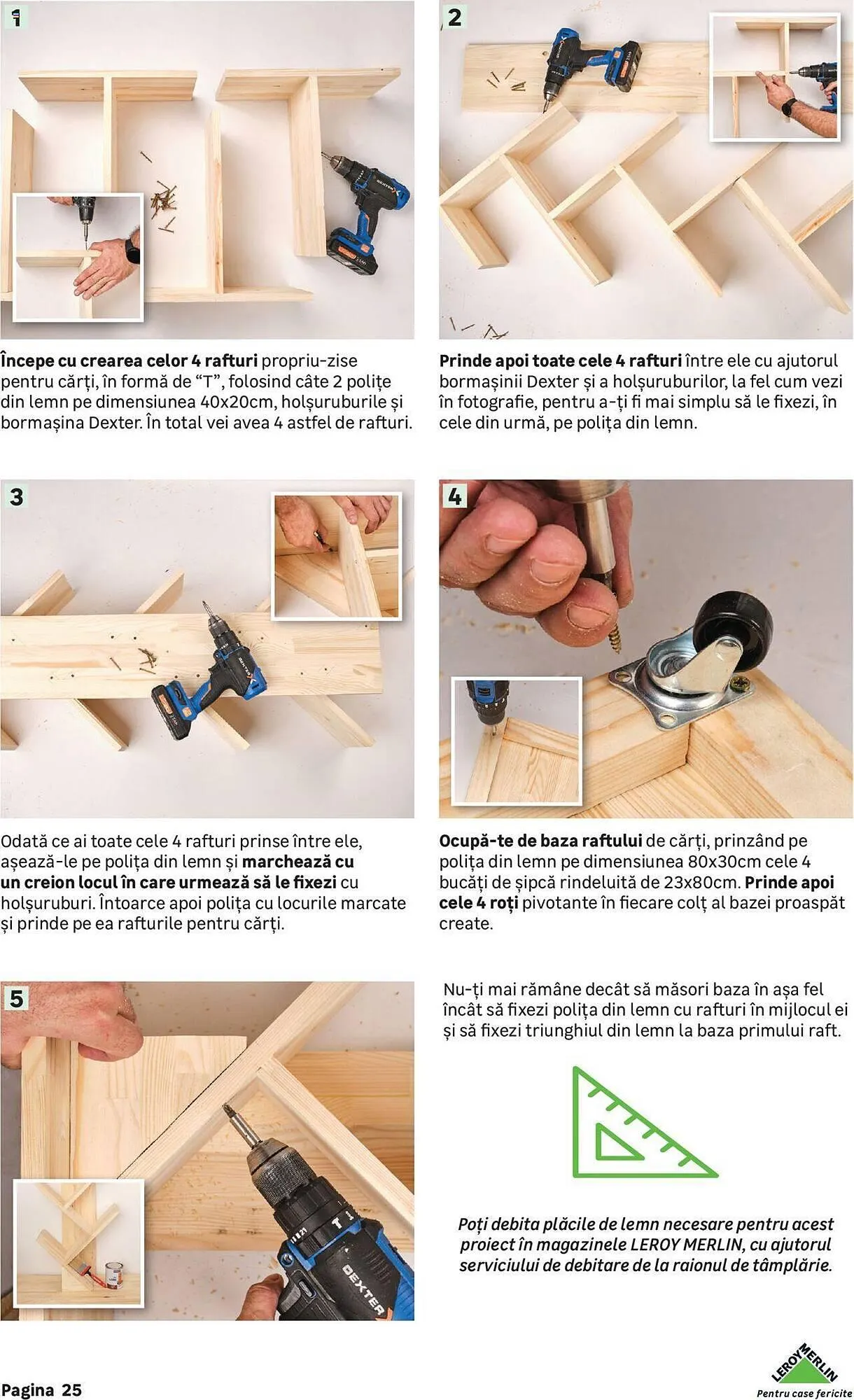 1

Începe cu crearea celor 4 rafturi propriu-zise pentru cărți, în formă de “T”, folosind câte 2 polițe din lemn pe dimensiunea 40x20cm, holșuruburile și bormașina Dexter. În total vei avea 4 astfel de rafturi.

2

Prinde apoi toate cele 4 rafturi între ele cu ajutorul bormașinii Dexter și a holșuruburilor, la fel cum vezi în fotografie, pentru a-ți fi mai simplu să le fixezi, în cele din urmă, pe polița din lemn.

3

Odată ce ai toate cele 4 rafturi prinse între ele, așează-le pe polița din lemn și marchează cu un creion locul în care urmează să le fixezi cu holșuruburi. Întoarce apoi polița cu locurile marcate și prinde pe ea rafturile pentru cărți.

4

Ocupă-te de baza raftului de cărți, prinzând pe polița din lemn pe dimensiunea 80x30cm cele 4 bucăți de șipcă rindeluită de 23x80cm. Prinde apoi cele 4 roți pivotante în fiecare colț al bazei proaspăt create.

5

DEXTER

Nu-ți mai rămâne decât să măsori baza în așa fel încât să fixezi polița din lemn cu rafturi în mijlocul ei și să fixezi triunghiul din lemn la baza primului raft.

Poți debita plăcile de lemn necesare pentru acest proiect în magazinele LEROY MERLIN, cu ajutorul serviciului de debitare de la raionul de tâmplărie.

Pagina 25

LEROY MERLIN
Pentru case fericite