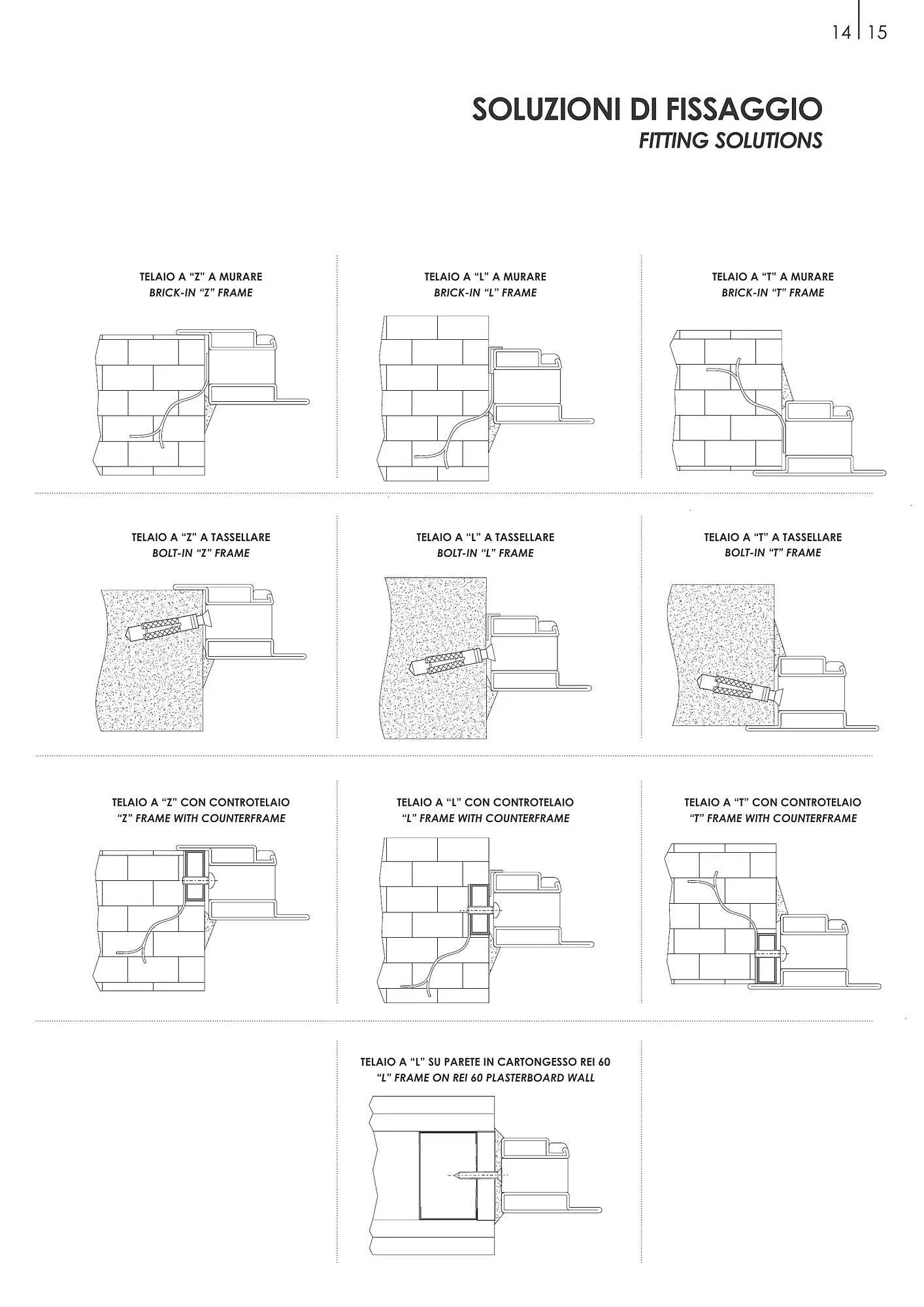 14 | 15

SOLUZIONI DI FISSAGGIO
FITTING SOLUTIONS

TELAIO A “Z” A MURARE
BRICK-IN “Z” FRAME

TELAIO A “L” A MURARE
BRICK-IN “L” FRAME

TELAIO A “T” A MURARE
BRICK-IN “T” FRAME

TELAIO A “Z” A TASSELLARE
BOLT-IN “Z” FRAME

TELAIO A “L” A TASSELLARE
BOLT-IN “L” FRAME

TELAIO A “T” A TASSELLARE
BOLT-IN “T” FRAME

TELAIO A “Z” CON CONTROTELAIO
“Z” FRAME WITH COUNTERFRAME

TELAIO A “L” CON CONTROTELAIO
“L” FRAME WITH COUNTERFRAME

TELAIO A “T” CON CONTROTELAIO
“T” FRAME WITH COUNTERFRAME

TELAIO A “L” SU PARETE IN CARTONGESSO REI 60
“L” FRAME ON REI 60 PLASTERBOARD WALL