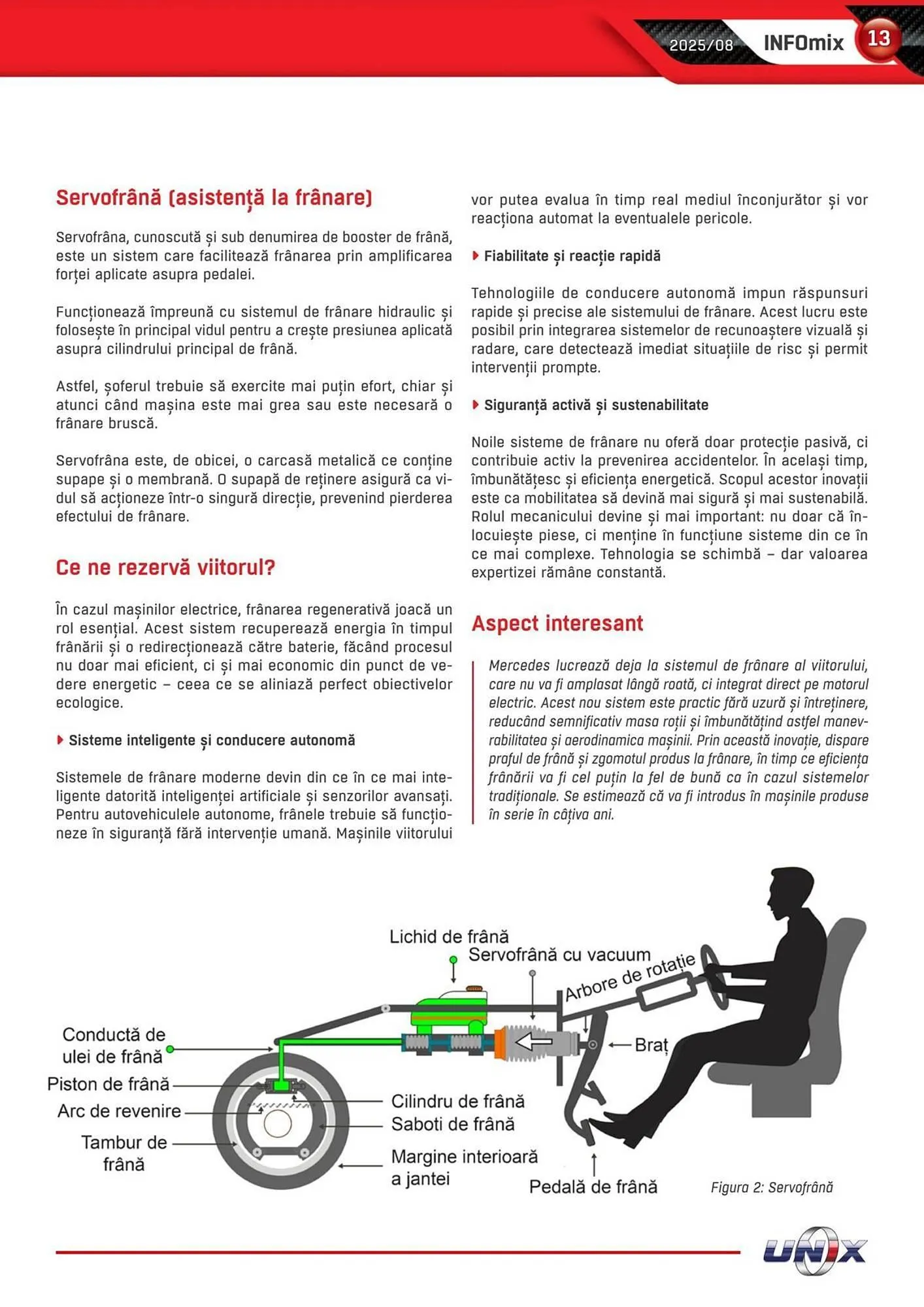 2025/08 INFOmix 13

Servofrână (asistență la frânare)

Servofrâna, cunoscută și sub denumirea de booster de frână, este un sistem care facilitează frânarea prin amplificarea forței aplicate asupra pedalei.

Funcționează împreună cu sistemul de frânare hidraulic și folosește în principal vidul pentru a crește presiunea aplicată asupra cilindrului principal de frână.

Astfel, șoferul trebuie să exercite mai puțin efort, chiar și atunci când mașina este mai grea sau este necesară o frânare bruscă.

Servofrâna este, de obicei, o carcasă metalică ce conține supape și o membrană. O supapă de reținere asigură ca vidul să acționeze într-o singură direcție, prevenind pierderea efectului de frânare.

Ce ne rezervă viitorul?

În cazul mașinilor electrice, frânarea regenerativă joacă un rol esențial. Acest sistem recuperează energia în timpul frânării și o redirecționează către baterie, făcând procesul nu doar mai eficient, ci și mai economic din punct de vedere energetic – ceea ce se aliniază perfect obiectivelor ecologice.

Sisteme inteligente și conducere autonomă

Sistemele de frânare moderne devin din ce în ce mai inteligente datorită inteligenței artificiale și senzorilor avansați. Pentru autovehiculele autonome, frânele trebuie să funcționeze în siguranță fără intervenție umană. Mașinile viitorului vor putea evalua în timp real mediul înconjurător și vor reacționa automat la eventualele pericole.

Fiabilitate și reacție rapidă

Tehnologiile de conducere autonomă impun răspunsuri rapide și precise ale sistemului de frânare. Acest lucru este posibil prin integrarea sistemelor de recunoaștere vizuală și radare, care detectează imediat situațiile de risc și permit intervenții prompte.

Siguranță activă și sustenabilitate

Noile sisteme de frânare nu oferă doar protecție pasivă, ci contribuie activ la prevenirea accidentelor. În același timp, îmbunătățesc și eficiența energetică. Scopul acestor inovații este ca mobilitatea să devină mai sigură și mai sustenabilă. Rolul mecanicului devine și mai important: nu doar că înlocuiește piese, ci menține în funcțiune sisteme din ce în ce mai complexe. Tehnologia se schimbă – dar valoarea expertizei rămâne constantă.

Aspect interesant

Mercedes lucrează deja la sistemul de frânare al viitorului, care nu va fi amplasat lângă roată, ci integrat direct pe motorul electric. Acest nou sistem este practic fără uzură și întreținere, reducând semnificativ masa roții și îmbunătățind astfel manevrabilitatea și aerodinamica mașinii. Prin această inovație, dispare praful de frână și zgomotul produs la frânare, în timp ce eficiența frânării va fi cel puțin la fel de bună ca în cazul sistemelor tradiționale. Se estimează că va fi introdus în mașinile produse în serie în câțiva ani.

Lichid de frână
Servofrână cu vacuum
Arbore de rotație
Conductă de ulei de frână
Braț
Piston de frână
Arc de revenire
Tambur de frână
Cilindru de frână
Saboti de frână
Margine interioară a jantei
Pedală de frână
Figura 2: Servofrână

UNIX