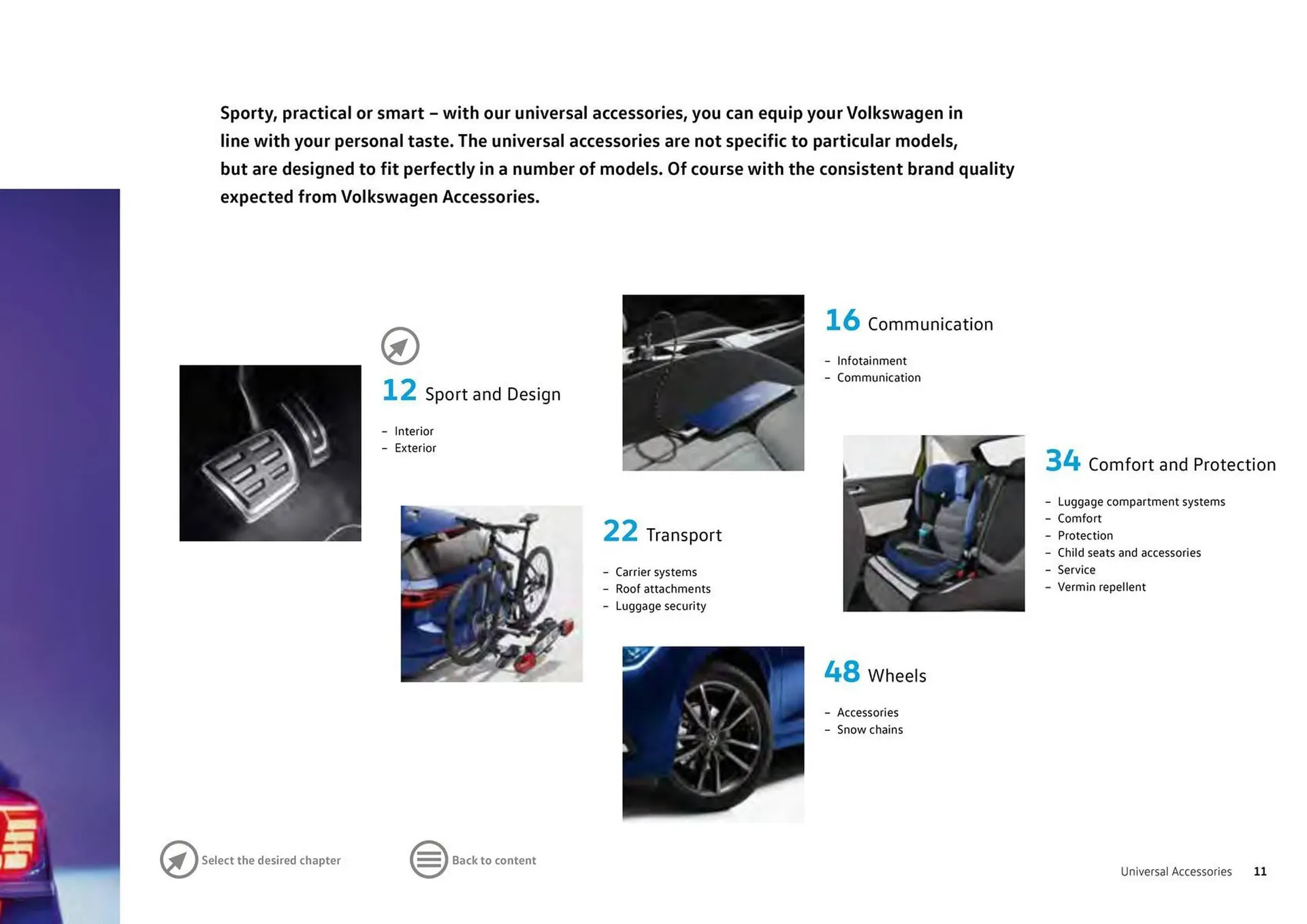 Sporty, practical or smart – with our universal accessories, you can equip your Volkswagen in line with your personal taste. The universal accessories are not specific to particular models, but are designed to fit perfectly in a number of models. Of course with the consistent brand quality expected from Volkswagen Accessories.

12 Sport and Design

– Interior
– Exterior

16 Communication

– Infotainment
– Communication

22 Transport

– Carrier systems
– Roof attachments
– Luggage security

34 Comfort and Protection

– Luggage compartment systems
– Comfort
– Protection
– Child seats and accessories
– Service
– Vermin repellent

48 Wheels

– Accessories
– Snow chains

Select the desired chapter

Back to content

Universal Accessories 11