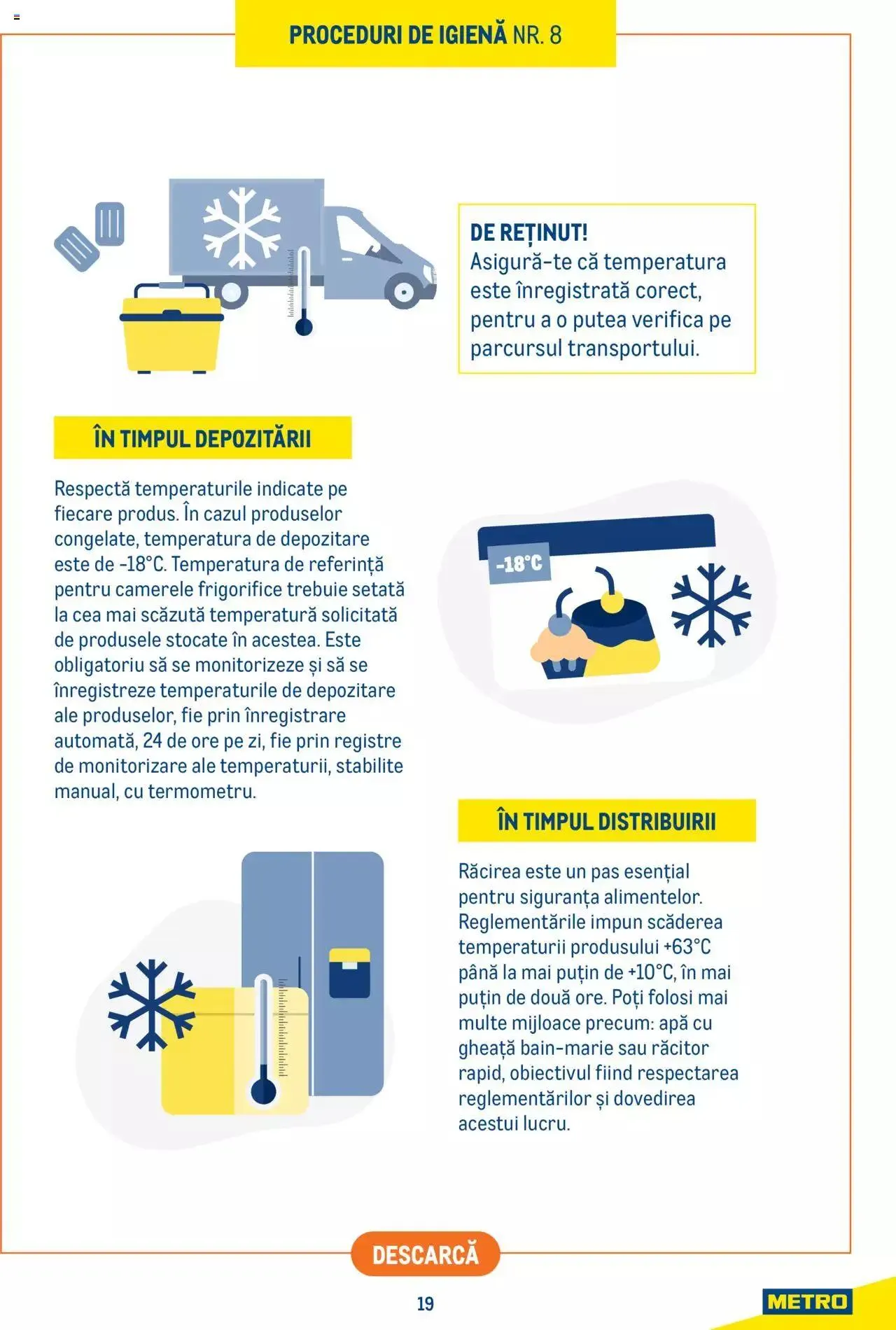 PROCEDURI DE IGIENĂ NR. 8

DE REȚINUT!
Asigură-te că temperatura este înregistrată corect, pentru a o putea verifica pe parcursul transportului.

ÎN TIMPUL DEPOZITĂRII

Respectă temperaturile indicate pe fiecare produs. În cazul produselor congelate, temperatura de depozitare este de -18°C. Temperatura de referință pentru camerele frigorifice trebuie setată la cea mai scăzută temperatură solicitată de produsele stocate în acestea. Este obligatoriu să se monitorizeze și să se înregistreze temperaturile de depozitare ale produselor, fie prin înregistrare automată, 24 de ore pe zi, fie prin registre de monitorizare ale temperaturii, stabilite manual, cu termometru.

-18°C

ÎN TIMPUL DISTRIBUIRII

Răcirea este un pas esențial pentru siguranța alimentelor. Reglementările impun scăderea temperaturii produsului +63°C până la mai puțin de +10°C, în mai puțin de două ore. Poți folosi mai multe mijloace precum: apă cu gheață bain-marie sau răcitor rapid, obiectivul fiind respectarea reglementărilor și dovedirea acestui lucru.

DESCARCĂ

19

METRO