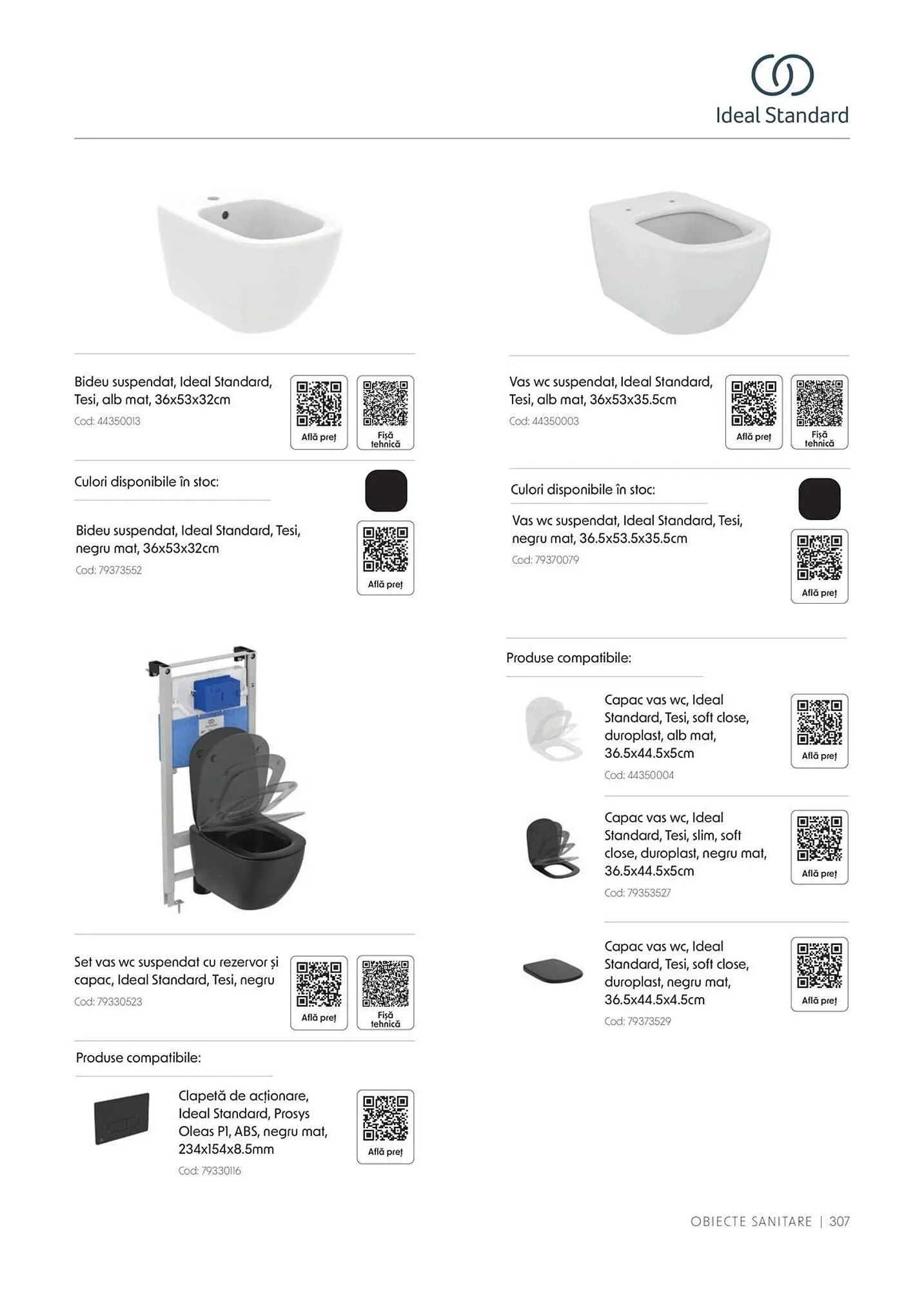 Ideal Standard

Bideu suspendat, Ideal Standard, Tesi, alb mat, 36x53x32cm
Cod: 44350013

Află preț

Fișă tehnică

Culori disponibile în stoc:

Bideu suspendat, Ideal Standard, Tesi, negru mat, 36x53x32cm
Cod: 79373552

Află preț

Set vas wc suspendat cu rezervor și capac, Ideal Standard, Tesi, negru
Cod: 79330523

Află preț

Fișă tehnică

Produse compatibile:

Clapetă de acționare, Ideal Standard, Prosys Oleas P1, ABS, negru mat, 234x154x8.5mm
Cod: 79330116

Află preț

Vas wc suspendat, Ideal Standard, Tesi, alb mat, 36x53x35.5cm
Cod: 44350003

Află preț

Fișă tehnică

Culori disponibile în stoc:

Vas wc suspendat, Ideal Standard, Tesi, negru mat, 36.5x53.5x35.5cm
Cod: 79370079

Află preț

Produse compatibile:

Capac vas wc, Ideal Standard, Tesi, soft close, duroplast, alb mat, 36.5x44.5x5cm
Cod: 44350004

Află preț

Capac vas wc, Ideal Standard, Tesi, slim, soft close, duroplast, negru mat, 36.5x44.5x5cm
Cod: 79353527

Află preț

Capac vas wc, Ideal Standard, Tesi, soft close, duroplast, negru mat, 36.5x44.5x4.5cm
Cod: 79373529

Află preț

OBIECTE SANITARE | 307