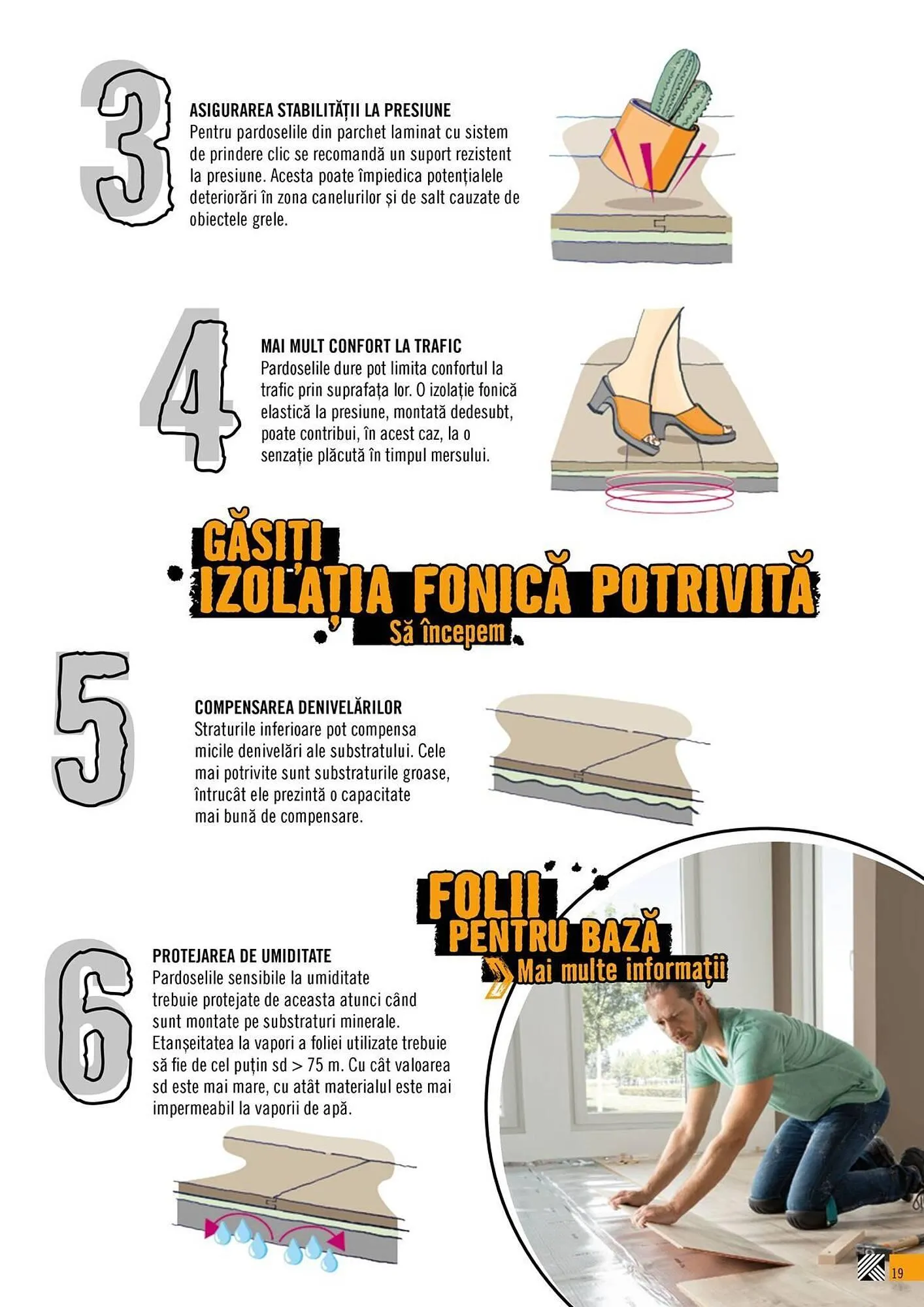 3

ASIGURAREA STABILITĂȚII LA PRESIUNE
Pentru pardoselile din parchet laminat cu sistem de prindere clic se recomandă un suport rezistent la presiune. Acesta poate împiedica potențialele deteriorări în zona canelurilor și de salt cauzate de obiectele grele.

4

MAI MULT CONFORT LA TRAFIC
Pardoselile dure pot limita confortul la trafic prin suprafața lor. O izolație fonică elastică la presiune, montată dedesubt, poate contribui, în acest caz, la o senzație plăcută în timpul mersului.

GĂSIȚI IZOLAȚIA FONICĂ POTRIVITĂ
Să începem

5

COMPENSAREA DENIVELĂRILOR
Straturile inferioare pot compensa micile denivelări ale substratului. Cele mai potrivite sunt substraturile groase, întrucât ele prezintă o capacitate mai bună de compensare.

FOLII PENTRU BAZĂ
Mai multe informații

6

PROTEJAREA DE UMIDITATE
Pardoselile sensibile la umiditate trebuie protejate de aceasta atunci când sunt montate pe substraturi minerale. Etanșeitatea la vapori a foliei utilizate trebuie să fie de cel puțin sd > 75 m. Cu cât valoarea sd este mai mare, cu atât materialul este mai impermeabil la vaporii de apă.

19