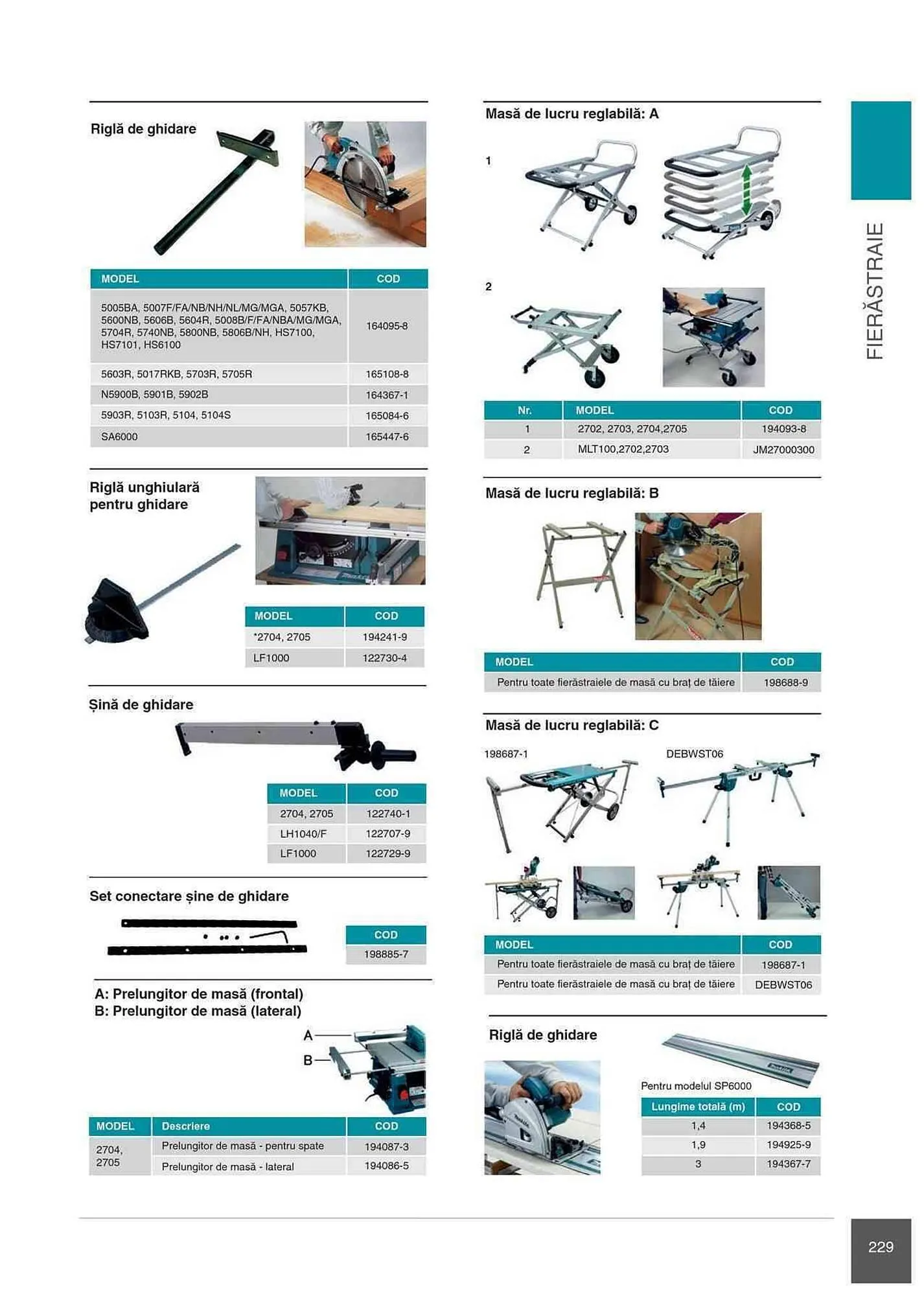 Riglă de ghidare

| MODEL | COD |
|---|---|
| 5005BA, 5007F/FA/NB/NH/NL/MG/MGA, 5057KB, 5600NB, 5606B, 5604R, 5008B/F/FA/NBA/MG/MGA, 5704R, 5740NB, 5800NB, 5806B/NH, HS7100, HS7101, HS6100 | 164095-8 |
| 5603R, 5017RKB, 5703R, 5705R | 165108-8 |
| N5900B, 5901B, 5902B | 164367-1 |
| 5903R, 5103R, 5104, 5104S | 165084-6 |
| SA6000 | 165447-6 |

Riglă unghiulară pentru ghidare

| MODEL | COD |
|---|---|
| *2704, 2705 | 194241-9 |
| LF1000 | 122730-4 |

Șină de ghidare

| MODEL | COD |
|---|---|
| 2704, 2705 | 122740-1 |
| LH1040/F | 122707-9 |
| LF1000 | 122729-9 |

Set conectare șine de ghidare

| COD |
|---|
| 198885-7 |

A: Prelungitor de masă (frontal)
B: Prelungitor de masă (lateral)

A
B

| MODEL | Descriere | COD |
|---|---|---|
| 2704, 2705 | Prelungitor de masă - pentru spate | 194087-3 |
| | Prelungitor de masă - lateral | 194086-5 |

Masă de lucru reglabilă: A

1

2

| Nr. | MODEL | COD |
|---|---|---|
| 1 | 2702, 2703, 2704,2705 | 194093-8 |
| 2 | MLT100,2702,2703 | JM27000300 |

Masă de lucru reglabilă: B

| MODEL | COD |
|---|---|
| Pentru toate fierăstraiele de masă cu braț de tăiere | 198688-9 |

Masă de lucru reglabilă: C

198687-1
DEBWST06

| MODEL | COD |
|---|---|
| Pentru toate fierăstraiele de masă cu braț de tăiere | 198687-1 |
| Pentru toate fierăstraiele de masă cu braț de tăiere | DEBWST06 |

Riglă de ghidare

Pentru modelul SP6000

| Lungime totală (m) | COD |
|---|---|
| 1,4 | 194368-5 |
| 1,9 | 194925-9 |
| 3 | 194367-7 |

FIERĂSTRAIE

229