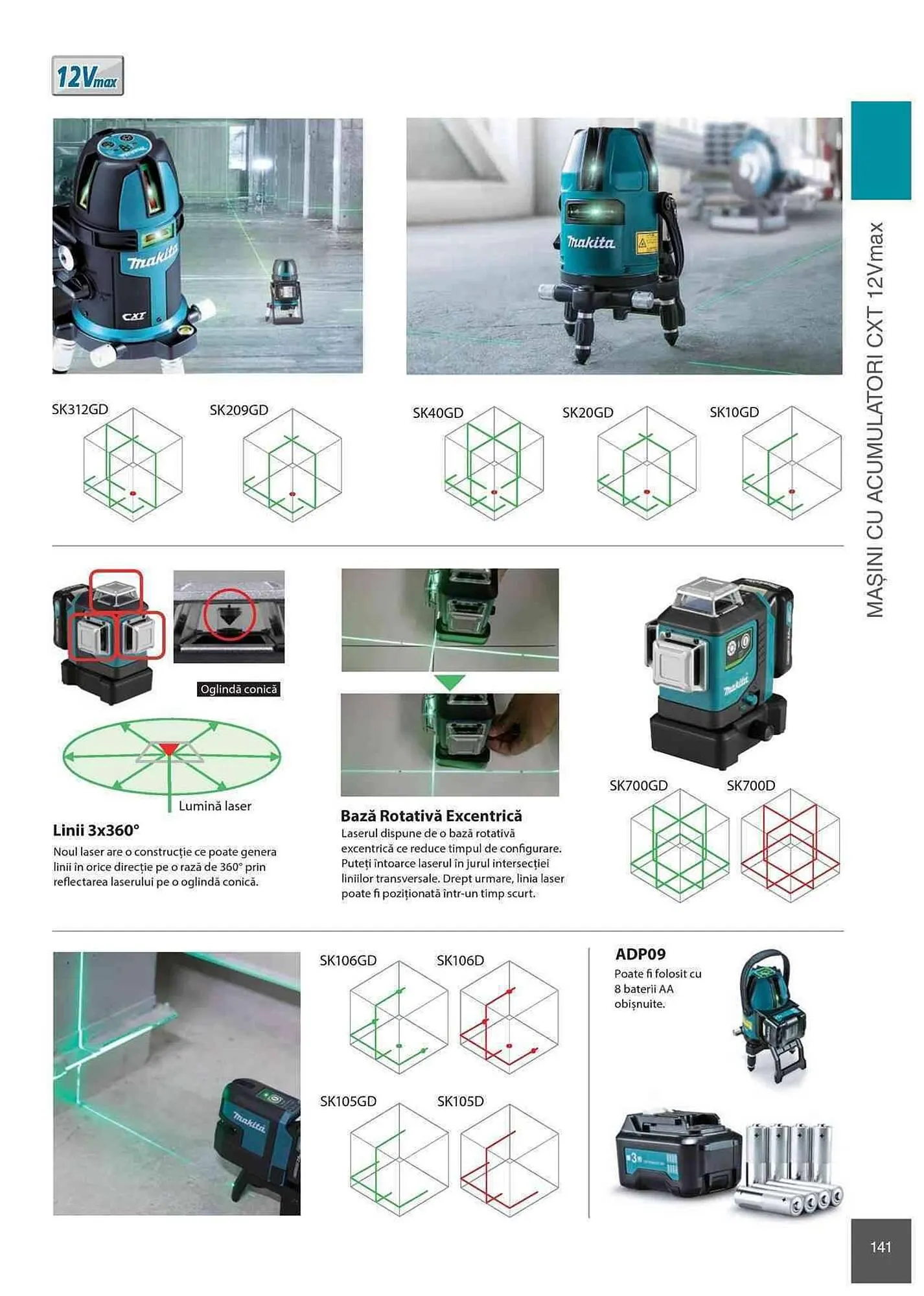 12Vmax

MAȘINI CU ACUMULATORI CXT 12Vmax

makita
CXT

makita

SK312GD SK209GD SK40GD SK20GD SK10GD

Oglindă conică

Lumină laser

Linii 3x360°
Noul laser are o construcție ce poate genera linii în orice direcție pe o rază de 360° prin reflectarea laserului pe o oglindă conică.

Bază Rotativă Excentrică
Laserul dispune de o bază rotativă excentrică ce reduce timpul de configurare. Puteți întoarce laserul în jurul intersecției liniilor transversale. Drept urmare, linia laser poate fi poziționată într-un timp scurt.

makita

SK700GD SK700D

makita

SK106GD SK106D

SK105GD SK105D

ADP09
Poate fi folosit cu 8 baterii AA obișnuite.

141