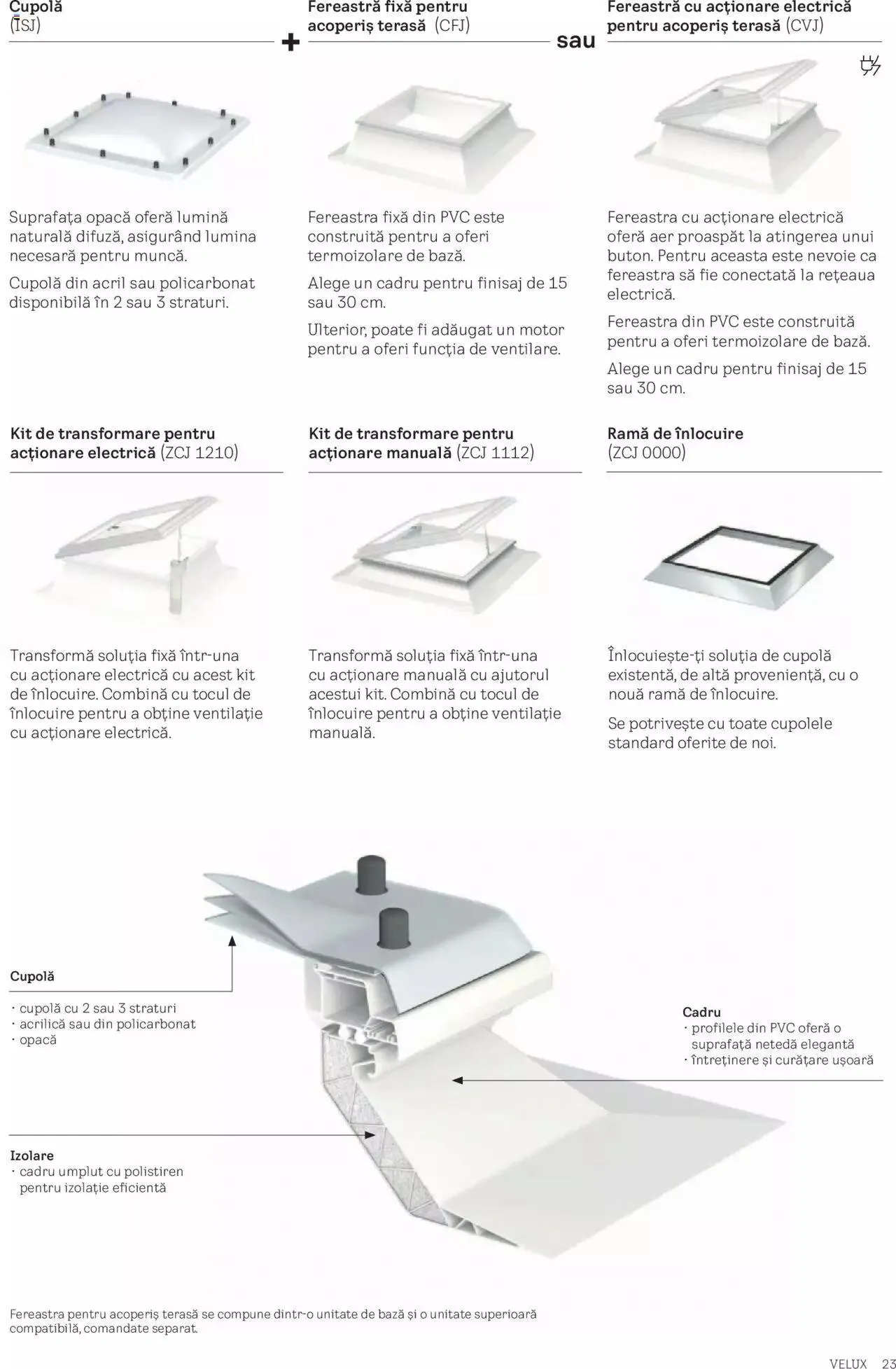 Cupolă
(ISJ)

+

Fereastră fixă pentru acoperiș terasă (CFJ)

sau

Fereastră cu acționare electrică pentru acoperiș terasă (CVJ)

Suprafața opacă oferă lumină naturală difuză, asigurând lumina necesară pentru muncă.

Cupolă din acril sau policarbonat disponibilă în 2 sau 3 straturi.

Fereastra fixă din PVC este construită pentru a oferi termoizolare de bază.

Alege un cadru pentru finisaj de 15 sau 30 cm.

Ulterior, poate fi adăugat un motor pentru a oferi funcția de ventilare.

Fereastra cu acționare electrică oferă aer proaspăt la atingerea unui buton. Pentru aceasta este nevoie ca fereastra să fie conectată la rețeaua electrică.

Fereastra din PVC este construită pentru a oferi termoizolare de bază.

Alege un cadru pentru finisaj de 15 sau 30 cm.

Kit de transformare pentru acționare electrică (ZCJ 1210)

Kit de transformare pentru acționare manuală (ZCJ 1112)

Ramă de înlocuire
(ZCJ 0000)

Transformă soluția fixă într-una cu acționare electrică cu acest kit de înlocuire. Combină cu tocul de înlocuire pentru a obține ventilație cu acționare electrică.

Transformă soluția fixă într-una cu acționare manuală cu ajutorul acestui kit. Combină cu tocul de înlocuire pentru a obține ventilație manuală.

Înlocuiește-ți soluția de cupolă existentă, de altă proveniență, cu o nouă ramă de înlocuire.

Se potrivește cu toate cupolele standard oferite de noi.

Cupolă
· cupolă cu 2 sau 3 straturi
· acrilică sau din policarbonat
· opacă

Cadru
· profilele din PVC oferă o suprafață netedă elegantă
· întreținere și curățare ușoară

Izolare
· cadru umplut cu polistiren pentru izolație eficientă

Fereastra pentru acoperiș terasă se compune dintr-o unitate de bază și o unitate superioară compatibilă, comandate separat.

VELUX 23