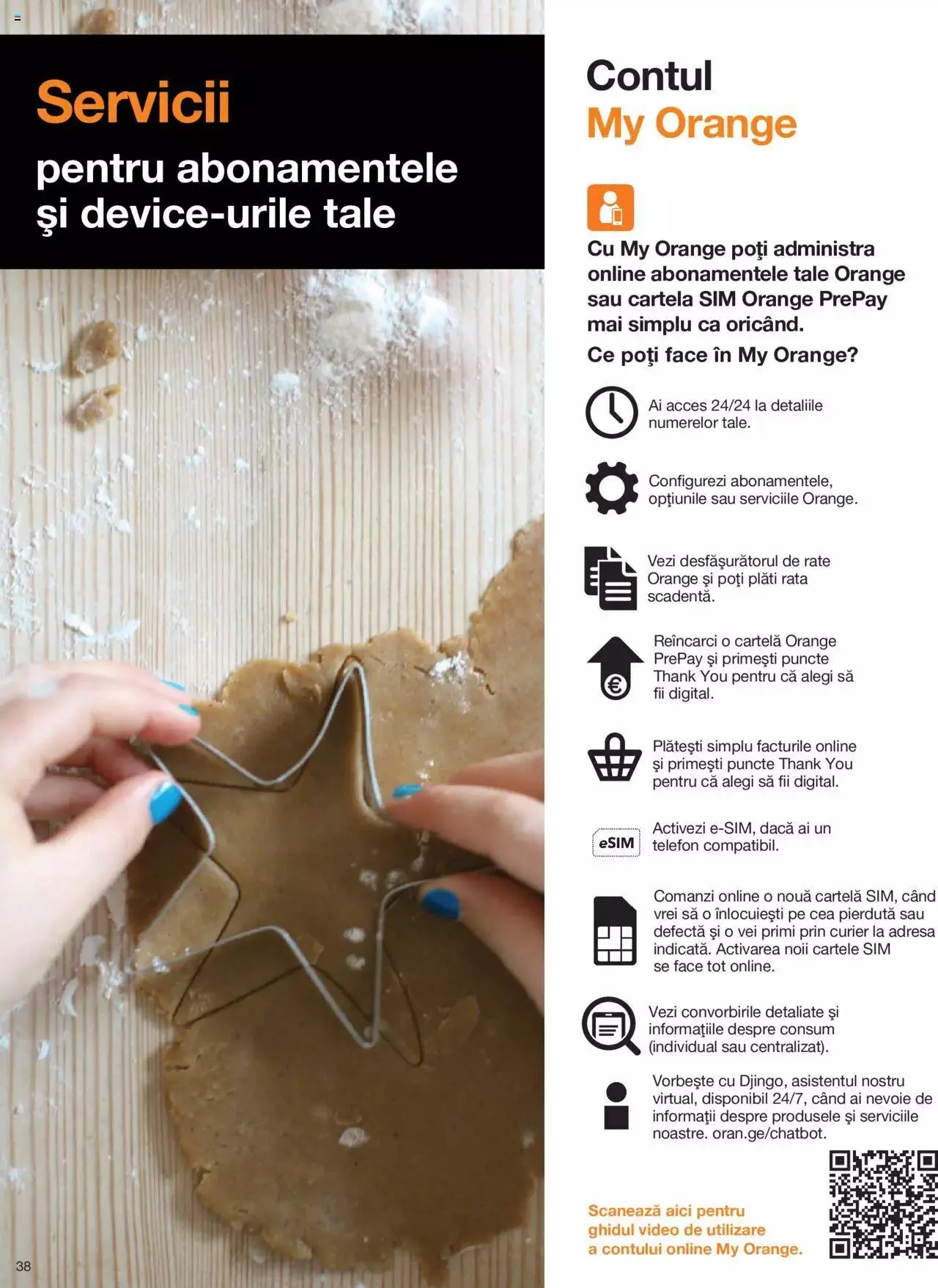 Servicii

pentru abonamentele şi device-urile tale

Contul
My Orange

Cu My Orange poţi administra online abonamentele tale Orange sau cartela SIM Orange PrePay mai simplu ca oricând.

Ce poţi face în My Orange?

Ai acces 24/24 la detaliile numerelor tale.

Configurezi abonamentele, opţiunile sau serviciile Orange.

Vezi desfăşurătorul de rate Orange şi poţi plăti rata scadentă.

Reîncarci o cartelă Orange PrePay şi primeşti puncte Thank You pentru că alegi să fii digital.

Plăteşti simplu facturile online şi primeşti puncte Thank You pentru că alegi să fii digital.

eSIM

Activezi e-SIM, dacă ai un telefon compatibil.

Comanzi online o nouă cartelă SIM, când vrei să o înlocuieşti pe cea pierdută sau defectă şi o vei primi prin curier la adresa indicată. Activarea noii cartele SIM se face tot online.

Vezi convorbirile detaliate şi informaţiile despre consum (individual sau centralizat).

Vorbeşte cu Djingo, asistentul nostru virtual, disponibil 24/7, când ai nevoie de informaţii despre produsele şi serviciile noastre. oran.ge/chatbot.

Scanează aici pentru ghidul video de utilizare a contului online My Orange.

38