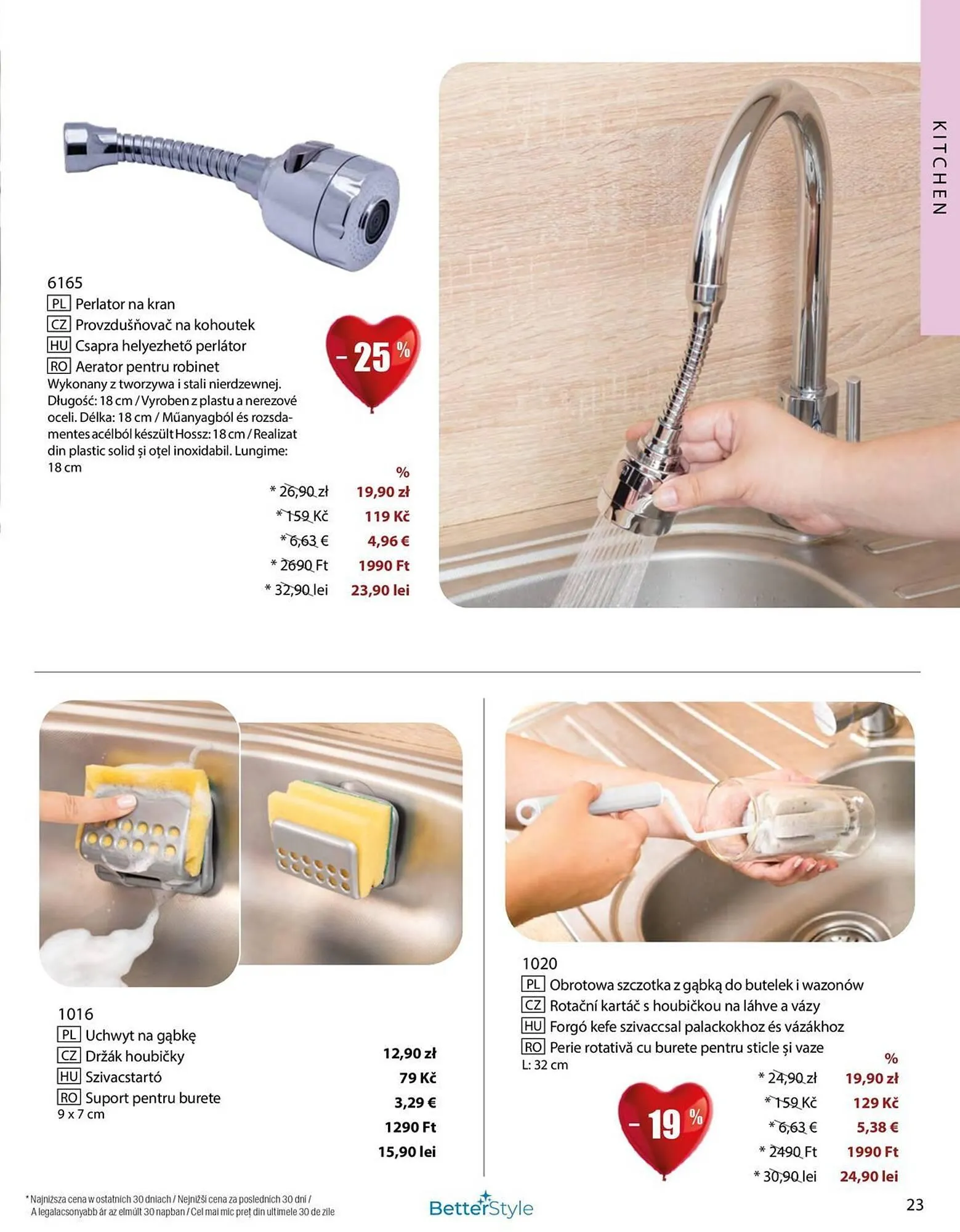 KITCHEN

6165
PL Perlator na kran
CZ Provzdušňovač na kohoutek
HU Csapra helyezhető perlátor
RO Aerator pentru robinet
Wykonany z tworzywa i stali nierdzewnej. Długość: 18 cm / Vyroben z plastu a nerezové oceli. Délka: 18 cm / Műanyagból és rozsdamentes acélból készült Hossz: 18 cm / Realizat din plastic solid și oțel inoxidabil. Lungime: 18 cm

– 25 %

%
* 26,90 zł 19,90 zł
* 159 Kč 119 Kč
* 6,63 € 4,96 €
* 2690 Ft 1990 Ft
* 32,90 lei 23,90 lei

1016
PL Uchwyt na gąbkę
CZ Držák houbičky
HU Szivacstartó
RO Suport pentru burete
9 x 7 cm

12,90 zł
79 Kč
3,29 €
1290 Ft
15,90 lei

1020
PL Obrotowa szczotka z gąbką do butelek i wazonów
CZ Rotační kartáč s houbičkou na láhve a vázy
HU Forgó kefe szivaccsal palackokhoz és vázákhoz
RO Perie rotativă cu burete pentru sticle și vaze
L: 32 cm

– 19 %

%
* 24,90 zł 19,90 zł
* 159 Kč 129 Kč
* 6,63 € 5,38 €
* 2490 Ft 1990 Ft
* 30,90 lei 24,90 lei

* Najniższa cena w ostatnich 30 dniach / Nejnižší cena za posledních 30 dní / A legalacsonyabb ár az elmúlt 30 napban / Cel mai mic preț din ultimele 30 de zile

BetterStyle

23