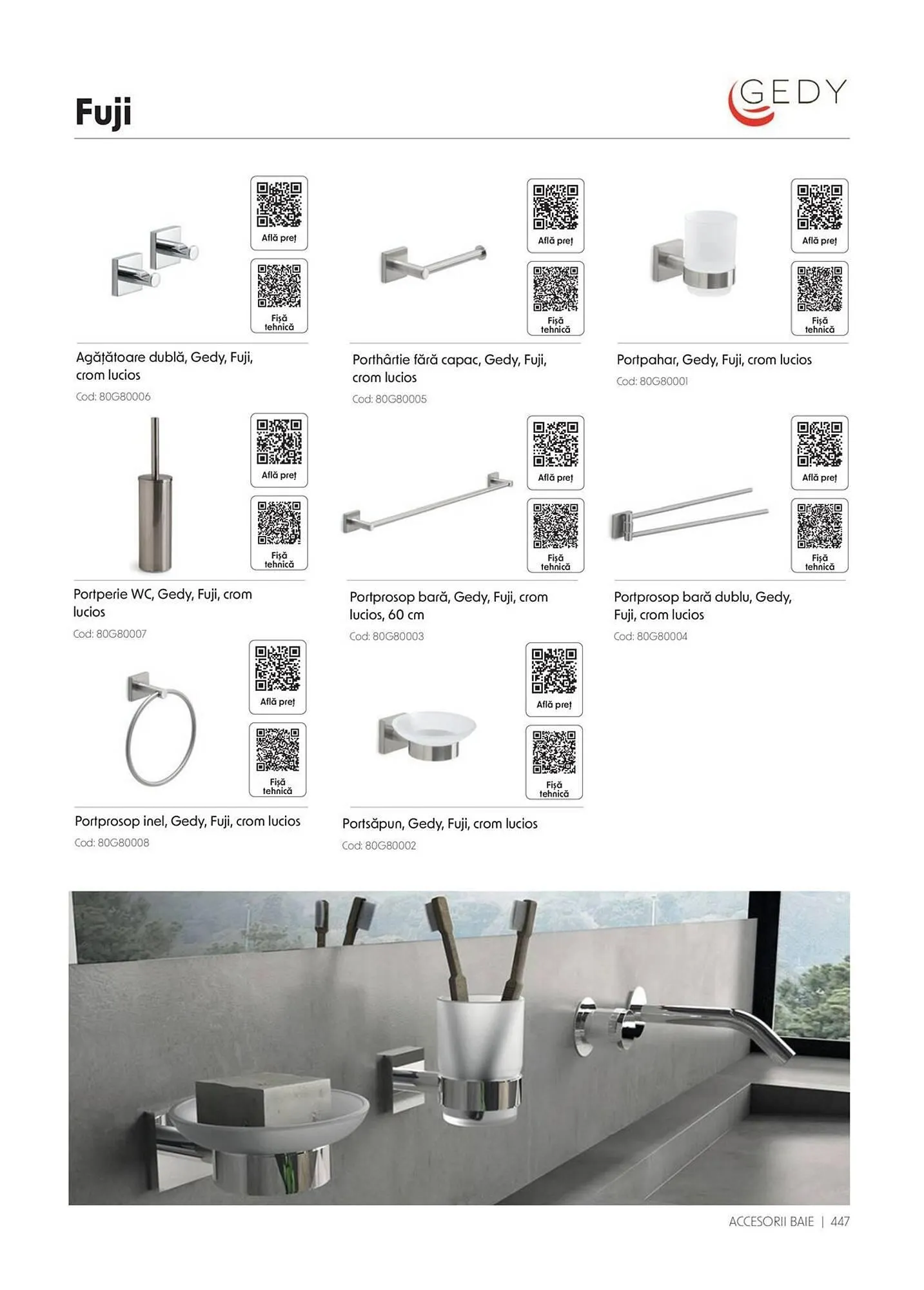 Fuji

GEDY

Află preț

Fișă tehnică

Agățătoare dublă, Gedy, Fuji, crom lucios

Cod: 80G80006

Află preț

Fișă tehnică

Porthârtie fără capac, Gedy, Fuji, crom lucios

Cod: 80G80005

Află preț

Fișă tehnică

Portpahar, Gedy, Fuji, crom lucios

Cod: 80G80001

Află preț

Fișă tehnică

Portperie WC, Gedy, Fuji, crom lucios

Cod: 80G80007

Află preț

Fișă tehnică

Portprosop bară, Gedy, Fuji, crom lucios, 60 cm

Cod: 80G80003

Află preț

Fișă tehnică

Portprosop bară dublu, Gedy, Fuji, crom lucios

Cod: 80G80004

Află preț

Fișă tehnică

Portprosop inel, Gedy, Fuji, crom lucios

Cod: 80G80008

Află preț

Fișă tehnică

Portsăpun, Gedy, Fuji, crom lucios

Cod: 80G80002

ACCESORII BAIE | 447