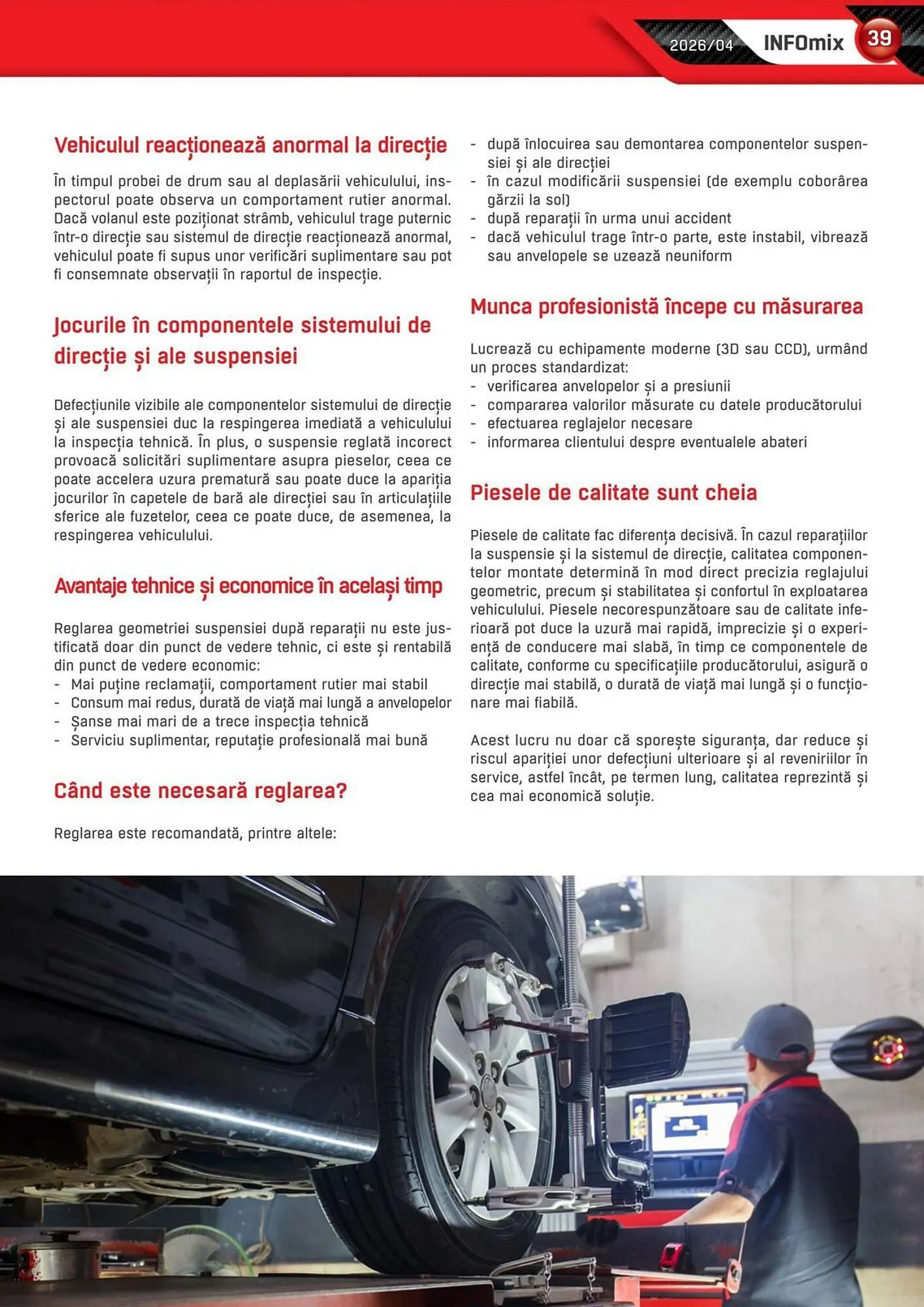 2026/04 INFOmix 39

Vehiculul reacționează anormal la direcție

În timpul probei de drum sau al deplasării vehiculului, inspectorul poate observa un comportament rutier anormal. Dacă volanul este poziționat strâmb, vehiculul trage puternic într-o direcție sau sistemul de direcție reacționează anormal, vehiculul poate fi supus unor verificări suplimentare sau pot fi consemnate observații în raportul de inspecție.

Jocurile în componentele sistemului de direcție și ale suspensiei

Defecțiunile vizibile ale componentelor sistemului de direcție și ale suspensiei duc la respingerea imediată a vehiculului la inspecția tehnică. În plus, o suspensie reglată incorect provoacă solicitări suplimentare asupra pieselor, ceea ce poate accelera uzura prematură sau poate duce la apariția jocurilor în capetele de bară ale direcției sau în articulațiile sferice ale fuzetelor, ceea ce poate duce, de asemenea, la respingerea vehiculului.

Avantaje tehnice și economice în același timp

Reglarea geometriei suspensiei după reparații nu este justificată doar din punct de vedere tehnic, ci este și rentabilă din punct de vedere economic:
- Mai puține reclamații, comportament rutier mai stabil
- Consum mai redus, durată de viață mai lungă a anvelopelor
- Șanse mai mari de a trece inspecția tehnică
- Serviciu suplimentar, reputație profesională mai bună

Când este necesară reglarea?

Reglarea este recomandată, printre altele:

- după înlocuirea sau demontarea componentelor suspensiei și ale direcției
- în cazul modificării suspensiei (de exemplu coborârea gărzii la sol)
- după reparații în urma unui accident
- dacă vehiculul trage într-o parte, este instabil, vibrează sau anvelopele se uzează neuniform

Munca profesionistă începe cu măsurarea

Lucrează cu echipamente moderne (3D sau CCD), urmând un proces standardizat:
- verificarea anvelopelor și a presiunii
- compararea valorilor măsurate cu datele producătorului
- efectuarea reglajelor necesare
- informarea clientului despre eventualele abateri

Piesele de calitate sunt cheia

Piesele de calitate fac diferența decisivă. În cazul reparațiilor la suspensie și la sistemul de direcție, calitatea componentelor montate determină în mod direct precizia reglajului geometric, precum și stabilitatea și confortul în exploatarea vehiculului. Piesele necorespunzătoare sau de calitate inferioară pot duce la uzură mai rapidă, imprecizie și o experiență de conducere mai slabă, în timp ce componentele de calitate, conforme cu specificațiile producătorului, asigură o direcție mai stabilă, o durată de viață mai lungă și o funcționare mai fiabilă.

Acest lucru nu doar că sporește siguranța, dar reduce și riscul apariției unor defecțiuni ulterioare și al revenirilor în service, astfel încât, pe termen lung, calitatea reprezintă și cea mai economică soluție.