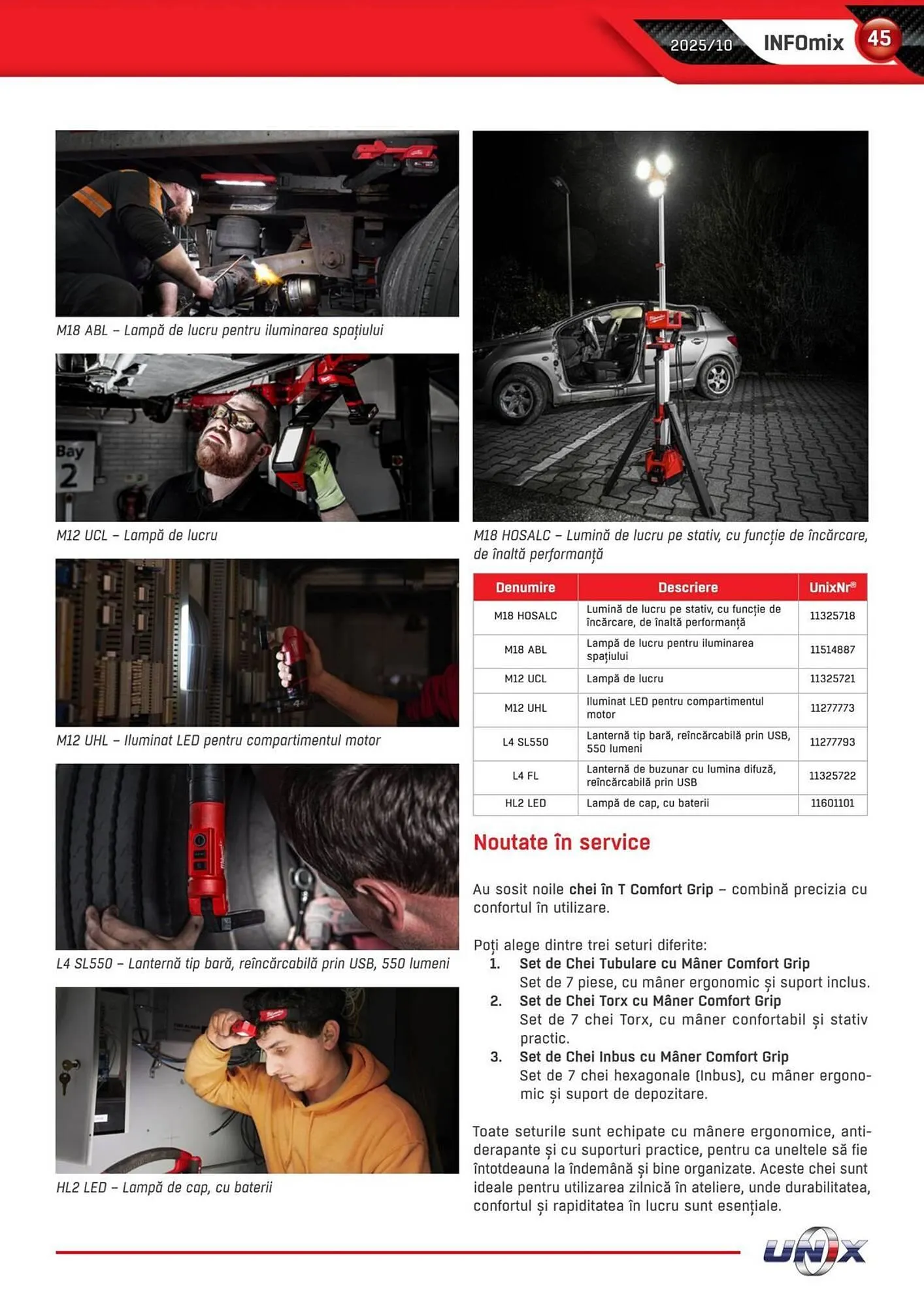 2025/10 INFOmix 45

M18 ABL – Lampă de lucru pentru iluminarea spațiului

Bay 2

M12 UCL – Lampă de lucru

M12 UHL – Iluminat LED pentru compartimentul motor

L4 SL550 – Lanternă tip bară, reîncărcabilă prin USB, 550 lumeni

HL2 LED – Lampă de cap, cu baterii

M18 HOSALC – Lumină de lucru pe stativ, cu funcție de încărcare, de înaltă performanță

| Denumire | Descriere | UnixNr® |
|---|---|---|
| M18 HOSALC | Lumină de lucru pe stativ, cu funcție de încărcare, de înaltă performanță | 11325718 |
| M18 ABL | Lampă de lucru pentru iluminarea spațiului | 11514887 |
| M12 UCL | Lampă de lucru | 11325721 |
| M12 UHL | Iluminat LED pentru compartimentul motor | 11277773 |
| L4 SL550 | Lanternă tip bară, reîncărcabilă prin USB, 550 lumeni | 11277793 |
| L4 FL | Lanternă de buzunar cu lumina difuză, reîncărcabilă prin USB | 11325722 |
| HL2 LED | Lampă de cap, cu baterii | 11601101 |

Noutate în service

Au sosit noile chei în T Comfort Grip – combină precizia cu confortul în utilizare.

Poți alege dintre trei seturi diferite:
1. Set de Chei Tubulare cu Mâner Comfort Grip
Set de 7 piese, cu mâner ergonomic și suport inclus.
2. Set de Chei Torx cu Mâner Comfort Grip
Set de 7 chei Torx, cu mâner confortabil și stativ practic.
3. Set de Chei Inbus cu Mâner Comfort Grip
Set de 7 chei hexagonale (Inbus), cu mâner ergonomic și suport de depozitare.

Toate seturile sunt echipate cu mânere ergonomice, antiderapante și cu suporturi practice, pentru ca uneltele să fie întotdeauna la îndemână și bine organizate. Aceste chei sunt ideale pentru utilizarea zilnică în ateliere, unde durabilitatea, confortul și rapiditatea în lucru sunt esențiale.

UNIX