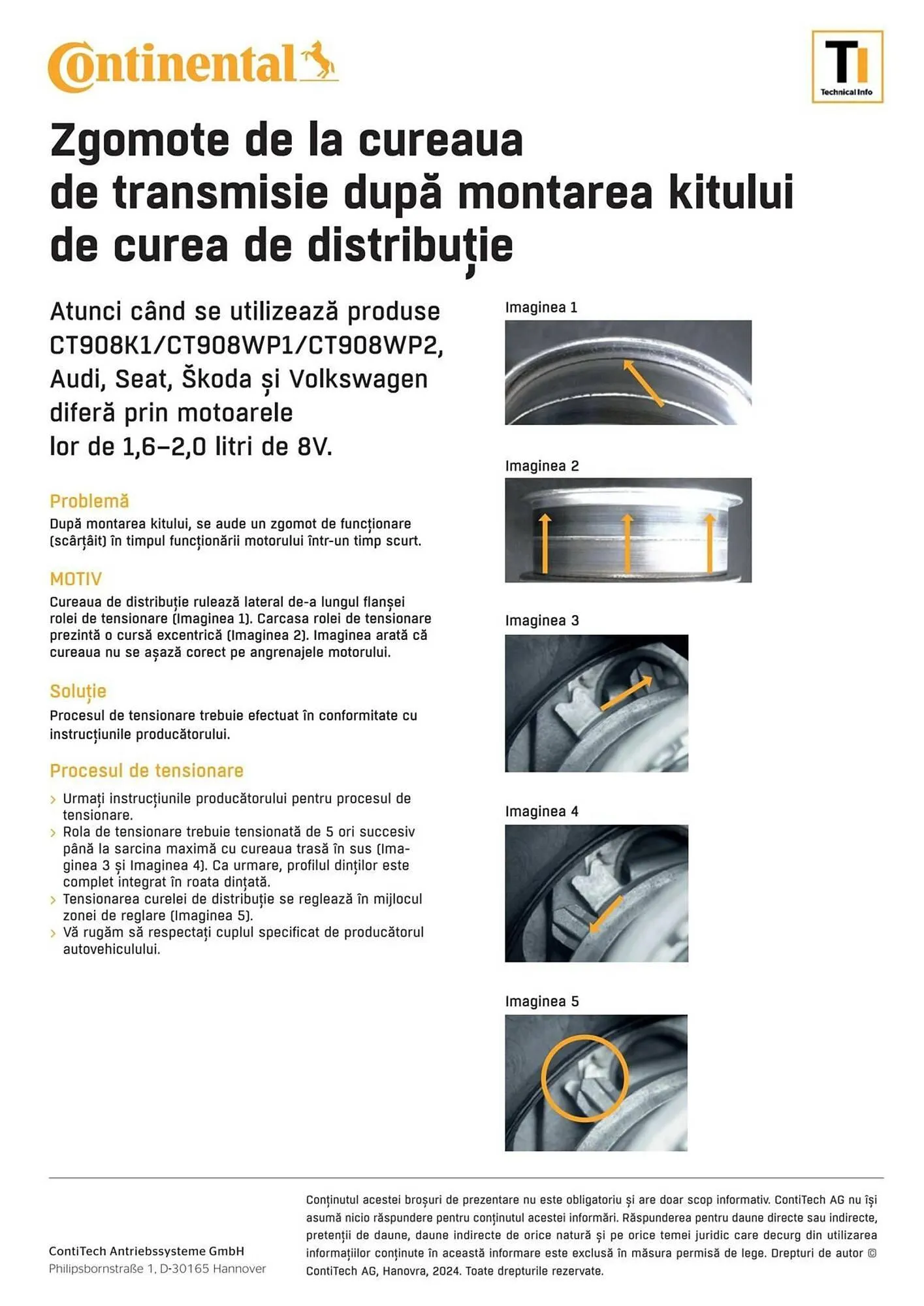 Continental

TI
Technical Info

Zgomote de la cureaua de transmisie după montarea kitului de curea de distribuție

Atunci când se utilizează produse CT908K1/CT908WP1/CT908WP2, Audi, Seat, Škoda și Volkswagen diferă prin motoarele lor de 1,6–2,0 litri de 8V.

Problemă
După montarea kitului, se aude un zgomot de funcționare (scârțâit) în timpul funcționării motorului într-un timp scurt.

MOTIV
Cureaua de distribuție rulează lateral de-a lungul flanșei rolei de tensionare (Imaginea 1). Carcasa rolei de tensionare prezintă o cursă excentrică (Imaginea 2). Imaginea arată că cureaua nu se așază corect pe angrenajele motorului.

Soluție
Procesul de tensionare trebuie efectuat în conformitate cu instrucțiunile producătorului.

Procesul de tensionare
› Urmați instrucțiunile producătorului pentru procesul de tensionare.
› Rola de tensionare trebuie tensionată de 5 ori succesiv până la sarcina maximă cu cureaua trasă în sus (Imaginea 3 și Imaginea 4). Ca urmare, profilul dinților este complet integrat în roata dințată.
› Tensionarea curelei de distribuție se reglează în mijlocul zonei de reglare (Imaginea 5).
› Vă rugăm să respectați cuplul specificat de producătorul autovehiculului.

Imaginea 1

Imaginea 2

Imaginea 3

Imaginea 4

Imaginea 5

ContiTech Antriebssysteme GmbH
Philipsbornstraße 1, D-30165 Hannover

Conținutul acestei broșuri de prezentare nu este obligatoriu și are doar scop informativ. ContiTech AG nu își asumă nicio răspundere pentru conținutul acestei informări. Răspunderea pentru daune directe sau indirecte, pretenții de daune, daune indirecte de orice natură și pe orice temei juridic care decurg din utilizarea informațiilor conținute în această informare este exclusă în măsura permisă de lege. Drepturi de autor © ContiTech AG, Hanovra, 2024. Toate drepturile rezervate.