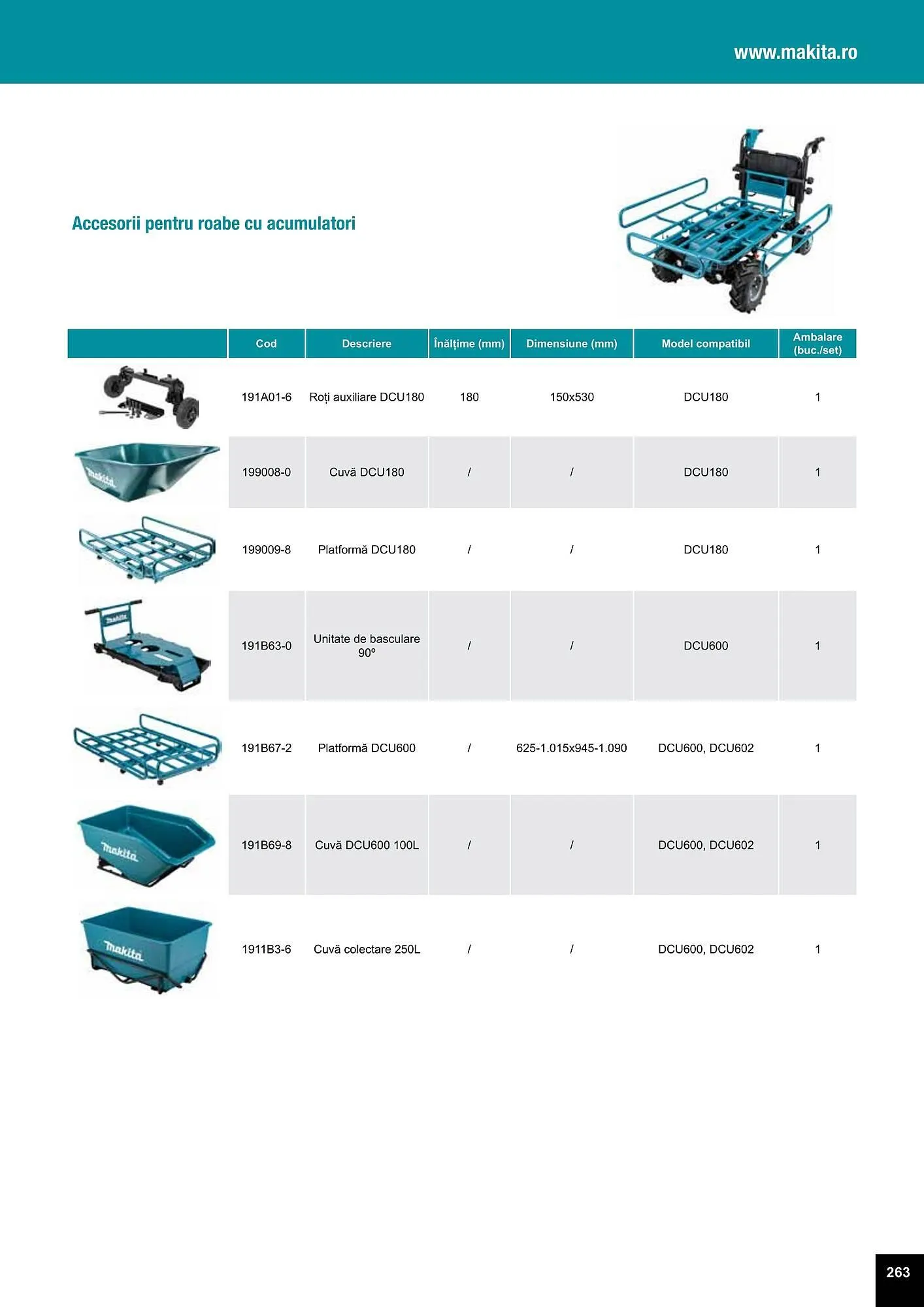 www.makita.ro

Accesorii pentru roabe cu acumulatori

| | Cod | Descriere | Înălțime (mm) | Dimensiune (mm) | Model compatibil | Ambalare (buc./set) |
|---|---|---|---|---|---|---|
| | 191A01-6 | Roți auxiliare DCU180 | 180 | 150x530 | DCU180 | 1 |
| makita | 199008-0 | Cuvă DCU180 | / | / | DCU180 | 1 |
| | 199009-8 | Platformă DCU180 | / | / | DCU180 | 1 |
| makita | 191B63-0 | Unitate de basculare 90º | / | / | DCU600 | 1 |
| | 191B67-2 | Platformă DCU600 | / | 625-1.015x945-1.090 | DCU600, DCU602 | 1 |
| makita | 191B69-8 | Cuvă DCU600 100L | / | / | DCU600, DCU602 | 1 |
| makita | 1911B3-6 | Cuvă colectare 250L | / | / | DCU600, DCU602 | 1 |

263