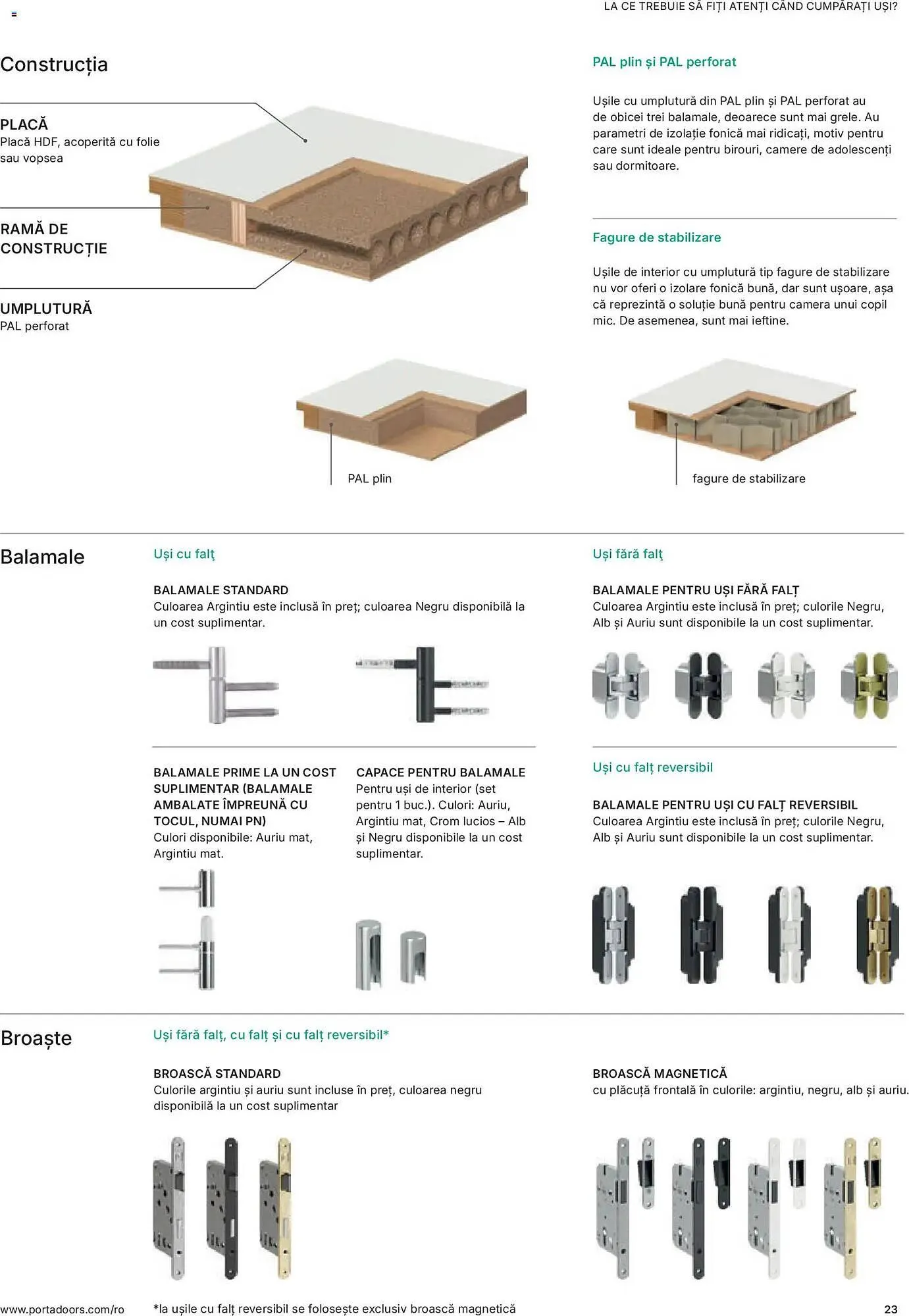 LA CE TREBUIE SĂ FIȚI ATENȚI CÂND CUMPĂRAȚI UȘI?

Construcția

PLACĂ
Placă HDF, acoperită cu folie sau vopsea

RAMĂ DE CONSTRUCȚIE

UMPLUTURĂ
PAL perforat

PAL plin și PAL perforat

Ușile cu umplutură din PAL plin și PAL perforat au de obicei trei balamale, deoarece sunt mai grele. Au parametri de izolație fonică mai ridicați, motiv pentru care sunt ideale pentru birouri, camere de adolescenți sau dormitoare.

Fagure de stabilizare

Ușile de interior cu umplutură tip fagure de stabilizare nu vor oferi o izolare fonică bună, dar sunt ușoare, așa că reprezintă o soluție bună pentru camera unui copil mic. De asemenea, sunt mai ieftine.

PAL plin

fagure de stabilizare

Balamale

Uși cu falț

BALAMALE STANDARD
Culoarea Argintiu este inclusă în preț; culoarea Negru disponibilă la un cost suplimentar.

BALAMALE PRIME LA UN COST SUPLIMENTAR (BALAMALE AMBALATE ÎMPREUNĂ CU TOCUL, NUMAI PN)
Culori disponibile: Auriu mat, Argintiu mat.

CAPACE PENTRU BALAMALE
Pentru uși de interior (set pentru 1 buc.). Culori: Auriu, Argintiu mat, Crom lucios – Alb și Negru disponibile la un cost suplimentar.

Uși fără falț

BALAMALE PENTRU UȘI FĂRĂ FALȚ
Culoarea Argintiu este inclusă în preț; culorile Negru, Alb și Auriu sunt disponibile la un cost suplimentar.

Uși cu falț reversibil

BALAMALE PENTRU UȘI CU FALȚ REVERSIBIL
Culoarea Argintiu este inclusă în preț; culorile Negru, Alb și Auriu sunt disponibile la un cost suplimentar.

Broaște

Uși fără falț, cu falț și cu falț reversibil*

BROASCĂ STANDARD
Culorile argintiu și auriu sunt incluse în preț, culoarea negru disponibilă la un cost suplimentar

BROASCĂ MAGNETICĂ
cu plăcuță frontală în culorile: argintiu, negru, alb și auriu.

www.portadoors.com/ro

*la ușile cu falț reversibil se folosește exclusiv broască magnetică

23