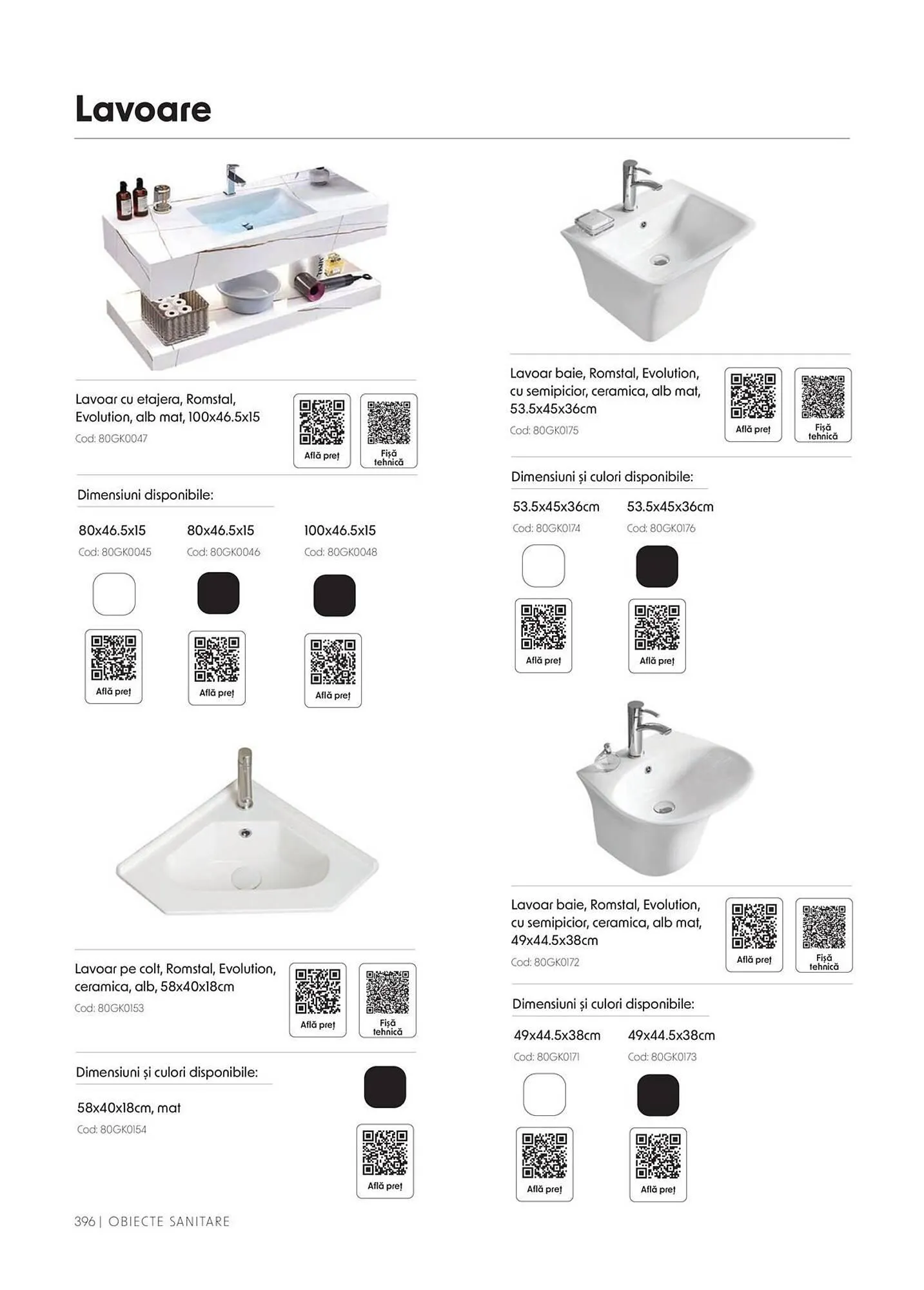 Lavoare

Lavoar cu etajera, Romstal, Evolution, alb mat, 100x46.5x15
Cod: 80GK0047

Află preț

Fișă tehnică

Dimensiuni disponibile:

80x46.5x15
Cod: 80GK0045
Află preț

80x46.5x15
Cod: 80GK0046
Află preț

100x46.5x15
Cod: 80GK0048
Află preț

Lavoar pe colt, Romstal, Evolution, ceramica, alb, 58x40x18cm
Cod: 80GK0153

Află preț

Fișă tehnică

Dimensiuni și culori disponibile:

58x40x18cm, mat
Cod: 80GK0154
Află preț

Lavoar baie, Romstal, Evolution, cu semipicior, ceramica, alb mat, 53.5x45x36cm
Cod: 80GK0175

Află preț

Fișă tehnică

Dimensiuni și culori disponibile:

53.5x45x36cm
Cod: 80GK0174
Află preț

53.5x45x36cm
Cod: 80GK0176
Află preț

Lavoar baie, Romstal, Evolution, cu semipicior, ceramica, alb mat, 49x44.5x38cm
Cod: 80GK0172

Află preț

Fișă tehnică

Dimensiuni și culori disponibile:

49x44.5x38cm
Cod: 80GK0171
Află preț

49x44.5x38cm
Cod: 80GK0173
Află preț

396 | OBIECTE SANITARE