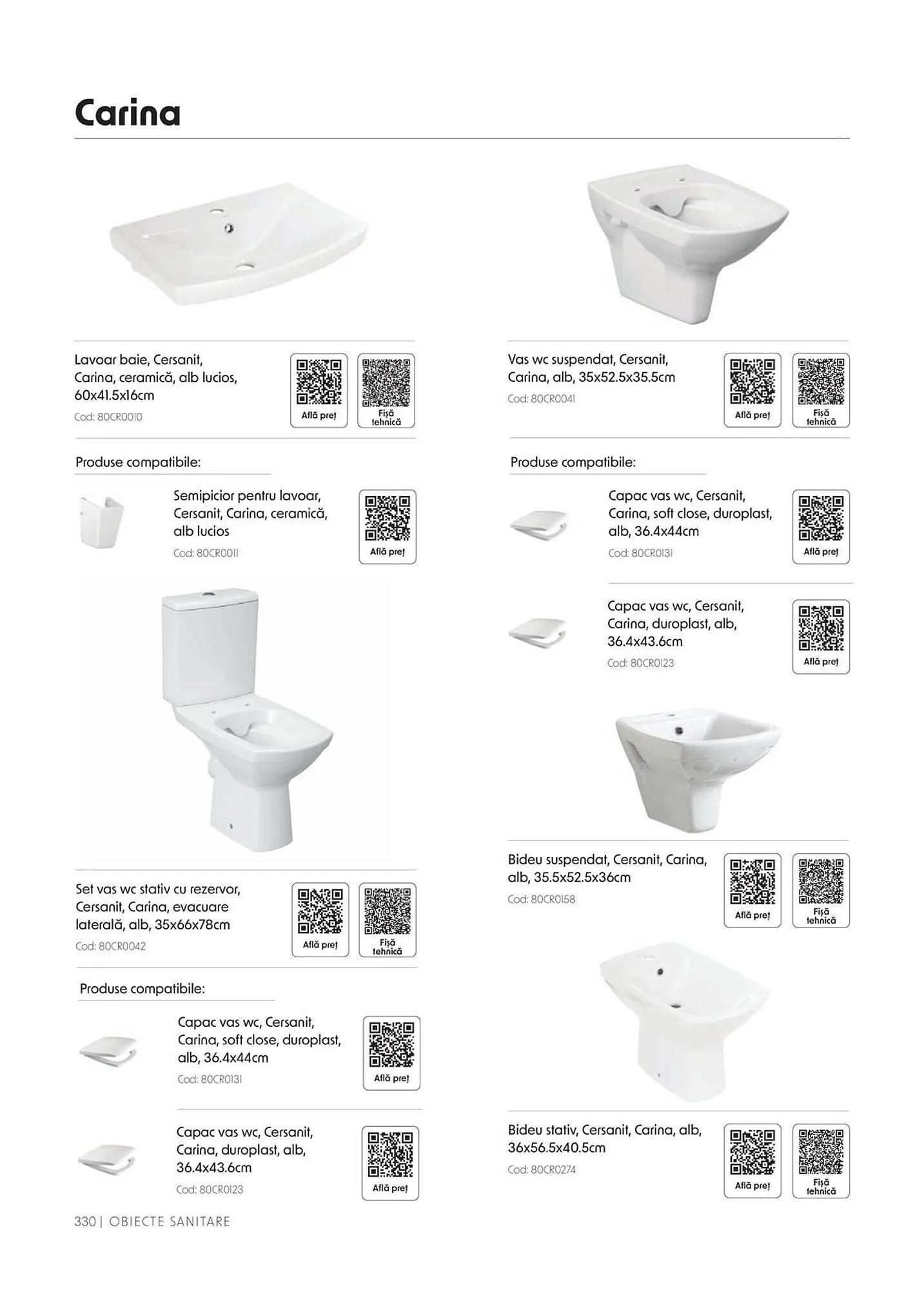 Carina

Lavoar baie, Cersanit, Carina, ceramică, alb lucios, 60x41.5x16cm
Cod: 80CR0010
Află preț
Fișă tehnică

Produse compatibile:

Semipicior pentru lavoar, Cersanit, Carina, ceramică, alb lucios
Cod: 80CR0011
Află preț

Set vas wc stativ cu rezervor, Cersanit, Carina, evacuare laterală, alb, 35x66x78cm
Cod: 80CR0042
Află preț
Fișă tehnică

Produse compatibile:

Capac vas wc, Cersanit, Carina, soft close, duroplast, alb, 36.4x44cm
Cod: 80CR0131
Află preț

Capac vas wc, Cersanit, Carina, duroplast, alb, 36.4x43.6cm
Cod: 80CR0123
Află preț

Vas wc suspendat, Cersanit, Carina, alb, 35x52.5x35.5cm
Cod: 80CR0041
Află preț
Fișă tehnică

Produse compatibile:

Capac vas wc, Cersanit, Carina, soft close, duroplast, alb, 36.4x44cm
Cod: 80CR0131
Află preț

Capac vas wc, Cersanit, Carina, duroplast, alb, 36.4x43.6cm
Cod: 80CR0123
Află preț

Bideu suspendat, Cersanit, Carina, alb, 35.5x52.5x36cm
Cod: 80CR0158
Află preț
Fișă tehnică

Bideu stativ, Cersanit, Carina, alb, 36x56.5x40.5cm
Cod: 80CR0274
Află preț
Fișă tehnică

330 | OBIECTE SANITARE