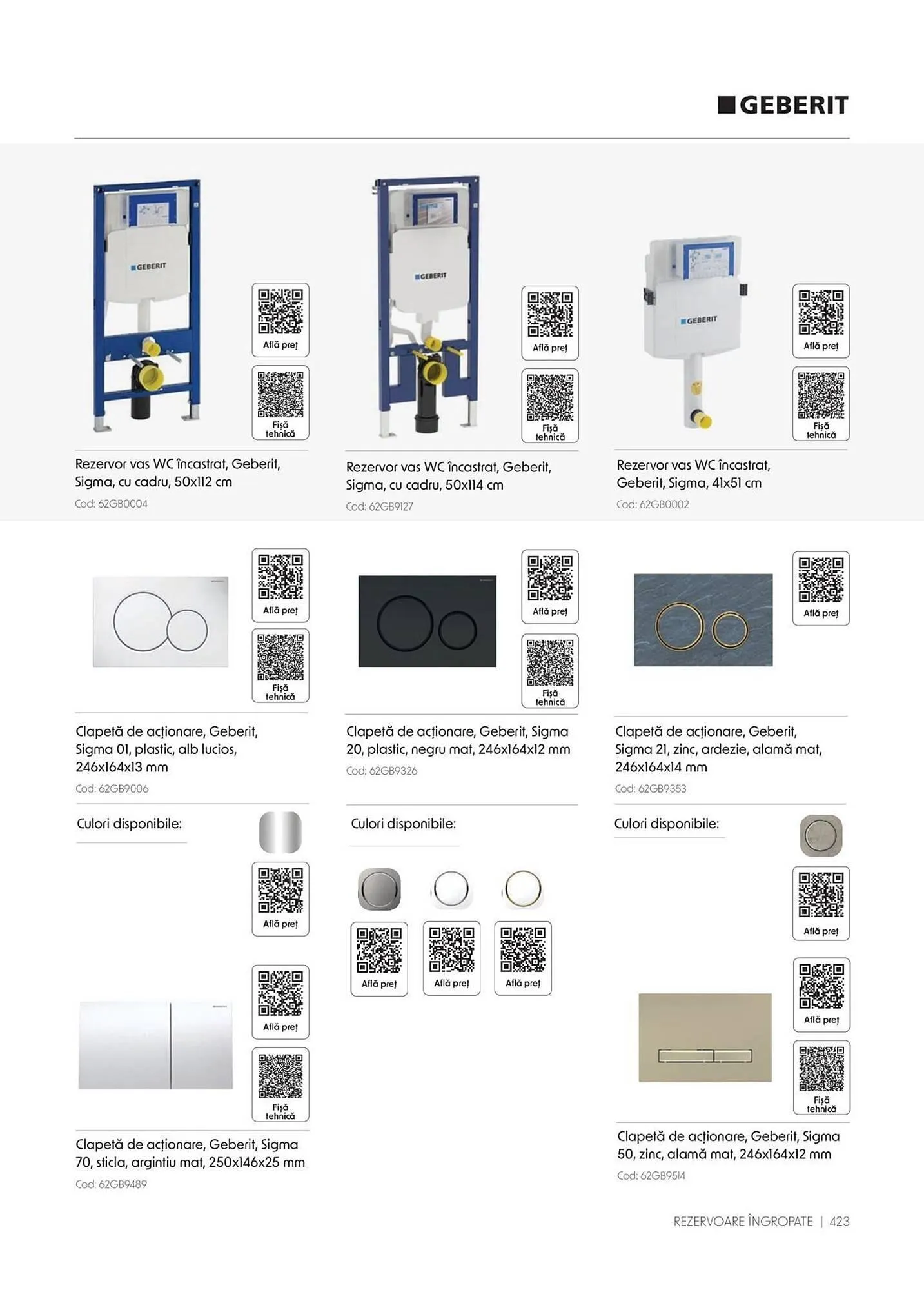 GEBERIT

GEBERIT

Află preț

Fișă tehnică

Rezervor vas WC încastrat, Geberit, Sigma, cu cadru, 50x112 cm

Cod: 62GB0004

GEBERIT

Află preț

Fișă tehnică

Rezervor vas WC încastrat, Geberit, Sigma, cu cadru, 50x114 cm

Cod: 62GB9127

GEBERIT

Află preț

Fișă tehnică

Rezervor vas WC încastrat, Geberit, Sigma, 41x51 cm

Cod: 62GB0002

Află preț

Fișă tehnică

Clapetă de acționare, Geberit, Sigma 01, plastic, alb lucios, 246x164x13 mm

Cod: 62GB9006

Culori disponibile:

Află preț

Află preț

Fișă tehnică

Clapetă de acționare, Geberit, Sigma 70, sticla, argintiu mat, 250x146x25 mm

Cod: 62GB9489

Află preț

Fișă tehnică

Clapetă de acționare, Geberit, Sigma 20, plastic, negru mat, 246x164x12 mm

Cod: 62GB9326

Culori disponibile:

Află preț

Află preț

Află preț

Află preț

Clapetă de acționare, Geberit, Sigma 21, zinc, ardezie, alamă mat, 246x164x14 mm

Cod: 62GB9353

Culori disponibile:

Află preț

Află preț

Fișă tehnică

Clapetă de acționare, Geberit, Sigma 50, zinc, alamă mat, 246x164x12 mm

Cod: 62GB9514

REZERVOARE ÎNGROPATE | 423