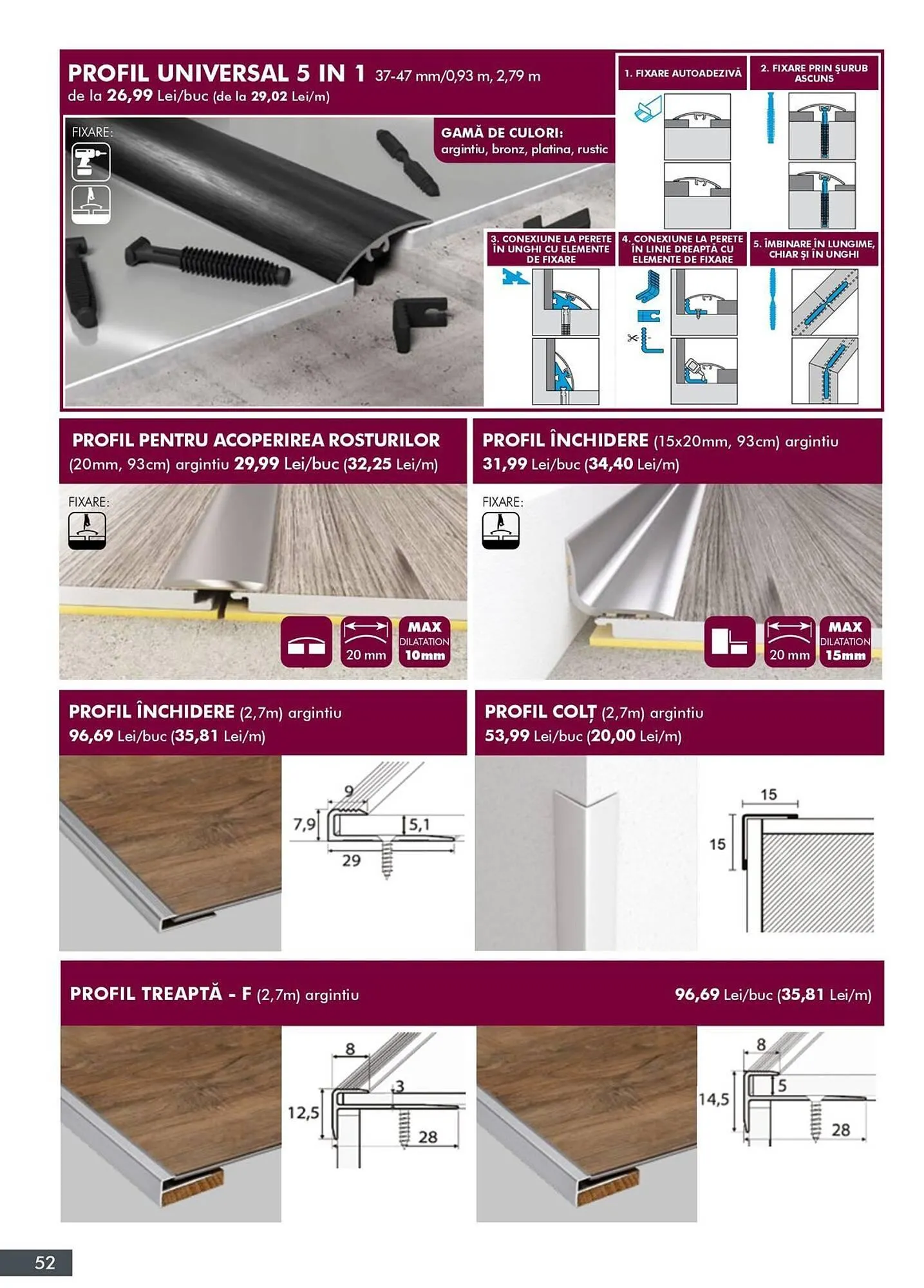 PROFIL UNIVERSAL 5 IN 1 37-47 mm/0,93 m, 2,79 m
de la 26,99 Lei/buc (de la 29,02 Lei/m)

FIXARE:

GAMĂ DE CULORI:
argintiu, bronz, platina, rustic

1. FIXARE AUTOADEZIVĂ

2. FIXARE PRIN ȘURUB ASCUNS

3. CONEXIUNE LA PERETE ÎN UNGHI CU ELEMENTE DE FIXARE

4. CONEXIUNE LA PERETE ÎN LINIE DREAPTĂ CU ELEMENTE DE FIXARE

5. ÎMBINARE ÎN LUNGIME, CHIAR ȘI ÎN UNGHI

PROFIL PENTRU ACOPERIREA ROSTURILOR
(20mm, 93cm) argintiu 29,99 Lei/buc (32,25 Lei/m)

FIXARE:

20 mm
MAX DILATATION 10mm

PROFIL ÎNCHIDERE (15x20mm, 93cm) argintiu
31,99 Lei/buc (34,40 Lei/m)

FIXARE:

20 mm
MAX DILATATION 15mm

PROFIL ÎNCHIDERE (2,7m) argintiu
96,69 Lei/buc (35,81 Lei/m)

9
7,9
5,1
29

PROFIL COLȚ (2,7m) argintiu
53,99 Lei/buc (20,00 Lei/m)

15
15

PROFIL TREAPTĂ - F (2,7m) argintiu
96,69 Lei/buc (35,81 Lei/m)

8
3
12,5
28

8
5
14,5
28

52